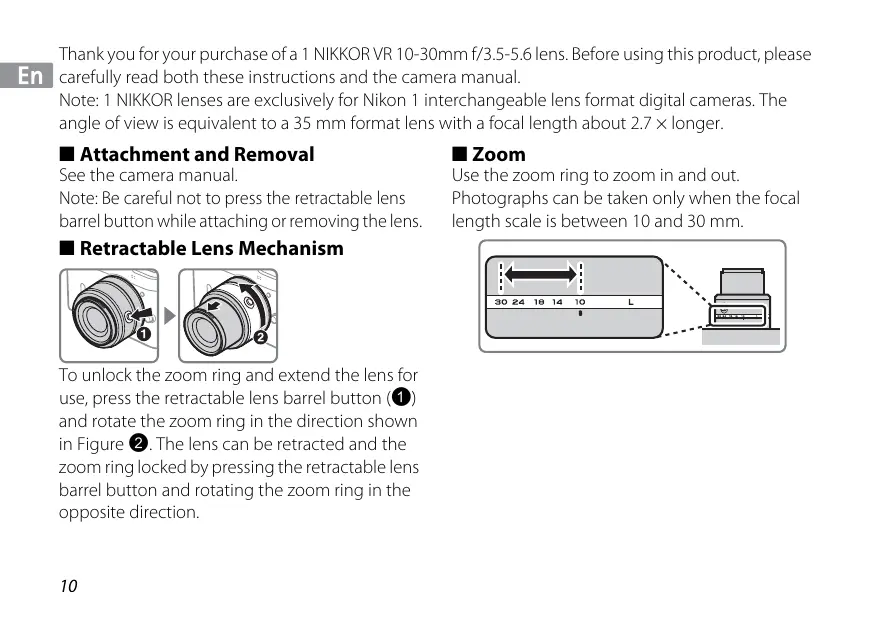 En

Thank you for your purchase of a 1 NIKKOR VR 10-30mm f/3.5-5.6 lens. Before using this product, please carefully read both these instructions and the camera manual.
Note: 1 NIKKOR lenses are exclusively for Nikon 1 interchangeable lens format digital cameras. The angle of view is equivalent to a 35 mm format lens with a focal length about 2.7 × longer.

■ Attachment and Removal
See the camera manual.
Note: Be careful not to press the retractable lens barrel button while attaching or removing the lens.

■ Retractable Lens Mechanism

❶ ❷

To unlock the zoom ring and extend the lens for use, press the retractable lens barrel button (❶) and rotate the zoom ring in the direction shown in Figure ❷. The lens can be retracted and the zoom ring locked by pressing the retractable lens barrel button and rotating the zoom ring in the opposite direction.

■ Zoom
Use the zoom ring to zoom in and out. Photographs can be taken only when the focal length scale is between 10 and 30 mm.

30 24 18 14 10 L

10