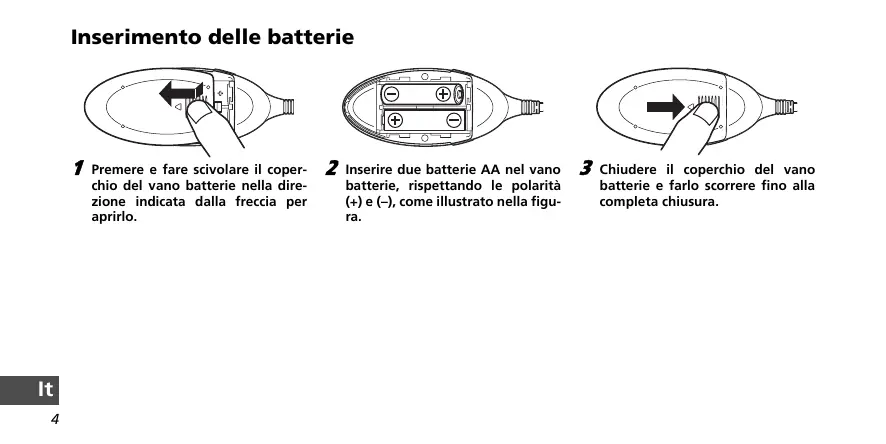 Inserimento delle batterie

1 Premere e fare scivolare il coperchio del vano batterie nella direzione indicata dalla freccia per aprirlo.

2 Inserire due batterie AA nel vano batterie, rispettando le polarità (+) e (–), come illustrato nella figura.

3 Chiudere il coperchio del vano batterie e farlo scorrere fino alla completa chiusura.

It

4