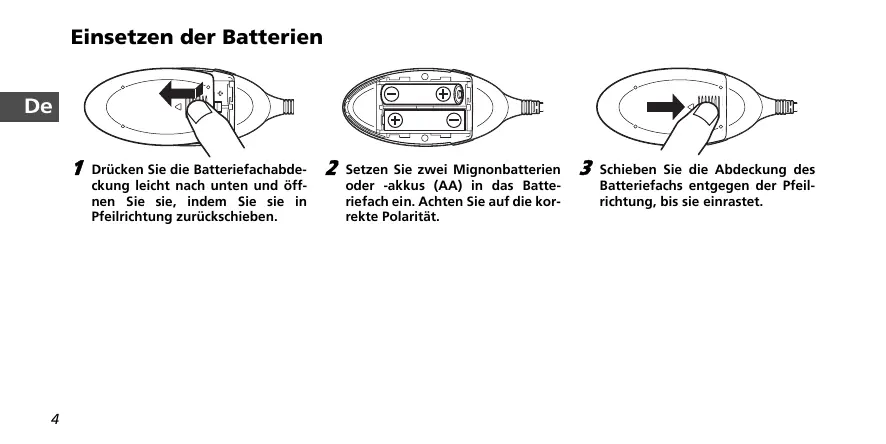 Einsetzen der Batterien

De

1 Drücken Sie die Batteriefachabdeckung leicht nach unten und öffnen Sie sie, indem Sie sie in Pfeilrichtung zurückschieben.

2 Setzen Sie zwei Mignonbatterien oder -akkus (AA) in das Batteriefach ein. Achten Sie auf die korrekte Polarität.

3 Schieben Sie die Abdeckung des Batteriefachs entgegen der Pfeilrichtung, bis sie einrastet.

4