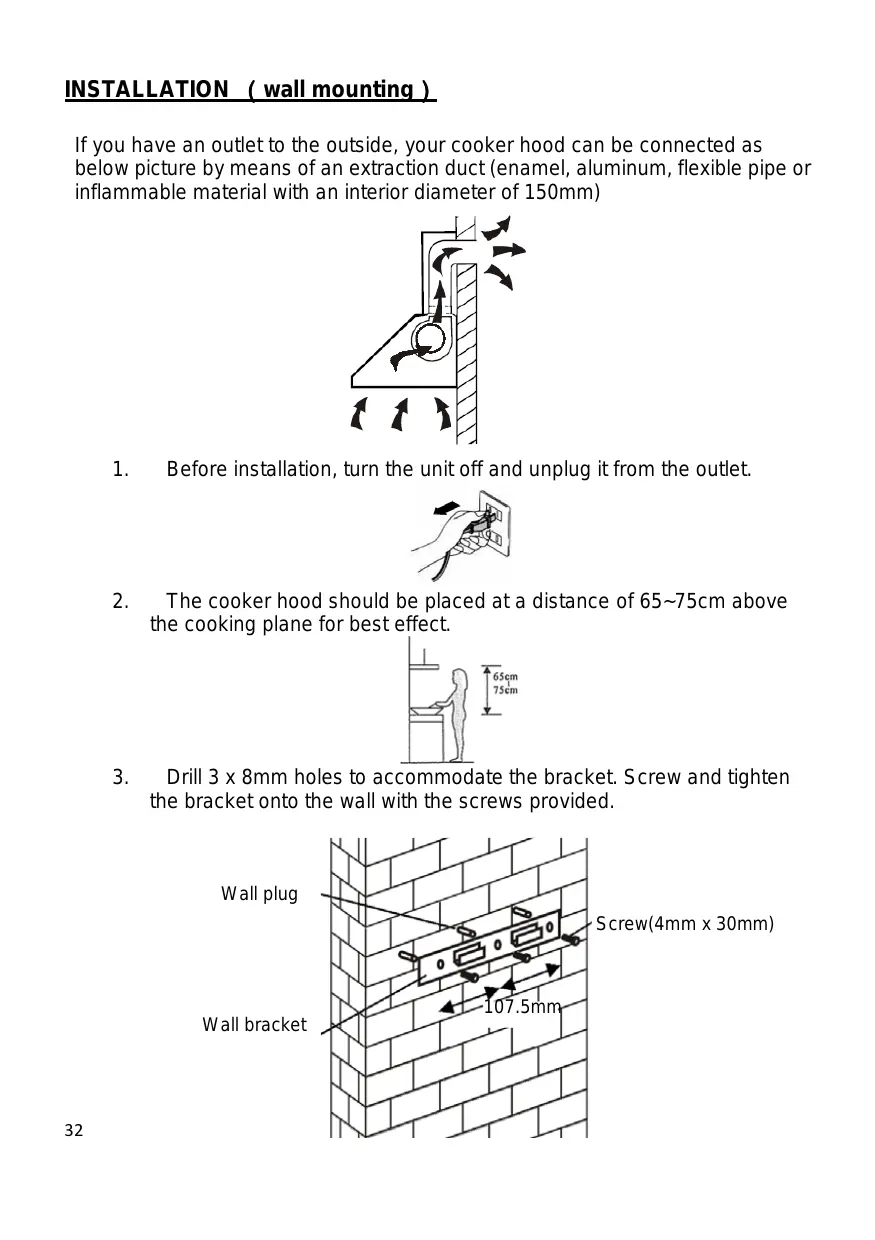 INSTALLATION ( wall mounting )

If you have an outlet to the outside, your cooker hood can be connected as below picture by means of an extraction duct (enamel, aluminum, flexible pipe or inflammable material with an interior diameter of 150mm)

1. Before installation, turn the unit off and unplug it from the outlet.

2. The cooker hood should be placed at a distance of 65~75cm above the cooking plane for best effect.

65cm
75cm

3. Drill 3 x 8mm holes to accommodate the bracket. Screw and tighten the bracket onto the wall with the screws provided.

Wall plug

Screw(4mm x 30mm)

107.5mm

Wall bracket

32