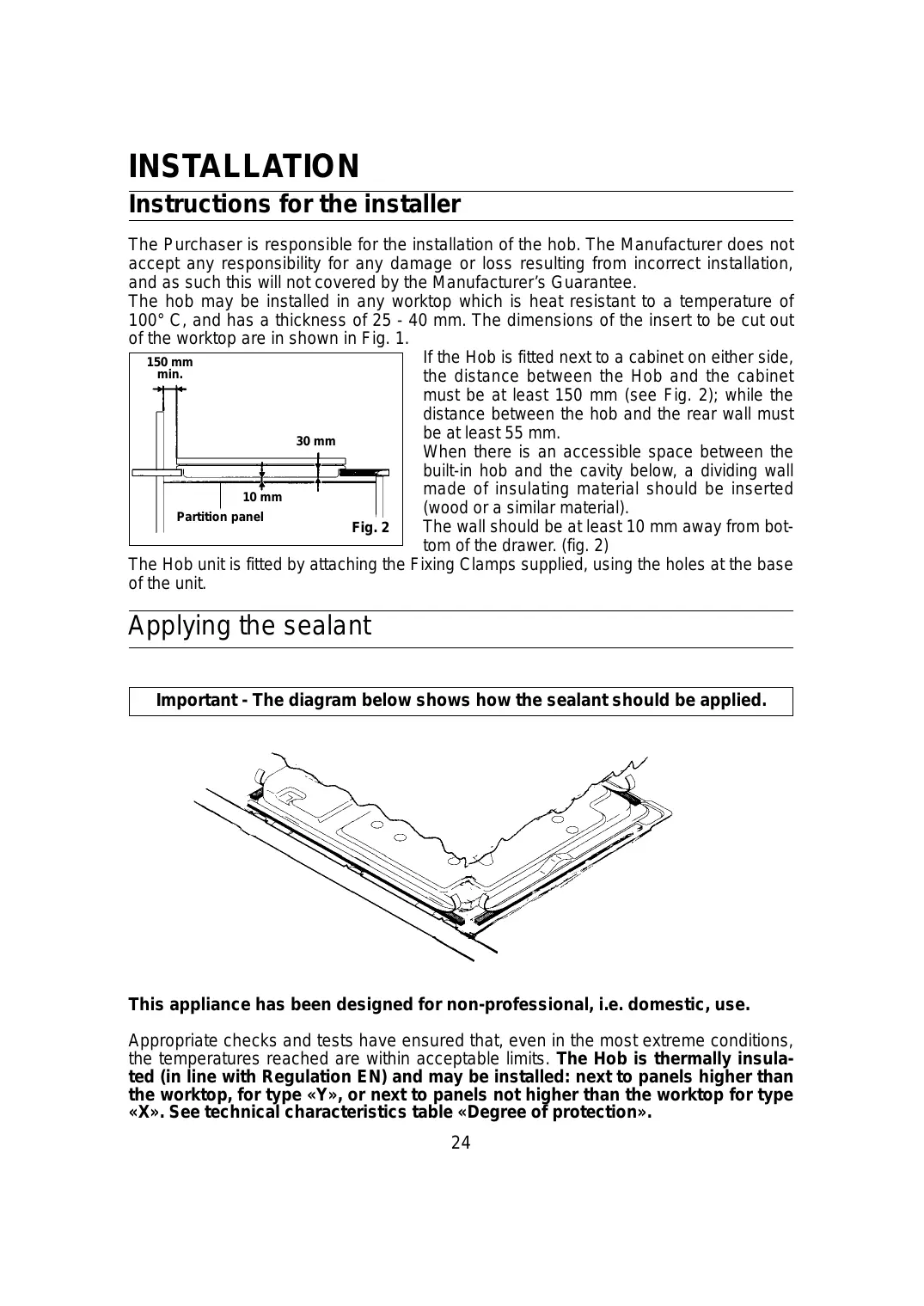 INSTALLATION

Instructions for the installer

The Purchaser is responsible for the installation of the hob. The Manufacturer does not accept any responsibility for any damage or loss resulting from incorrect installation, and as such this will not covered by the Manufacturer's Guarantee.
The hob may be installed in any worktop which is heat resistant to a temperature of 100° C, and has a thickness of 25 - 40 mm. The dimensions of the insert to be cut out of the worktop are in shown in Fig. 1.

150 mm min.
30 mm
10 mm
Partition panel
Fig. 2

If the Hob is fitted next to a cabinet on either side, the distance between the Hob and the cabinet must be at least 150 mm (see Fig. 2); while the distance between the hob and the rear wall must be at least 55 mm.
When there is an accessible space between the built-in hob and the cavity below, a dividing wall made of insulating material should be inserted (wood or a similar material).
The wall should be at least 10 mm away from bottom of the drawer. (fig. 2)

The Hob unit is fitted by attaching the Fixing Clamps supplied, using the holes at the base of the unit.

Applying the sealant

Important - The diagram below shows how the sealant should be applied.

This appliance has been designed for non-professional, i.e. domestic, use.

Appropriate checks and tests have ensured that, even in the most extreme conditions, the temperatures reached are within acceptable limits. The Hob is thermally insulated (in line with Regulation EN) and may be installed: next to panels higher than the worktop, for type «Y», or next to panels not higher than the worktop for type «X». See technical characteristics table «Degree of protection».

24