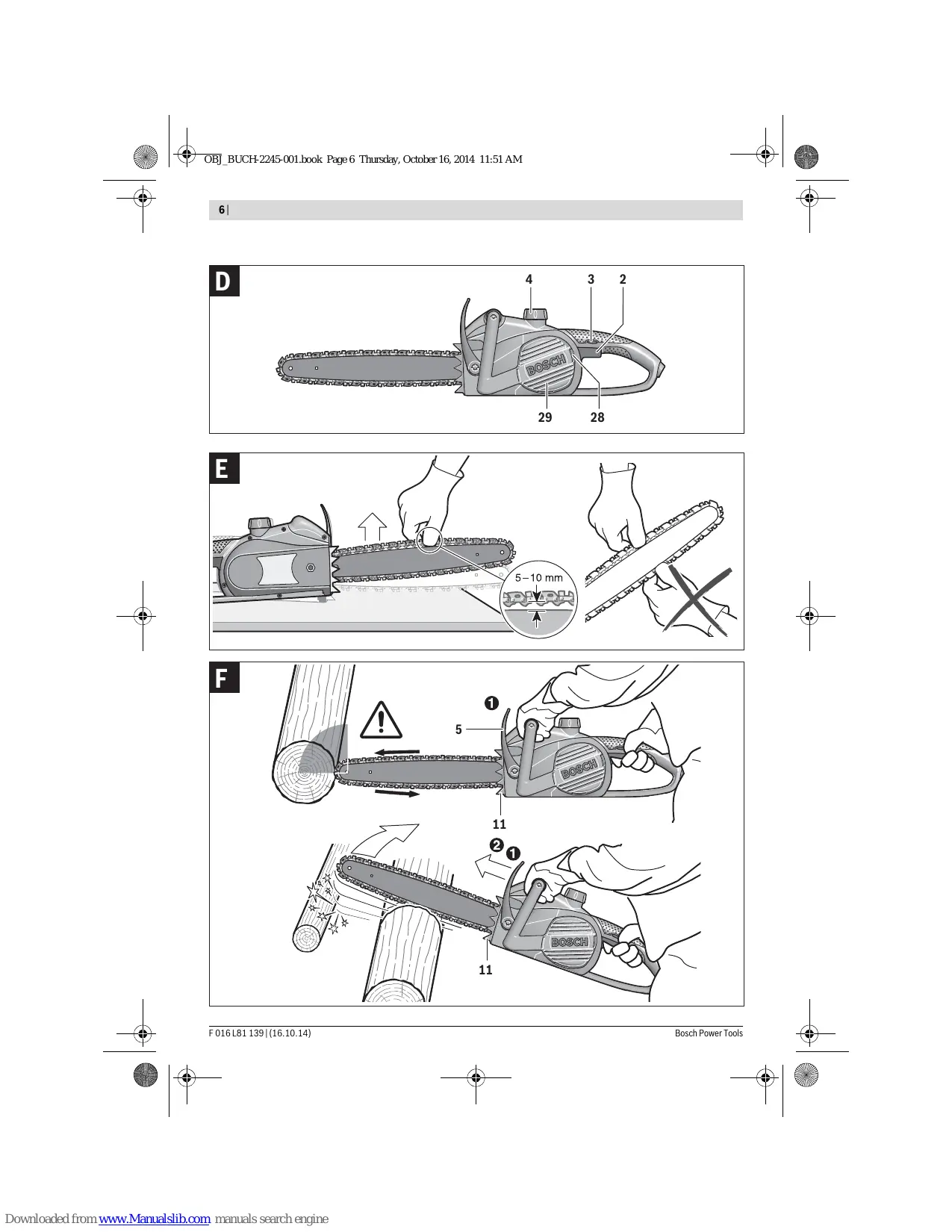 OBJ_BUCH-2245-001.book Page 6 Thursday, October 16, 2014 11:51 AM

6 |

D
4 3 2
BOSCH
29 28

E
5 – 10 mm

F
1
5
BOSCH
11
2 1
BOSCH
11

F 016 L81 139 | (16.10.14)
Bosch Power Tools

Downloaded from www.Manualslib.com manuals search engine