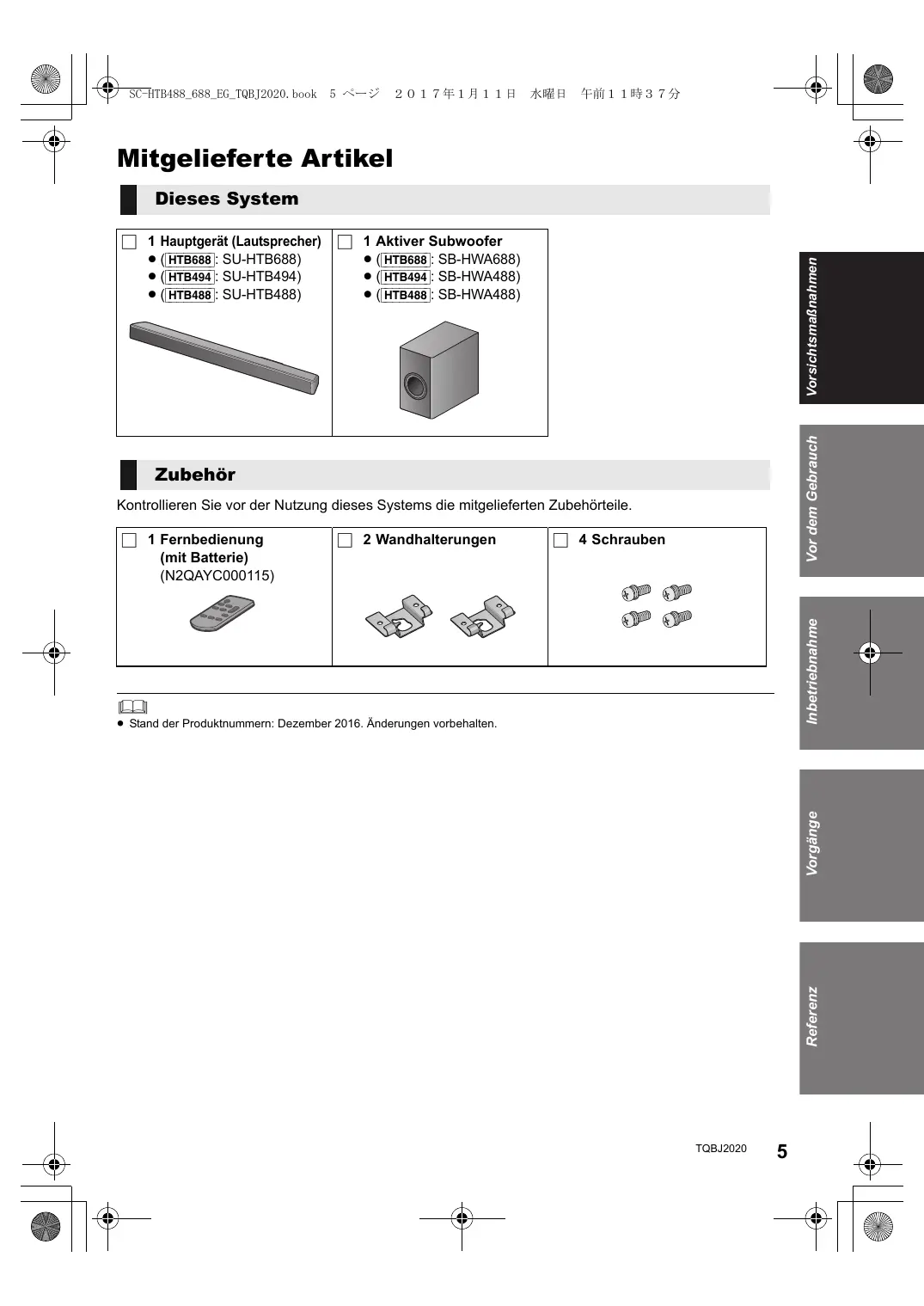 SC-HTB488_688_EG_TQBJ2020.book 5 ページ ２０１７年１月１１日 水曜日 午前１１時３７分

Mitgelieferte Artikel

Dieses System

| ☐ 1 Hauptgerät (Lautsprecher) ● (HTB688: SU-HTB688) ● (HTB494: SU-HTB494) ● (HTB488: SU-HTB488) | ☐ 1 Aktiver Subwoofer ● (HTB688: SB-HWA688) ● (HTB494: SB-HWA488) ● (HTB488: SB-HWA488) |
|---|---|

Zubehör

Kontrollieren Sie vor der Nutzung dieses Systems die mitgelieferten Zubehörteile.

| ☐ 1 Fernbedienung (mit Batterie) (N2QAYC000115) | ☐ 2 Wandhalterungen | ☐ 4 Schrauben |
|---|---|---|

● Stand der Produktnummern: Dezember 2016. Änderungen vorbehalten.

Vorsichtsmaßnahmen

Vor dem Gebrauch

Inbetriebnahme

Vorgänge

Referenz

TQBJ2020 5