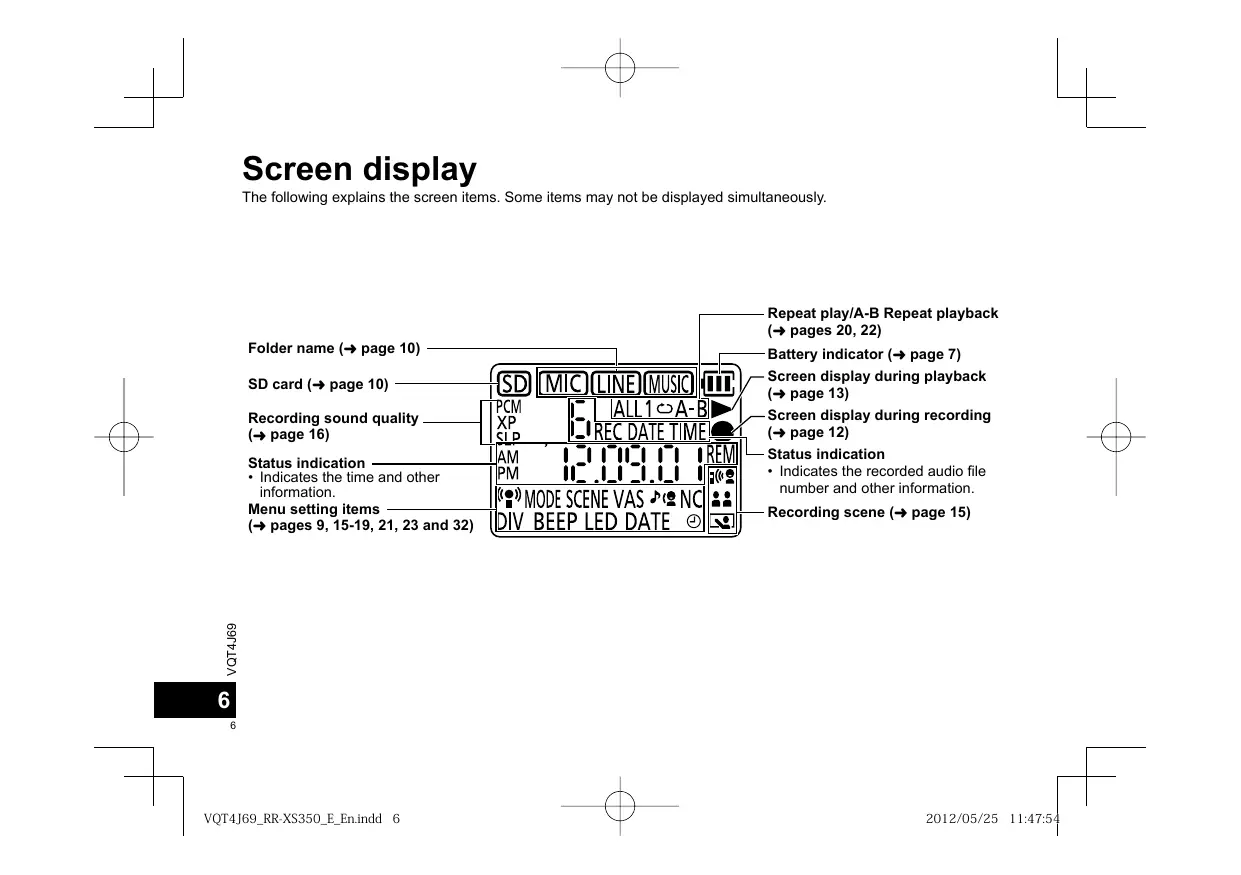 Screen display

The following explains the screen items. Some items may not be displayed simultaneously.

Folder name (➜ page 10)

SD card (➜ page 10)

Recording sound quality (➜ page 16)

Status indication
• Indicates the time and other information.

Menu setting items (➜ pages 9, 15-19, 21, 23 and 32)

SD MIC LINE MUSIC
PCM XP SLP
ALL1 A-B
REC DATE TIME
AM PM
REM
MODE SCENE VAS NC
DIV BEEP LED DATE

Repeat play/A-B Repeat playback (➜ pages 20, 22)

Battery indicator (➜ page 7)

Screen display during playback (➜ page 13)

Screen display during recording (➜ page 12)

Status indication
• Indicates the recorded audio file number and other information.

Recording scene (➜ page 15)

VQT4J69

6

6

VQT4J69_RR-XS350_E_En.indd 6

2012/05/25 11:47:54