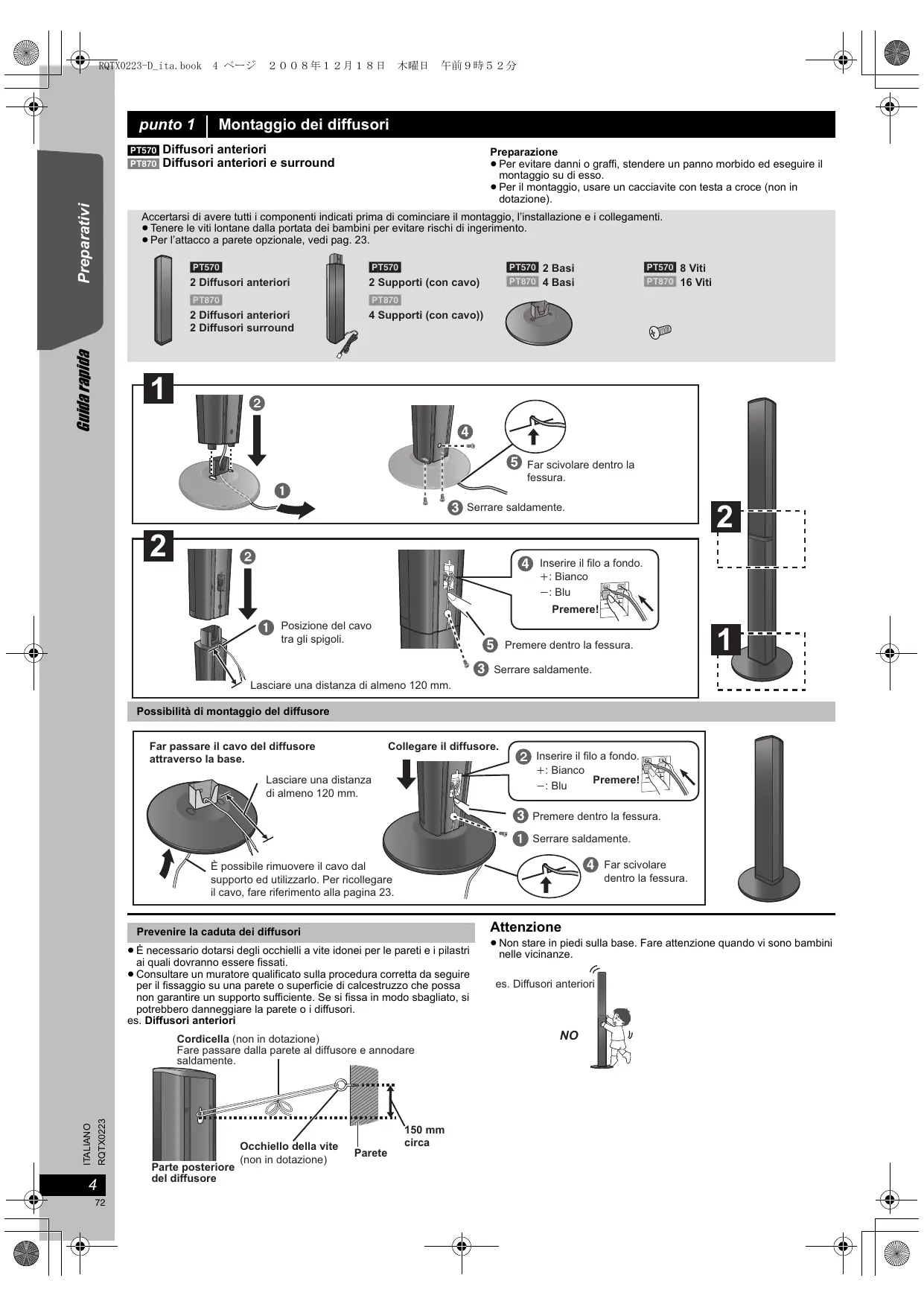 RQTX0223-D_ita.book 4 ページ ２００８年１２月１８日 木曜日 午前９時５２分

Preparativi

Guida rapida

punto 1 Montaggio dei diffusori

PT570 Diffusori anteriori
PT870 Diffusori anteriori e surround

Preparazione
● Per evitare danni o graffi, stendere un panno morbido ed eseguire il montaggio su di esso.
● Per il montaggio, usare un cacciavite con testa a croce (non in dotazione).

Accertarsi di avere tutti i componenti indicati prima di cominciare il montaggio, l'installazione e i collegamenti.
● Tenere le viti lontane dalla portata dei bambini per evitare rischi di ingerimento.
● Per l'attacco a parete opzionale, vedi pag. 23.

PT570
2 Diffusori anteriori
PT870
2 Diffusori anteriori
2 Diffusori surround

PT570
2 Supporti (con cavo)
PT870
4 Supporti (con cavo))

PT570 2 Basi
PT870 4 Basi

PT570 8 Viti
PT870 16 Viti

1

2

1

4

5 Far scivolare dentro la fessura.

3 Serrare saldamente.

2

2

1 Posizione del cavo tra gli spigoli.

Lasciare una distanza di almeno 120 mm.

4 Inserire il filo a fondo.
+: Bianco
−: Blu
Premere!

5 Premere dentro la fessura.

3 Serrare saldamente.

2

1

Possibilità di montaggio del diffusore

Far passare il cavo del diffusore attraverso la base.

Lasciare una distanza di almeno 120 mm.

È possibile rimuovere il cavo dal supporto ed utilizzarlo. Per ricollegare il cavo, fare riferimento alla pagina 23.

Collegare il diffusore.

2 Inserire il filo a fondo.
+: Bianco
−: Blu
Premere!

3 Premere dentro la fessura.

1 Serrare saldamente.

4 Far scivolare dentro la fessura.

Prevenire la caduta dei diffusori

● È necessario dotarsi degli occhielli a vite idonei per le pareti e i pilastri ai quali dovranno essere fissati.
● Consultare un muratore qualificato sulla procedura corretta da seguire per il fissaggio su una parete o superficie di calcestruzzo che possa non garantire un supporto sufficiente. Se si fissa in modo sbagliato, si potrebbero danneggiare la parete o i diffusori.
es. Diffusori anteriori

Cordicella (non in dotazione)
Fare passare dalla parete al diffusore e annodare saldamente.

Parte posteriore del diffusore

Occhiello della vite (non in dotazione)

Parete

150 mm circa

Attenzione
● Non stare in piedi sulla base. Fare attenzione quando vi sono bambini nelle vicinanze.

es. Diffusori anteriori

NO

ITALIANO
RQTX0223

4

72