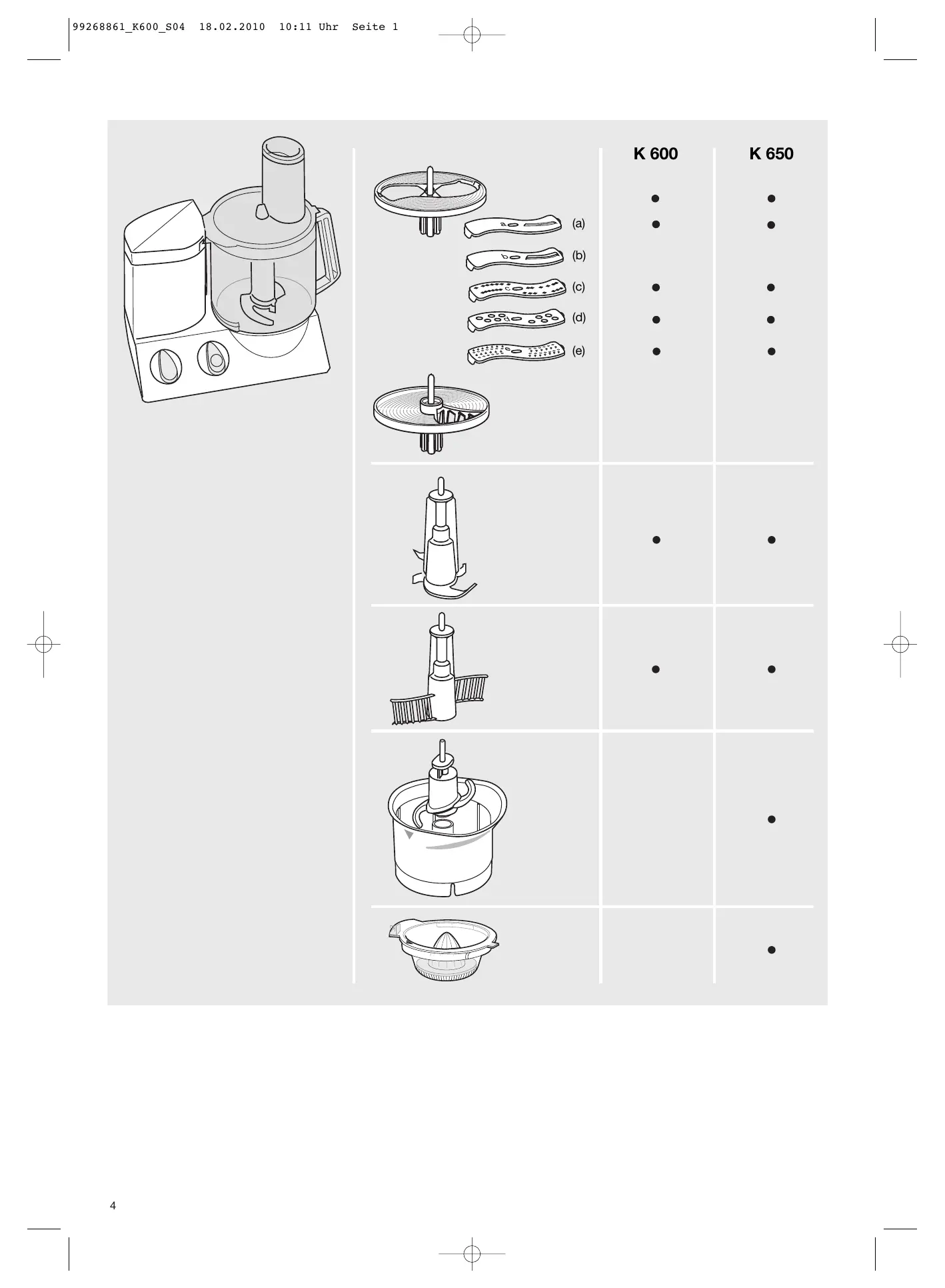 99268861_K600_S04  18.02.2010  10:11 Uhr  Seite 1

| | K 600 | K 650 |
|---|---|---|
| | ● | ● |
| (a) | ● | ● |
| (b) | | |
| (c) | ● | ● |
| (d) | ● | ● |
| (e) | ● | ● |
| | ● | ● |
| | ● | ● |
| | | ● |
| | | ● |

4