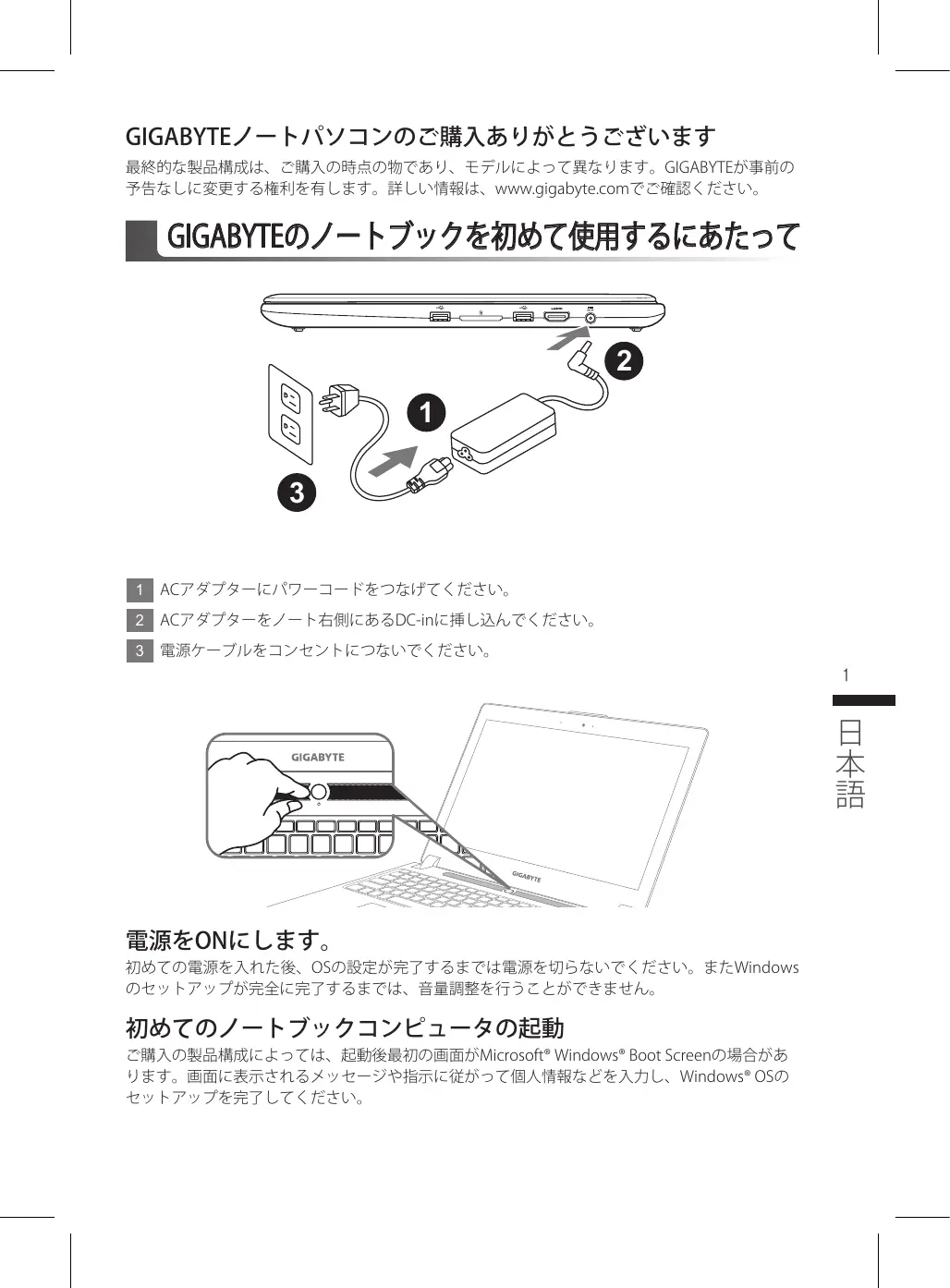 GIGABYTEノートパソコンのご購入ありがとうございます

最終的な製品構成は、ご購入の時点の物であり、モデルによって異なります。GIGABYTEが事前の予告なしに変更する権利を有します。詳しい情報は、www.gigabyte.comでご確認ください。

GIGABYTEのノートブックを初めて使用するにあたって

2

1

3

1 ACアダプターにパワーコードをつなげてください。

2 ACアダプターをノート右側にあるDC-inに挿し込んでください。

3 電源ケーブルをコンセントにつないでください。

1

日本語

GIGABYTE

GIGABYTE

電源をONにします。

初めての電源を入れた後、OSの設定が完了するまでは電源を切らないでください。またWindowsのセットアップが完全に完了するまでは、音量調整を行うことができません。

初めてのノートブックコンピュータの起動

ご購入の製品構成によっては、起動後最初の画面がMicrosoft® Windows® Boot Screenの場合があります。画面に表示されるメッセージや指示に従がって個人情報などを入力し、Windows® OSのセットアップを完了してください。