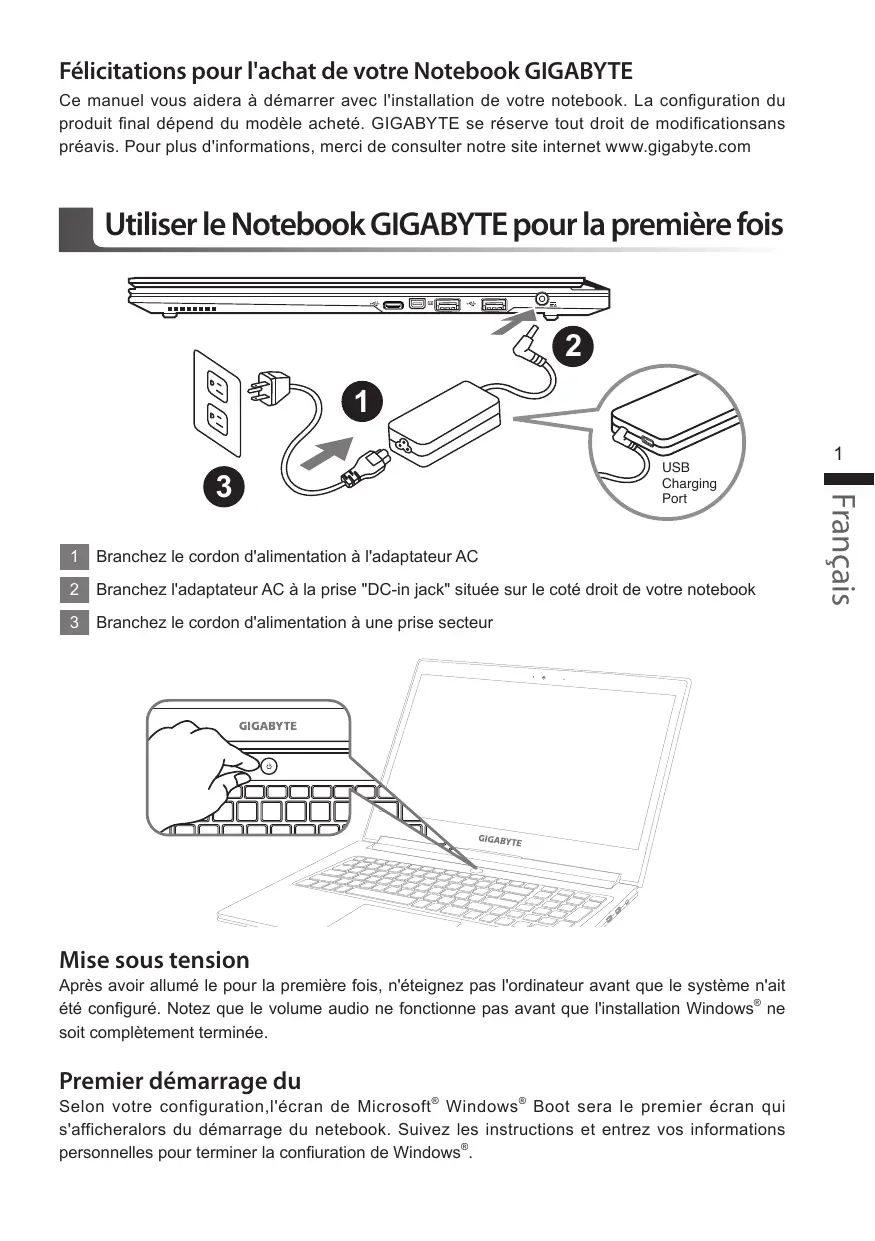 Félicitations pour l'achat de votre Notebook GIGABYTE

Ce manuel vous aidera à démarrer avec l'installation de votre notebook. La configuration du produit final dépend du modèle acheté. GIGABYTE se réserve tout droit de modificationsans préavis. Pour plus d'informations, merci de consulter notre site internet www.gigabyte.com

Utiliser le Notebook GIGABYTE pour la première fois

2

1

3

USB
Charging
Port

1

Français

1 Branchez le cordon d'alimentation à l'adaptateur AC

2 Branchez l'adaptateur AC à la prise "DC-in jack" située sur le coté droit de votre notebook

3 Branchez le cordon d'alimentation à une prise secteur

GIGABYTE

GIGABYTE

Mise sous tension

Après avoir allumé le pour la première fois, n'éteignez pas l'ordinateur avant que le système n'ait été configuré. Notez que le volume audio ne fonctionne pas avant que l'installation Windows® ne soit complètement terminée.

Premier démarrage du

Selon votre configuration,l'écran de Microsoft® Windows® Boot sera le premier écran qui s'afficheralors du démarrage du netebook. Suivez les instructions et entrez vos informations personnelles pour terminer la confiuration de Windows®.