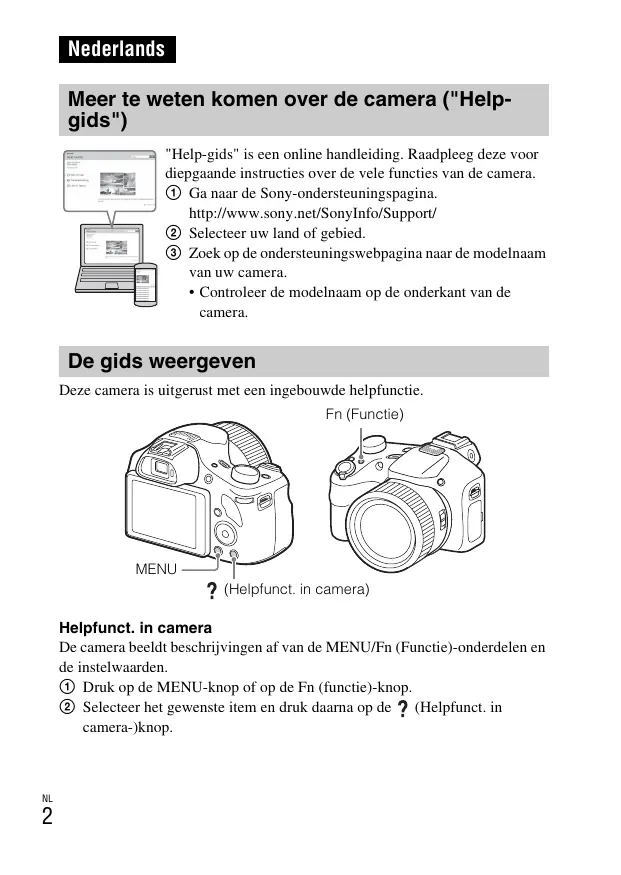 Nederlands

Meer te weten komen over de camera ("Help-gids")

"Help-gids" is een online handleiding. Raadpleeg deze voor diepgaande instructies over de vele functies van de camera.
① Ga naar de Sony-ondersteuningspagina. http://www.sony.net/SonyInfo/Support/
② Selecteer uw land of gebied.
③ Zoek op de ondersteuningswebpagina naar de modelnaam van uw camera.
• Controleer de modelnaam op de onderkant van de camera.

De gids weergeven

Deze camera is uitgerust met een ingebouwde helpfunctie.

Fn (Functie)

MENU

? (Helpfunct. in camera)

Helpfunct. in camera
De camera beeldt beschrijvingen af van de MENU/Fn (Functie)-onderdelen en de instelwaarden.
① Druk op de MENU-knop of op de Fn (functie)-knop.
② Selecteer het gewenste item en druk daarna op de ? (Helpfunct. in camera-)knop.

NL
2