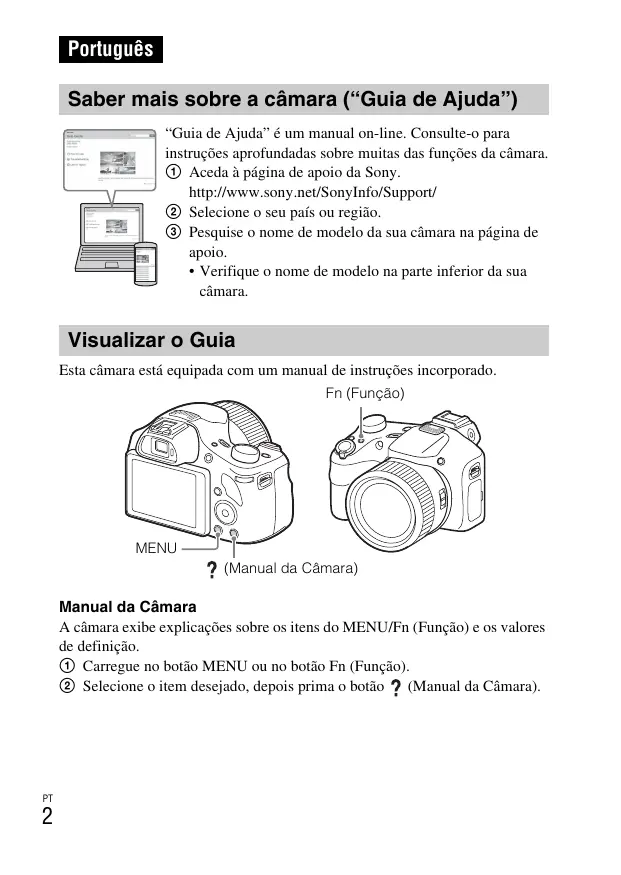 Português

Saber mais sobre a câmara (“Guia de Ajuda”)

“Guia de Ajuda” é um manual on-line. Consulte-o para instruções aprofundadas sobre muitas das funções da câmara.
① Aceda à página de apoio da Sony.
http://www.sony.net/SonyInfo/Support/
② Selecione o seu país ou região.
③ Pesquise o nome de modelo da sua câmara na página de apoio.
• Verifique o nome de modelo na parte inferior da sua câmara.

Visualizar o Guia

Esta câmara está equipada com um manual de instruções incorporado.

Fn (Função)

MENU

? (Manual da Câmara)

Manual da Câmara

A câmara exibe explicações sobre os itens do MENU/Fn (Função) e os valores de definição.
① Carregue no botão MENU ou no botão Fn (Função).
② Selecione o item desejado, depois prima o botão ? (Manual da Câmara).

PT
2