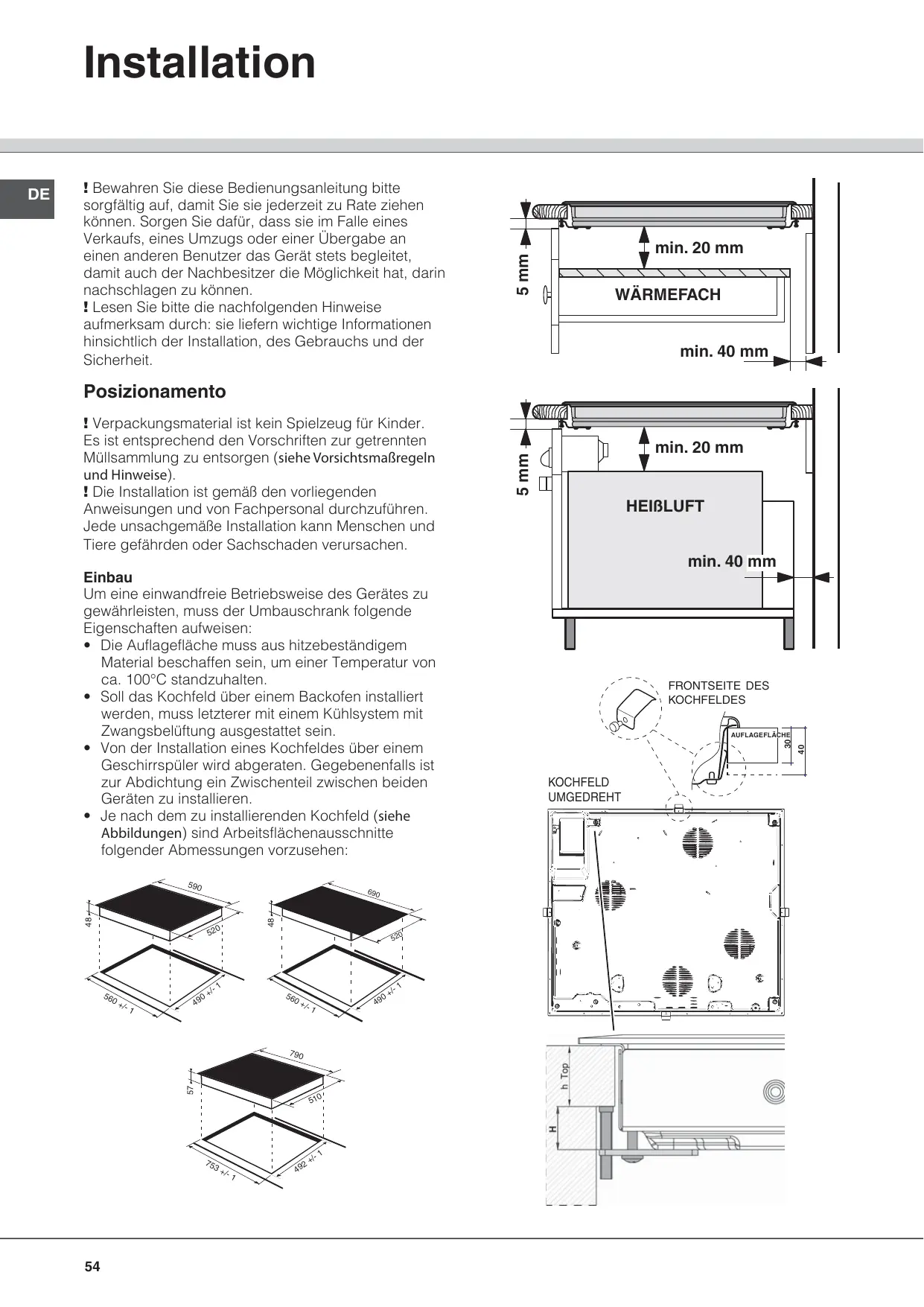 Installation

DE

! Bewahren Sie diese Bedienungsanleitung bitte sorgfältig auf, damit Sie sie jederzeit zu Rate ziehen können. Sorgen Sie dafür, dass sie im Falle eines Verkaufs, eines Umzugs oder einer Übergabe an einen anderen Benutzer das Gerät stets begleitet, damit auch der Nachbesitzer die Möglichkeit hat, darin nachschlagen zu können.
! Lesen Sie bitte die nachfolgenden Hinweise aufmerksam durch: sie liefern wichtige Informationen hinsichtlich der Installation, des Gebrauchs und der Sicherheit.

Posizionamento

! Verpackungsmaterial ist kein Spielzeug für Kinder. Es ist entsprechend den Vorschriften zur getrennten Müllsammlung zu entsorgen (siehe Vorsichtsmaßregeln und Hinweise).
! Die Installation ist gemäß den vorliegenden Anweisungen und von Fachpersonal durchzuführen. Jede unsachgemäße Installation kann Menschen und Tiere gefährden oder Sachschaden verursachen.

Einbau
Um eine einwandfreie Betriebsweise des Gerätes zu gewährleisten, muss der Umbauschrank folgende Eigenschaften aufweisen:
• Die Auflagefläche muss aus hitzebeständigem Material beschaffen sein, um einer Temperatur von ca. 100°C standzuhalten.
• Soll das Kochfeld über einem Backofen installiert werden, muss letzterer mit einem Kühlsystem mit Zwangsbelüftung ausgestattet sein.
• Von der Installation eines Kochfeldes über einem Geschirrspüler wird abgeraten. Gegebenenfalls ist zur Abdichtung ein Zwischenteil zwischen beiden Geräten zu installieren.
• Je nach dem zu installierenden Kochfeld (siehe Abbildungen) sind Arbeitsflächenausschnitte folgender Abmessungen vorzusehen:

590
48
520
560 +/- 1
490 +/- 1

690
48
520
560 +/- 1
490 +/- 1

790
57
510
753 +/- 1
492 +/- 1

5 mm
min. 20 mm
WÄRMEFACH
min. 40 mm

5 mm
min. 20 mm
HEIßLUFT
min. 40 mm

FRONTSEITE DES KOCHFELDES
AUFLAGEFLÄCHE
30
40
KOCHFELD UMGEDREHT
h Top
H

54