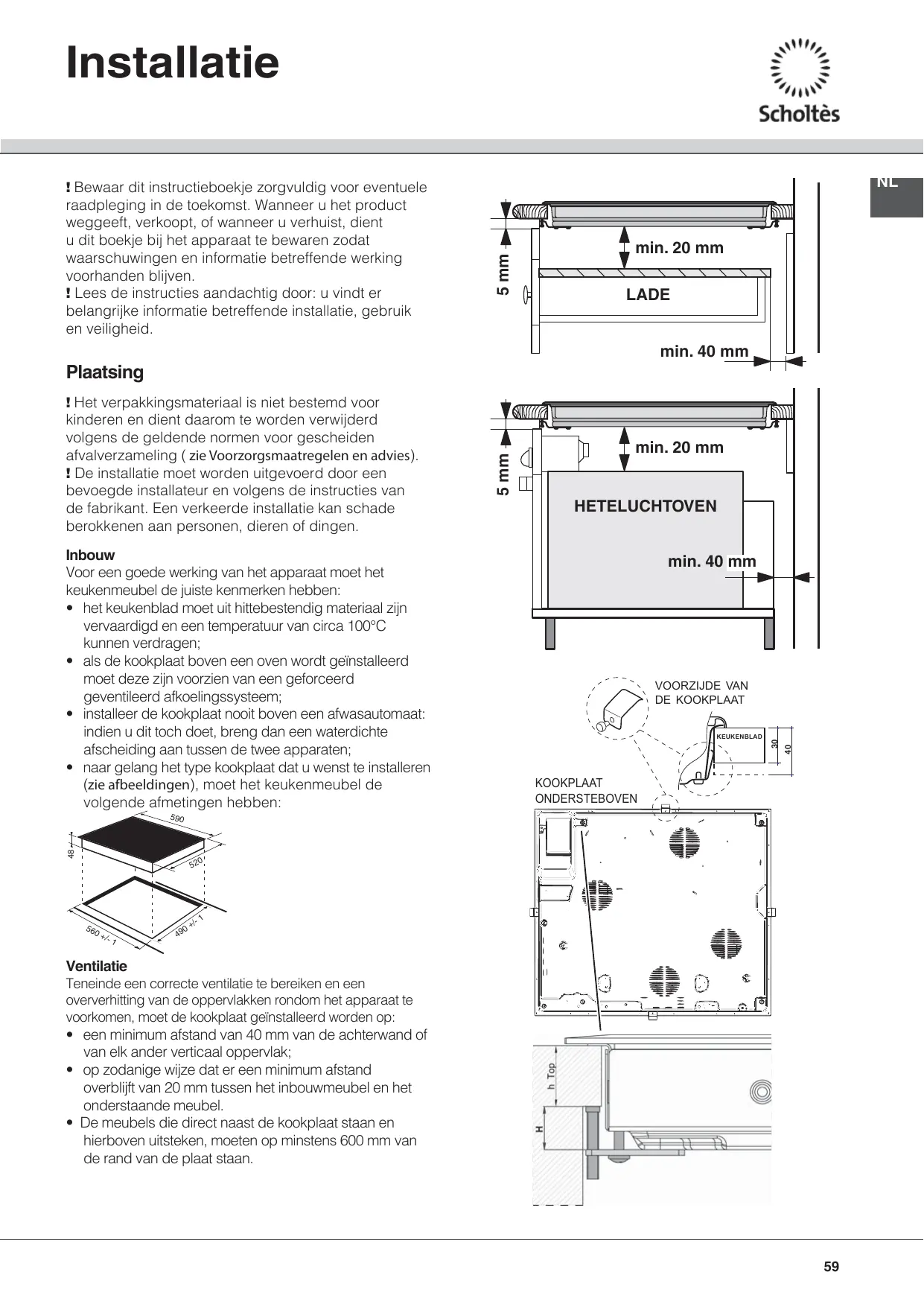 Installatie

Scholtès

NL

! Bewaar dit instructieboekje zorgvuldig voor eventuele raadpleging in de toekomst. Wanneer u het product weggeeft, verkoopt, of wanneer u verhuist, dient u dit boekje bij het apparaat te bewaren zodat waarschuwingen en informatie betreffende werking voorhanden blijven.
! Lees de instructies aandachtig door: u vindt er belangrijke informatie betreffende installatie, gebruik en veiligheid.

Plaatsing

! Het verpakkingsmateriaal is niet bestemd voor kinderen en dient daarom te worden verwijderd volgens de geldende normen voor gescheiden afvalverzameling ( zie Voorzorgsmaatregelen en advies).
! De installatie moet worden uitgevoerd door een bevoegde installateur en volgens de instructies van de fabrikant. Een verkeerde installatie kan schade berokkenen aan personen, dieren of dingen.

Inbouw
Voor een goede werking van het apparaat moet het keukenmeubel de juiste kenmerken hebben:
• het keukenblad moet uit hittebestendig materiaal zijn vervaardigd en een temperatuur van circa 100°C kunnen verdragen;
• als de kookplaat boven een oven wordt geïnstalleerd moet deze zijn voorzien van een geforceerd geventileerd afkoelingssysteem;
• installeer de kookplaat nooit boven een afwasautomaat: indien u dit toch doet, breng dan een waterdichte afscheiding aan tussen de twee apparaten;
• naar gelang het type kookplaat dat u wenst te installeren (zie afbeeldingen), moet het keukenmeubel de volgende afmetingen hebben:

590
48
520
560 +/- 1
490 +/- 1

Ventilatie
Teneinde een correcte ventilatie te bereiken en een oververhitting van de oppervlakken rondom het apparaat te voorkomen, moet de kookplaat geïnstalleerd worden op:
• een minimum afstand van 40 mm van de achterwand of van elk ander verticaal oppervlak;
• op zodanige wijze dat er een minimum afstand overblijft van 20 mm tussen het inbouwmeubel en het onderstaande meubel.
• De meubels die direct naast de kookplaat staan en hierboven uitsteken, moeten op minstens 600 mm van de rand van de plaat staan.

5 mm
min. 20 mm
LADE
min. 40 mm

5 mm
min. 20 mm
HETELUCHTOVEN
min. 40 mm

VOORZIJDE VAN DE KOOKPLAAT
KEUKENBLAD
30
40
KOOKPLAAT ONDERSTEBOVEN
h Top
H

59