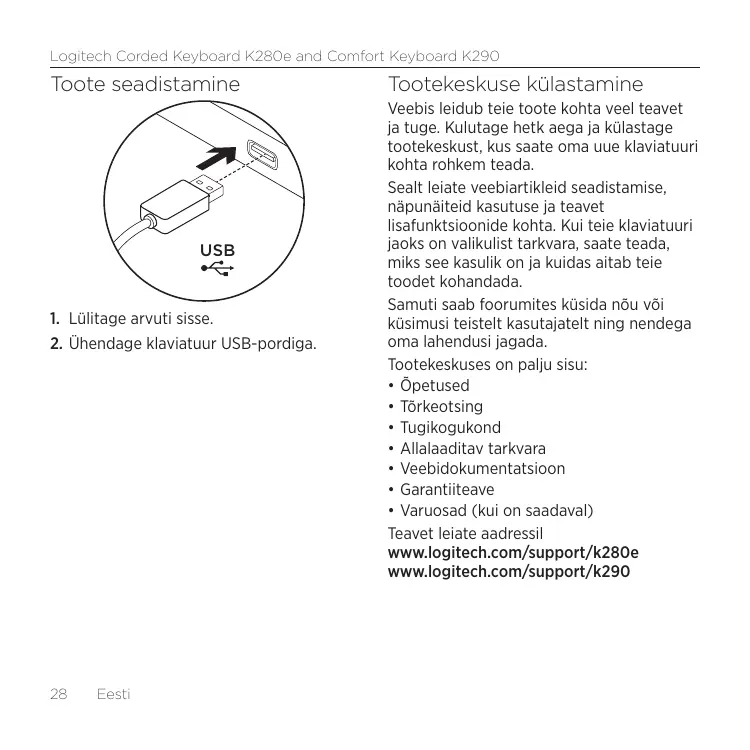 Logitech Corded Keyboard K280e and Comfort Keyboard K290

Toote seadistamine

USB

1. Lülitage arvuti sisse.

2. Ühendage klaviatuur USB-pordiga.

Tootekeskuse külastamine

Veebis leidub teie toote kohta veel teavet ja tuge. Kulutage hetk aega ja külastage tootekeskust, kus saate oma uue klaviatuuri kohta rohkem teada.

Sealt leiate veebiartikleid seadistamise, näpunäiteid kasutuse ja teavet lisafunktsioonide kohta. Kui teie klaviatuuri jaoks on valikulist tarkvara, saate teada, miks see kasulik on ja kuidas aitab teie toodet kohandada.

Samuti saab foorumites küsida nõu või küsimusi teistelt kasutajatelt ning nendega oma lahendusi jagada.

Tootekeskuses on palju sisu:

• Õpetused
• Tõrkeotsing
• Tugikogukond
• Allalaaditav tarkvara
• Veebidokumentatsioon
• Garantiiteave
• Varuosad (kui on saadaval)

Teavet leiate aadressil
www.logitech.com/support/k280e
www.logitech.com/support/k290

28 Eesti