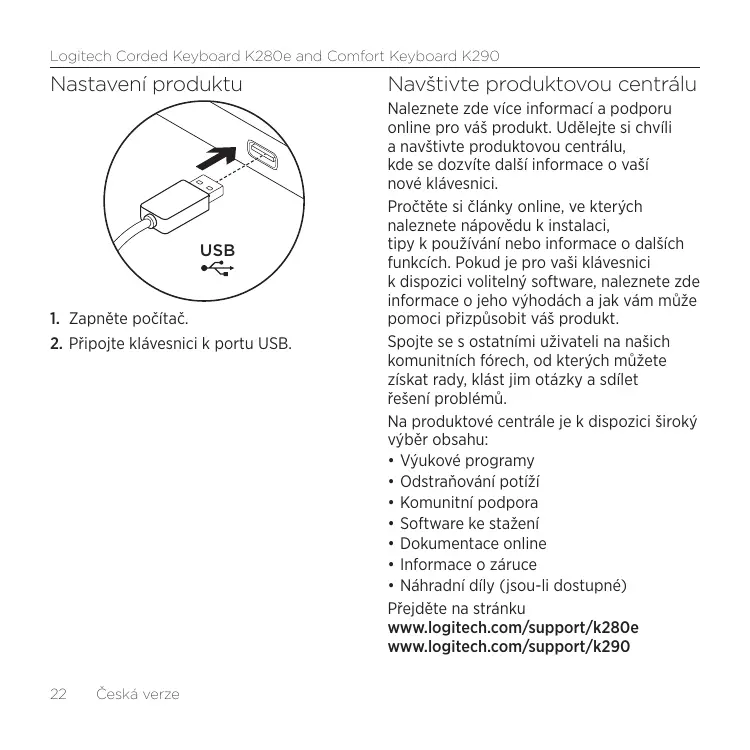 Logitech Corded Keyboard K280e and Comfort Keyboard K290

Nastavení produktu

USB

1. Zapněte počítač.

2. Připojte klávesnici k portu USB.

Navštivte produktovou centrálu

Naleznete zde více informací a podporu online pro váš produkt. Udělejte si chvíli a navštivte produktovou centrálu, kde se dozvíte další informace o vaší nové klávesnici.

Pročtěte si články online, ve kterých naleznete nápovědu k instalaci, tipy k používání nebo informace o dalších funkcích. Pokud je pro vaši klávesnici k dispozici volitelný software, naleznete zde informace o jeho výhodách a jak vám může pomoci přizpůsobit váš produkt.

Spojte se s ostatními uživateli na našich komunitních fórech, od kterých můžete získat rady, klást jim otázky a sdílet řešení problémů.

Na produktové centrále je k dispozici široký výběr obsahu:

• Výukové programy
• Odstraňování potíží
• Komunitní podpora
• Software ke stažení
• Dokumentace online
• Informace o záruce
• Náhradní díly (jsou-li dostupné)

Přejděte na stránku
www.logitech.com/support/k280e
www.logitech.com/support/k290

22 Česká verze