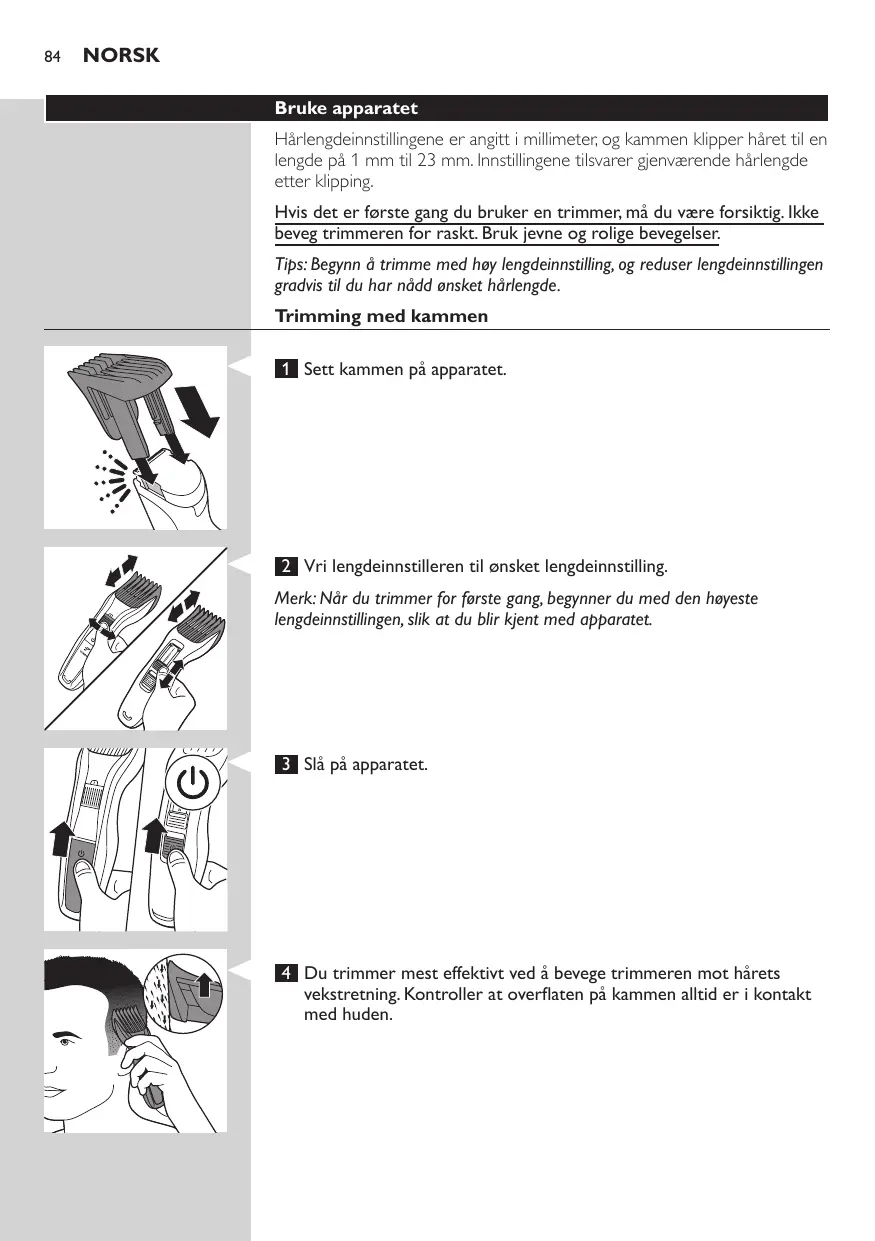 84 NORSK

Bruke apparatet

Hårlengdeinnstillingene er angitt i millimeter, og kammen klipper håret til en lengde på 1 mm til 23 mm. Innstillingene tilsvarer gjenværende hårlengde etter klipping.

Hvis det er første gang du bruker en trimmer, må du være forsiktig. Ikke beveg trimmeren for raskt. Bruk jevne og rolige bevegelser.

Tips: Begynn å trimme med høy lengdeinnstilling, og reduser lengdeinnstillingen gradvis til du har nådd ønsket hårlengde.

Trimming med kammen

1 Sett kammen på apparatet.

2 Vri lengdeinnstilleren til ønsket lengdeinnstilling.

Merk: Når du trimmer for første gang, begynner du med den høyeste lengdeinnstillingen, slik at du blir kjent med apparatet.

3 Slå på apparatet.

4 Du trimmer mest effektivt ved å bevege trimmeren mot hårets vekstretning. Kontroller at overflaten på kammen alltid er i kontakt med huden.