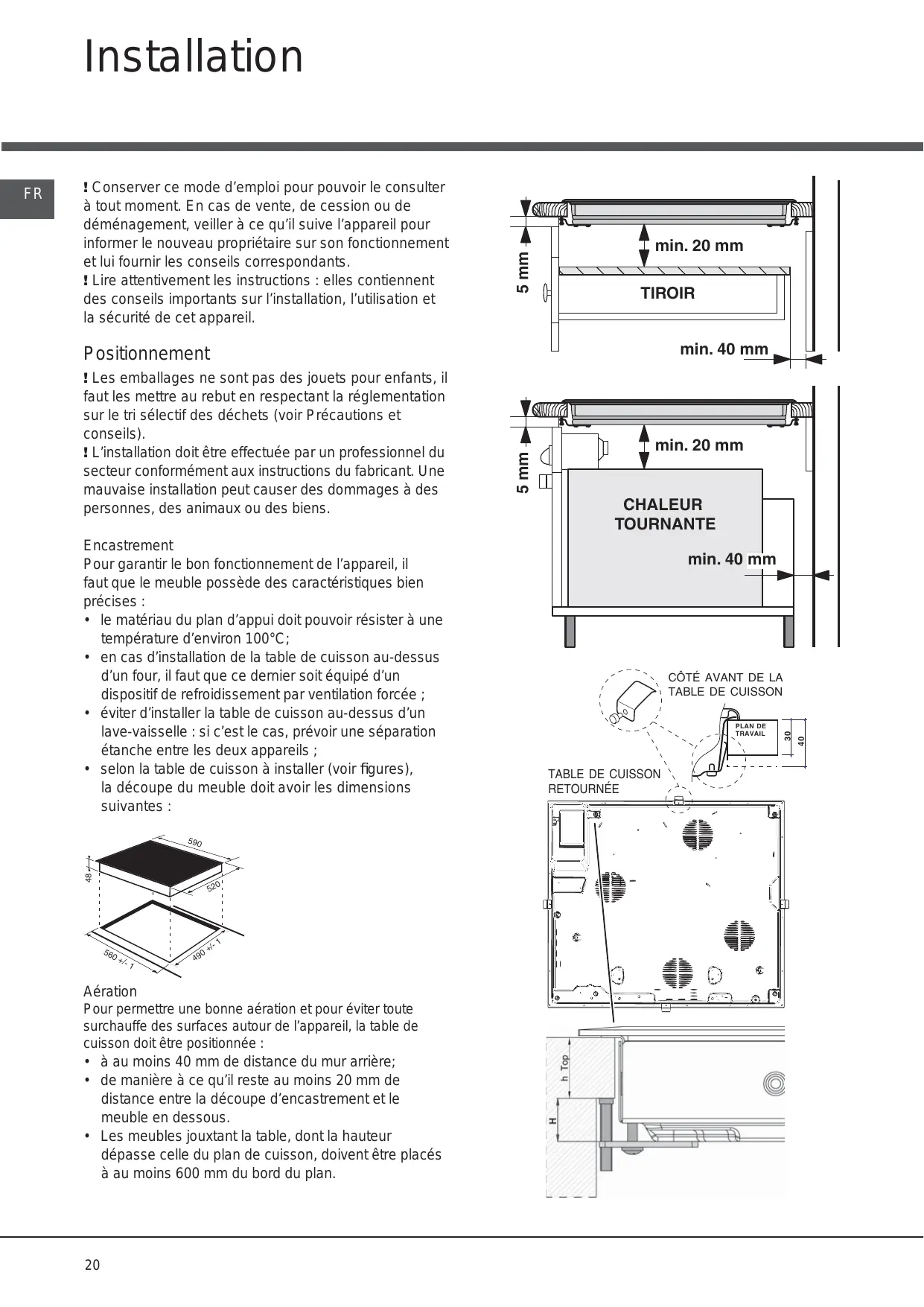 Installation

FR

! Conserver ce mode d'emploi pour pouvoir le consulter à tout moment. En cas de vente, de cession ou de déménagement, veiller à ce qu'il suive l'appareil pour informer le nouveau propriétaire sur son fonctionnement et lui fournir les conseils correspondants.
! Lire attentivement les instructions : elles contiennent des conseils importants sur l'installation, l'utilisation et la sécurité de cet appareil.

Positionnement

! Les emballages ne sont pas des jouets pour enfants, il faut les mettre au rebut en respectant la réglementation sur le tri sélectif des déchets (voir Précautions et conseils).
! L'installation doit être effectuée par un professionnel du secteur conformément aux instructions du fabricant. Une mauvaise installation peut causer des dommages à des personnes, des animaux ou des biens.

Encastrement
Pour garantir le bon fonctionnement de l'appareil, il faut que le meuble possède des caractéristiques bien précises :
• le matériau du plan d'appui doit pouvoir résister à une température d'environ 100°C;
• en cas d'installation de la table de cuisson au-dessus d'un four, il faut que ce dernier soit équipé d'un dispositif de refroidissement par ventilation forcée ;
• éviter d'installer la table de cuisson au-dessus d'un lave-vaisselle : si c'est le cas, prévoir une séparation étanche entre les deux appareils ;
• selon la table de cuisson à installer (voir figures), la découpe du meuble doit avoir les dimensions suivantes :

590
48
520
560 +/- 1
490 +/- 1

Aération
Pour permettre une bonne aération et pour éviter toute surchauffe des surfaces autour de l'appareil, la table de cuisson doit être positionnée :
• à au moins 40 mm de distance du mur arrière;
• de manière à ce qu'il reste au moins 20 mm de distance entre la découpe d'encastrement et le meuble en dessous.
• Les meubles jouxtant la table, dont la hauteur dépasse celle du plan de cuisson, doivent être placés à au moins 600 mm du bord du plan.

5 mm
min. 20 mm
TIROIR
min. 40 mm

5 mm
min. 20 mm
CHALEUR TOURNANTE
min. 40 mm

CÔTÉ AVANT DE LA TABLE DE CUISSON
PLAN DE TRAVAIL
30
40
TABLE DE CUISSON RETOURNÉE

h Top
H

20