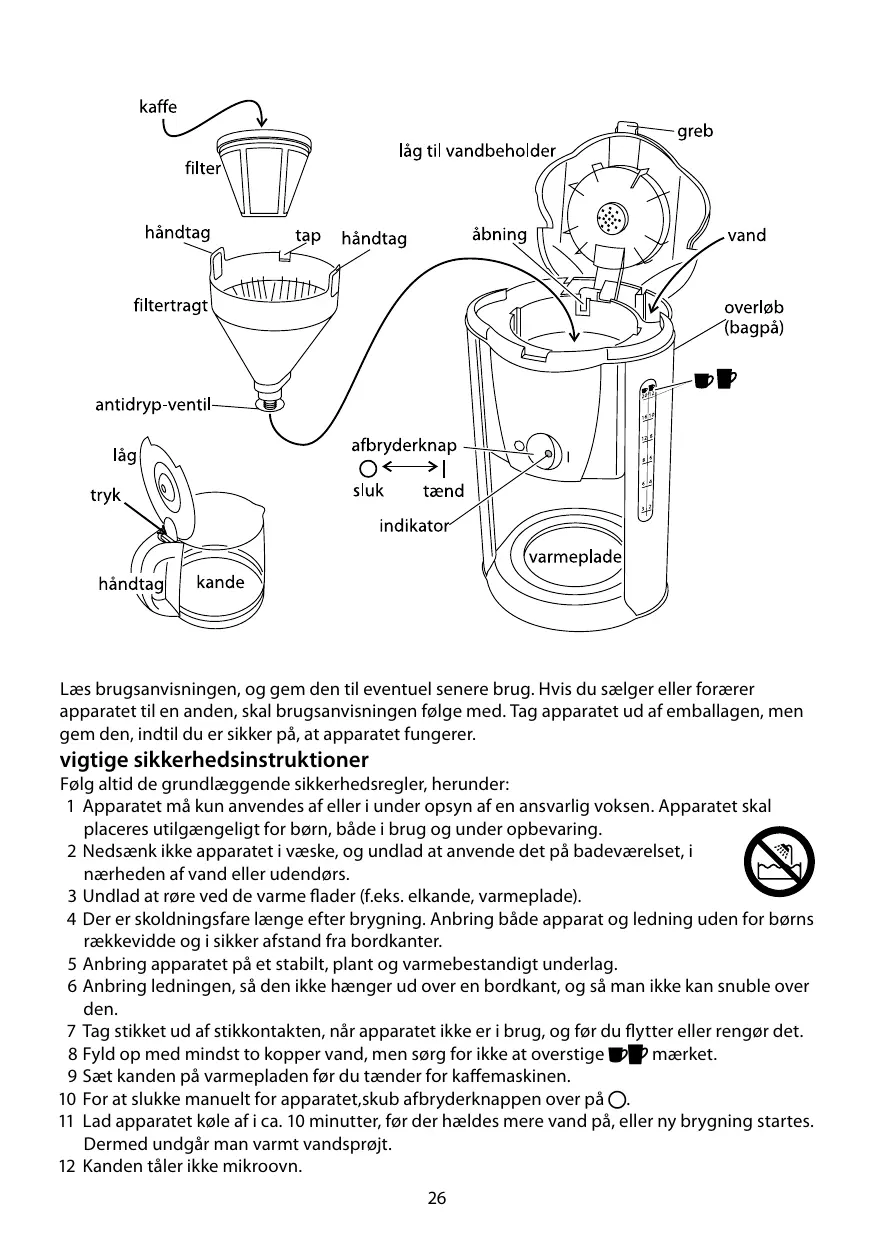 kaffe

filter

håndtag

tap

håndtag

filtertragt

antidryp-ventil

låg

tryk

håndtag

kande

låg til vandbeholder

greb

åbning

vand

overløb (bagpå)

afbryderknap

sluk

tænd

indikator

varmeplade

Læs brugsanvisningen, og gem den til eventuel senere brug. Hvis du sælger eller forærer apparatet til en anden, skal brugsanvisningen følge med. Tag apparatet ud af emballagen, men gem den, indtil du er sikker på, at apparatet fungerer.

vigtige sikkerhedsinstruktioner

Følg altid de grundlæggende sikkerhedsregler, herunder:

1 Apparatet må kun anvendes af eller i under opsyn af en ansvarlig voksen. Apparatet skal placeres utilgængeligt for børn, både i brug og under opbevaring.
2 Nedsænk ikke apparatet i væske, og undlad at anvende det på badeværelset, i nærheden af vand eller udendørs.
3 Undlad at røre ved de varme flader (f.eks. elkande, varmeplade).
4 Der er skoldningsfare længe efter brygning. Anbring både apparat og ledning uden for børns rækkevidde og i sikker afstand fra bordkanter.
5 Anbring apparatet på et stabilt, plant og varmebestandigt underlag.
6 Anbring ledningen, så den ikke hænger ud over en bordkant, og så man ikke kan snuble over den.
7 Tag stikket ud af stikkontakten, når apparatet ikke er i brug, og før du flytter eller rengør det.
8 Fyld op med mindst to kopper vand, men sørg for ikke at overstige mærket.
9 Sæt kanden på varmepladen før du tænder for kaffemaskinen.
10 For at slukke manuelt for apparatet,skub afbryderknappen over på .
11 Lad apparatet køle af i ca. 10 minutter, før der hældes mere vand på, eller ny brygning startes. Dermed undgår man varmt vandsprøjt.
12 Kanden tåler ikke mikroovn.

26