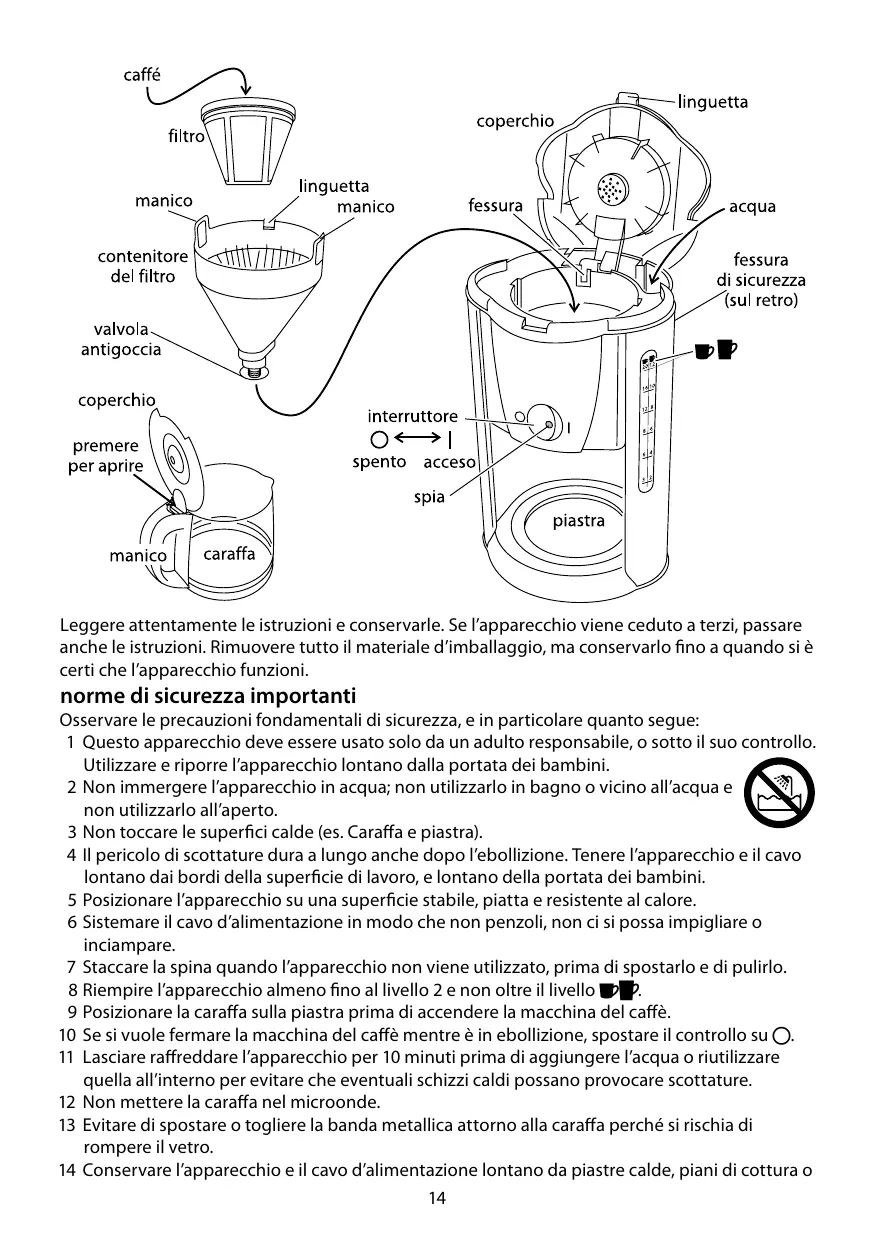 caffé

filtro

manico

linguetta
manico

contenitore del filtro

valvola antigoccia

coperchio

premere per aprire

manico

caraffa

coperchio

linguetta

fessura

acqua

fessura di sicurezza (sul retro)

interruttore

spento

acceso

spia

piastra

Leggere attentamente le istruzioni e conservarle. Se l'apparecchio viene ceduto a terzi, passare anche le istruzioni. Rimuovere tutto il materiale d'imballaggio, ma conservarlo fino a quando si è certi che l'apparecchio funzioni.

norme di sicurezza importanti

Osservare le precauzioni fondamentali di sicurezza, e in particolare quanto segue:

1 Questo apparecchio deve essere usato solo da un adulto responsabile, o sotto il suo controllo. Utilizzare e riporre l'apparecchio lontano dalla portata dei bambini.
2 Non immergere l'apparecchio in acqua; non utilizzarlo in bagno o vicino all'acqua e non utilizzarlo all'aperto.
3 Non toccare le superfici calde (es. Caraffa e piastra).
4 Il pericolo di scottature dura a lungo anche dopo l'ebollizione. Tenere l'apparecchio e il cavo lontano dai bordi della superficie di lavoro, e lontano della portata dei bambini.
5 Posizionare l'apparecchio su una superficie stabile, piatta e resistente al calore.
6 Sistemare il cavo d'alimentazione in modo che non penzoli, non ci si possa impigliare o inciampare.
7 Staccare la spina quando l'apparecchio non viene utilizzato, prima di spostarlo e di pulirlo.
8 Riempire l'apparecchio almeno fino al livello 2 e non oltre il livello .
9 Posizionare la caraffa sulla piastra prima di accendere la macchina del caffè.
10 Se si vuole fermare la macchina del caffè mentre è in ebollizione, spostare il controllo su .
11 Lasciare raffreddare l'apparecchio per 10 minuti prima di aggiungere l'acqua o riutilizzare quella all'interno per evitare che eventuali schizzi caldi possano provocare scottature.
12 Non mettere la caraffa nel microonde.
13 Evitare di spostare o togliere la banda metallica attorno alla caraffa perché si rischia di rompere il vetro.
14 Conservare l'apparecchio e il cavo d'alimentazione lontano da piastre calde, piani di cottura o

14