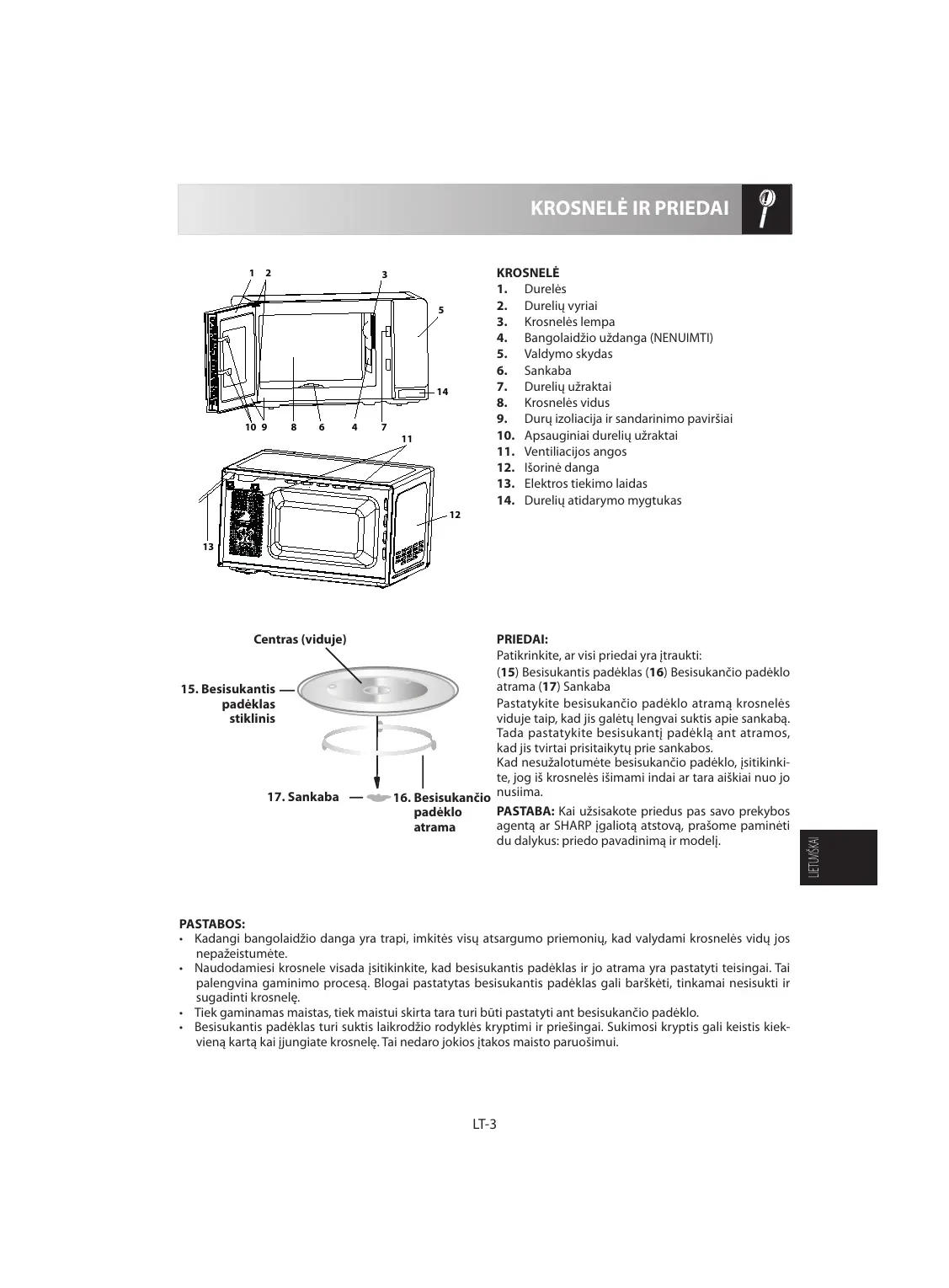 KROSNELĖ IR PRIEDAI

1 2 3 5 14 10 9 8 6 4 7 11 12 13

KROSNELĖ
1. Durelės
2. Durelių vyriai
3. Krosnelės lempa
4. Bangolaidžio uždanga (NENUIMTI)
5. Valdymo skydas
6. Sankaba
7. Durelių užraktai
8. Krosnelės vidus
9. Durų izoliacija ir sandarinimo paviršiai
10. Apsauginiai durelių užraktai
11. Ventiliacijos angos
12. Išorinė danga
13. Elektros tiekimo laidas
14. Durelių atidarymo mygtukas

Centras (viduje)
15. Besisukantis padėklas stiklinis
17. Sankaba
16. Besisukančio padėklo atrama

PRIEDAI:
Patikrinkite, ar visi priedai yra įtraukti:
(15) Besisukantis padėklas (16) Besisukančio padėklo atrama (17) Sankaba
Pastatykite besisukančio padėklo atramą krosnelės viduje taip, kad jis galėtų lengvai suktis apie sankabą. Tada pastatykite besisukantį padėklą ant atramos, kad jis tvirtai prisitaikytų prie sankabos.
Kad nesužalotumėte besisukančio padėklo, įsitikinkite, jog iš krosnelės išimami indai ar tara aiškiai nuo jo nusiima.
PASTABA: Kai užsisakote priedus pas savo prekybos agentą ar SHARP įgaliotą atstovą, prašome paminėti du dalykus: priedo pavadinimą ir modelį.

LIETUVIŠKAI

PASTABOS:
• Kadangi bangolaidžio danga yra trapi, imkitės visų atsargumo priemonių, kad valydami krosnelės vidų jos nepažeistumėte.
• Naudodamiesi krosnele visada įsitikinkite, kad besisukantis padėklas ir jo atrama yra pastatyti teisingai. Tai palengvina gaminimo procesą. Blogai pastatytas besisukantis padėklas gali barškėti, tinkamai nesisukti ir sugadinti krosnelę.
• Tiek gaminamas maistas, tiek maistui skirta tara turi būti pastatyti ant besisukančio padėklo.
• Besisukantis padėklas turi suktis laikrodžio rodyklės kryptimi ir priešingai. Sukimosi kryptis gali keistis kiekvieną kartą kai įjungiate krosnelę. Tai nedaro jokios įtakos maisto paruošimui.

LT-3