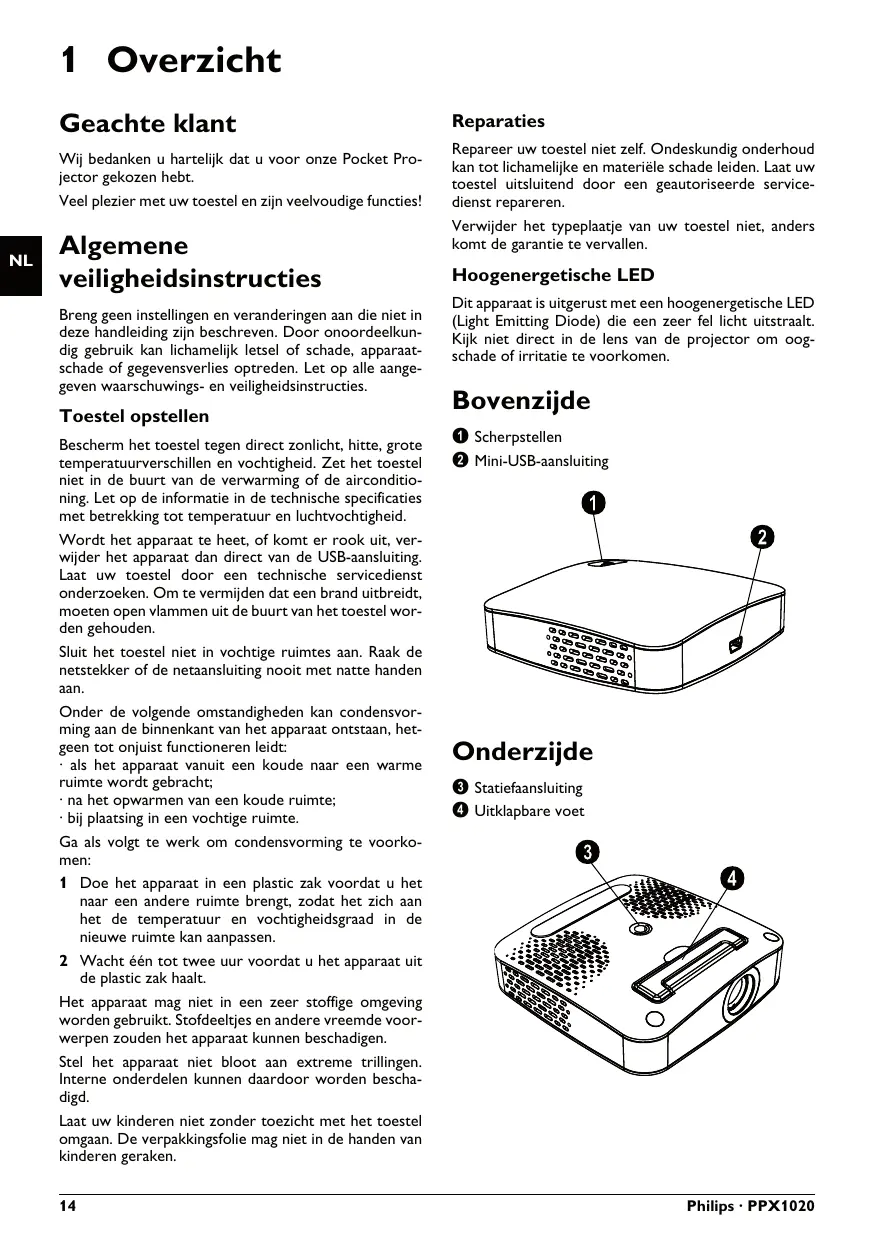 1 Overzicht

NL

Geachte klant

Wij bedanken u hartelijk dat u voor onze Pocket Projector gekozen hebt.

Veel plezier met uw toestel en zijn veelvoudige functies!

Algemene veiligheidsinstructies

Breng geen instellingen en veranderingen aan die niet in deze handleiding zijn beschreven. Door onoordeelkundig gebruik kan lichamelijk letsel of schade, apparaatschade of gegevensverlies optreden. Let op alle aangegeven waarschuwings- en veiligheidsinstructies.

Toestel opstellen

Bescherm het toestel tegen direct zonlicht, hitte, grote temperatuurverschillen en vochtigheid. Zet het toestel niet in de buurt van de verwarming of de airconditioning. Let op de informatie in de technische specificaties met betrekking tot temperatuur en luchtvochtigheid.

Wordt het apparaat te heet, of komt er rook uit, verwijder het apparaat dan direct van de USB-aansluiting. Laat uw toestel door een technische servicedienst onderzoeken. Om te vermijden dat een brand uitbreidt, moeten open vlammen uit de buurt van het toestel worden gehouden.

Sluit het toestel niet in vochtige ruimtes aan. Raak de netstekker of de netaansluiting nooit met natte handen aan.

Onder de volgende omstandigheden kan condensvorming aan de binnenkant van het apparaat ontstaan, hetgeen tot onjuist functioneren leidt:
· als het apparaat vanuit een koude naar een warme ruimte wordt gebracht;
· na het opwarmen van een koude ruimte;
· bij plaatsing in een vochtige ruimte.

Ga als volgt te werk om condensvorming te voorkomen:

1 Doe het apparaat in een plastic zak voordat u het naar een andere ruimte brengt, zodat het zich aan het de temperatuur en vochtigheidsgraad in de nieuwe ruimte kan aanpassen.

2 Wacht één tot twee uur voordat u het apparaat uit de plastic zak haalt.

Het apparaat mag niet in een zeer stoffige omgeving worden gebruikt. Stofdeeltjes en andere vreemde voorwerpen zouden het apparaat kunnen beschadigen.

Stel het apparaat niet bloot aan extreme trillingen. Interne onderdelen kunnen daardoor worden beschadigd.

Laat uw kinderen niet zonder toezicht met het toestel omgaan. De verpakkingsfolie mag niet in de handen van kinderen geraken.

Reparaties

Repareer uw toestel niet zelf. Ondeskundig onderhoud kan tot lichamelijke en materiële schade leiden. Laat uw toestel uitsluitend door een geautoriseerde servicedienst repareren.

Verwijder het typeplaatje van uw toestel niet, anders komt de garantie te vervallen.

Hoogenergetische LED

Dit apparaat is uitgerust met een hoogenergetische LED (Light Emitting Diode) die een zeer fel licht uitstraalt. Kijk niet direct in de lens van de projector om oogschade of irritatie te voorkomen.

Bovenzijde

❶ Scherpstellen
❷ Mini-USB-aansluiting

1
2

Onderzijde

❸ Statiefaansluiting
❹ Uitklapbare voet

3
4

14 Philips · PPX1020