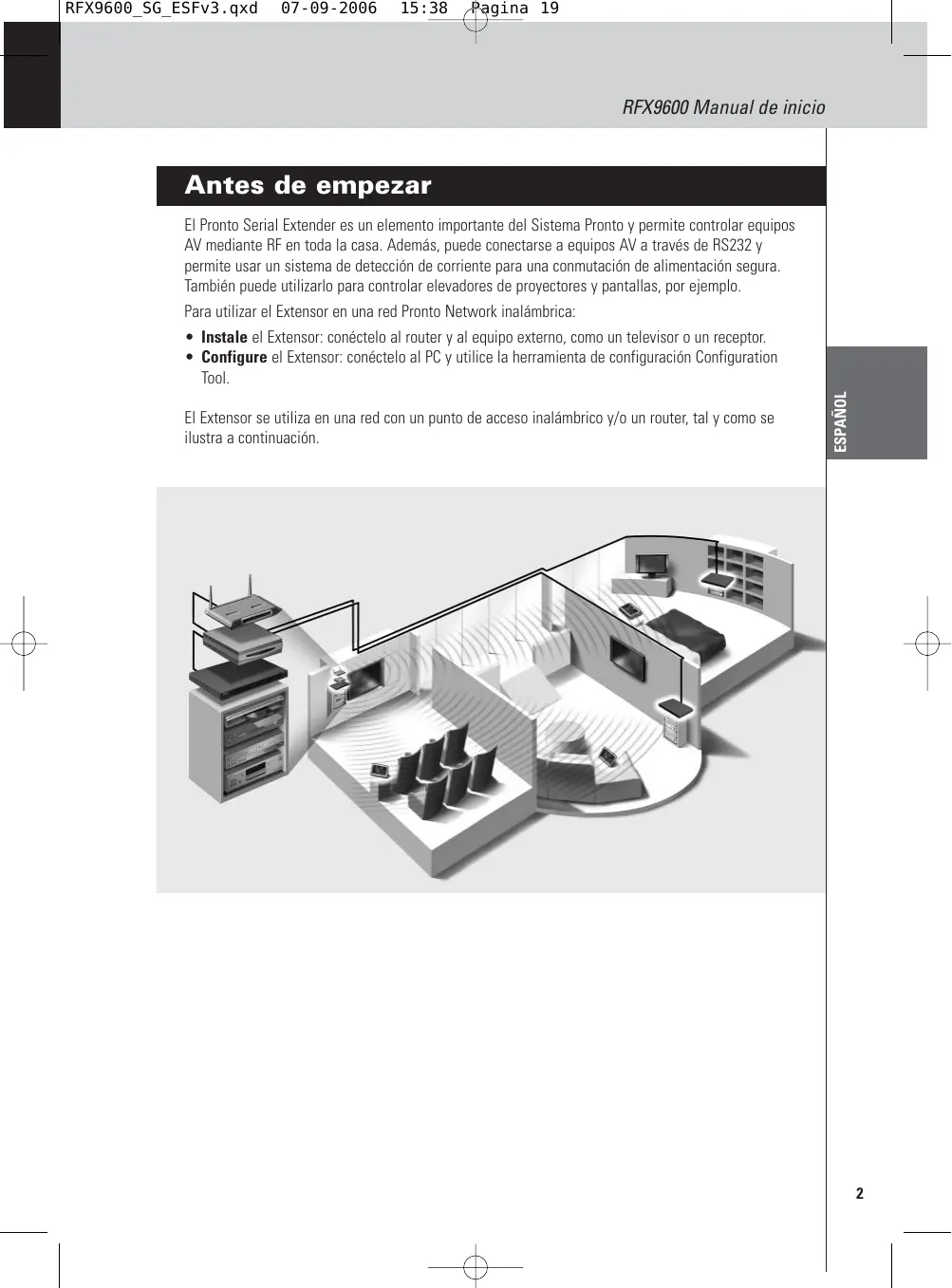 RFX9600_SG_ESFv3.qxd 07-09-2006 15:38 Pagina 19

RFX9600 Manual de inicio

Antes de empezar

El Pronto Serial Extender es un elemento importante del Sistema Pronto y permite controlar equipos AV mediante RF en toda la casa. Además, puede conectarse a equipos AV a través de RS232 y permite usar un sistema de detección de corriente para una conmutación de alimentación segura. También puede utilizarlo para controlar elevadores de proyectores y pantallas, por ejemplo.

Para utilizar el Extensor en una red Pronto Network inalámbrica:

• **Instale** el Extensor: conéctelo al router y al equipo externo, como un televisor o un receptor.
• **Configure** el Extensor: conéctelo al PC y utilice la herramienta de configuración Configuration Tool.

El Extensor se utiliza en una red con un punto de acceso inalámbrico y/o un router, tal y como se ilustra a continuación.

ESPAÑOL

2