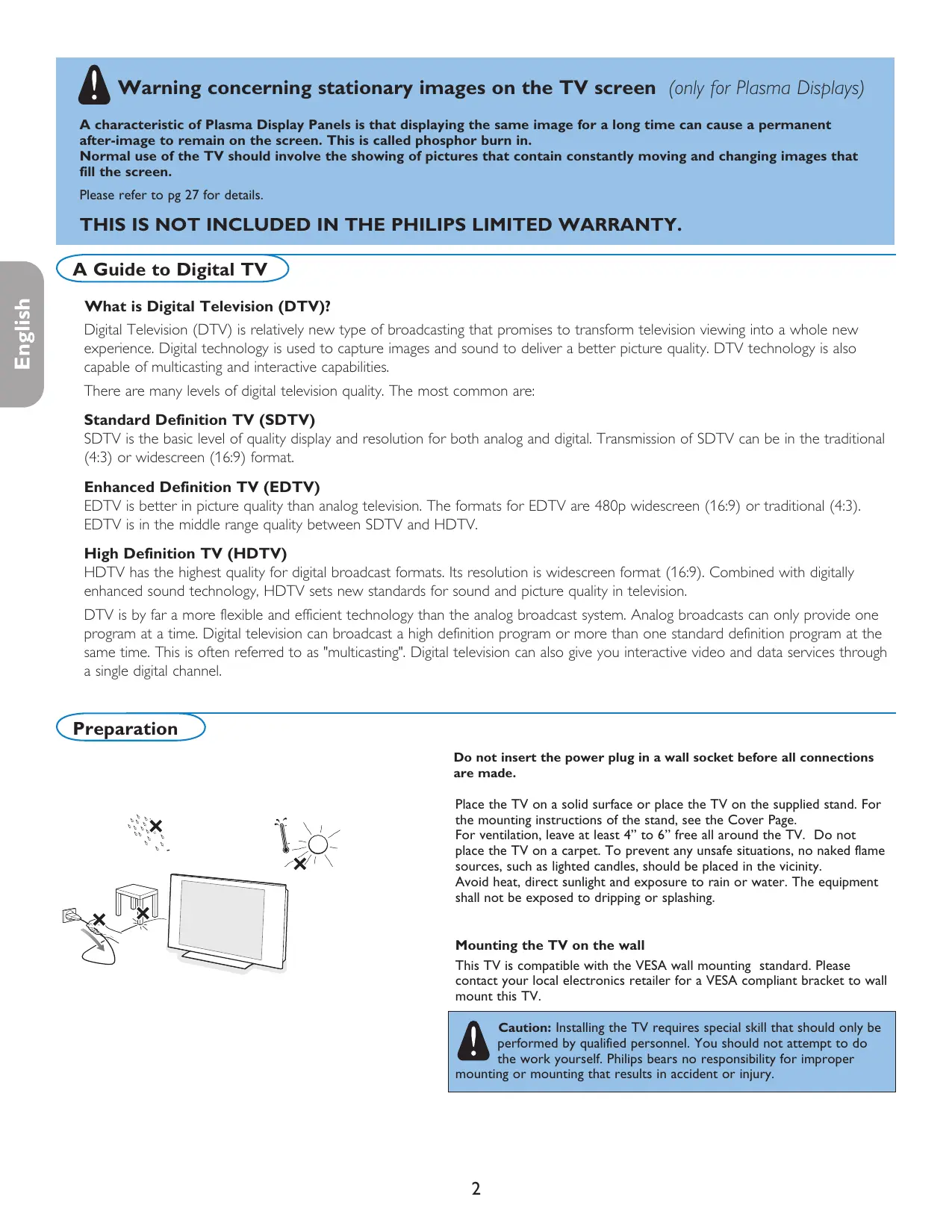 Warning concerning stationary images on the TV screen (only for Plasma Displays)

A characteristic of Plasma Display Panels is that displaying the same image for a long time can cause a permanent after-image to remain on the screen. This is called phosphor burn in.
Normal use of the TV should involve the showing of pictures that contain constantly moving and changing images that fill the screen.

Please refer to pg 27 for details.

THIS IS NOT INCLUDED IN THE PHILIPS LIMITED WARRANTY.

English

A Guide to Digital TV

What is Digital Television (DTV)?

Digital Television (DTV) is relatively new type of broadcasting that promises to transform television viewing into a whole new experience. Digital technology is used to capture images and sound to deliver a better picture quality. DTV technology is also capable of multicasting and interactive capabilities.

There are many levels of digital television quality. The most common are:

Standard Definition TV (SDTV)
SDTV is the basic level of quality display and resolution for both analog and digital. Transmission of SDTV can be in the traditional (4:3) or widescreen (16:9) format.

Enhanced Definition TV (EDTV)
EDTV is better in picture quality than analog television. The formats for EDTV are 480p widescreen (16:9) or traditional (4:3). EDTV is in the middle range quality between SDTV and HDTV.

High Definition TV (HDTV)
HDTV has the highest quality for digital broadcast formats. Its resolution is widescreen format (16:9). Combined with digitally enhanced sound technology, HDTV sets new standards for sound and picture quality in television.

DTV is by far a more flexible and efficient technology than the analog broadcast system. Analog broadcasts can only provide one program at a time. Digital television can broadcast a high definition program or more than one standard definition program at the same time. This is often referred to as "multicasting". Digital television can also give you interactive video and data services through a single digital channel.

Preparation

Do not insert the power plug in a wall socket before all connections are made.

Place the TV on a solid surface or place the TV on the supplied stand. For the mounting instructions of the stand, see the Cover Page.
For ventilation, leave at least 4” to 6” free all around the TV. Do not place the TV on a carpet. To prevent any unsafe situations, no naked flame sources, such as lighted candles, should be placed in the vicinity.
Avoid heat, direct sunlight and exposure to rain or water. The equipment shall not be exposed to dripping or splashing.

Mounting the TV on the wall
This TV is compatible with the VESA wall mounting standard. Please contact your local electronics retailer for a VESA compliant bracket to wall mount this TV.

Caution: Installing the TV requires special skill that should only be performed by qualified personnel. You should not attempt to do the work yourself. Philips bears no responsibility for improper mounting or mounting that results in accident or injury.

2