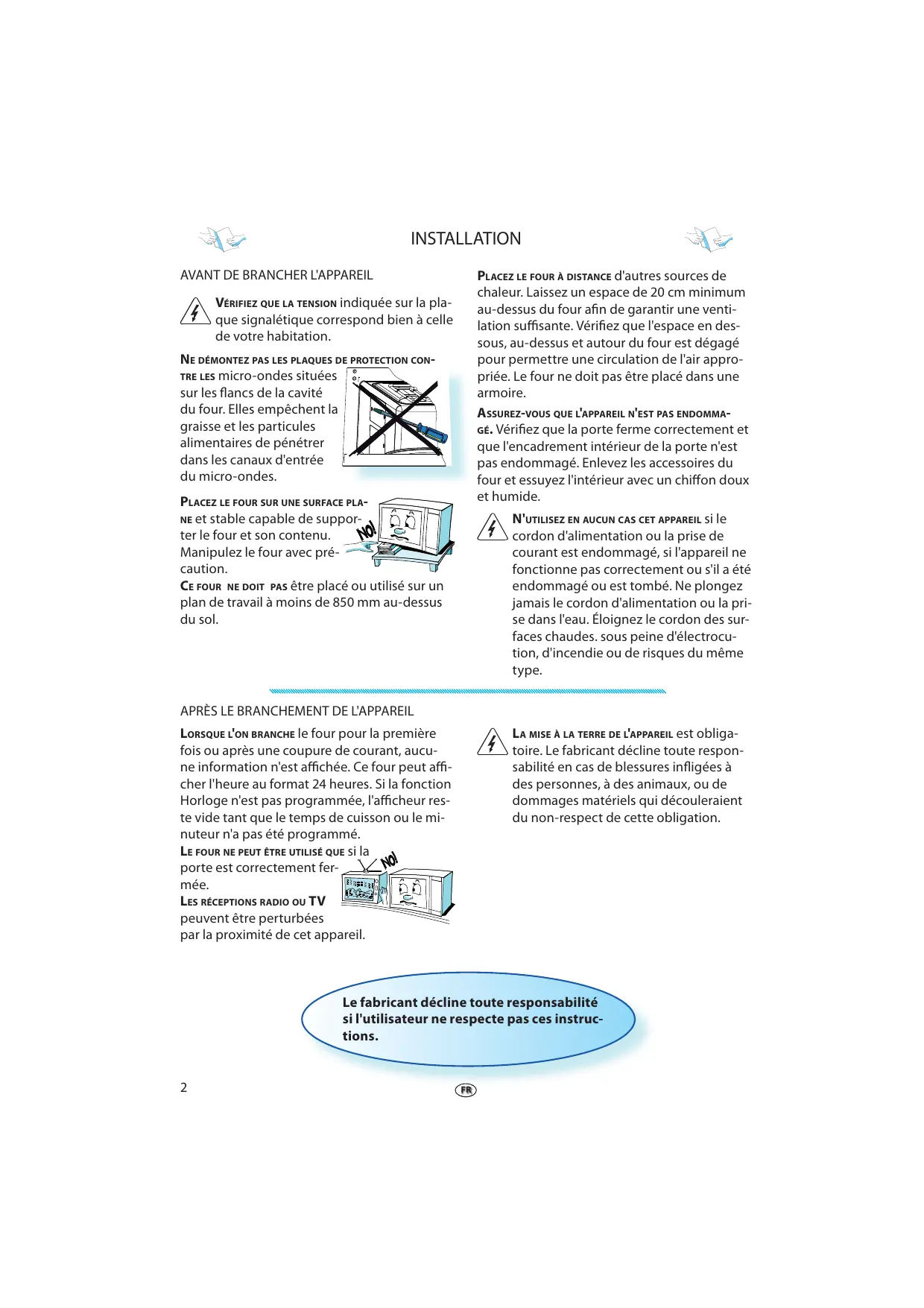 INSTALLATION

AVANT DE BRANCHER L'APPAREIL

VÉRIFIEZ QUE LA TENSION indiquée sur la plaque signalétique correspond bien à celle de votre habitation.

NE DÉMONTEZ PAS LES PLAQUES DE PROTECTION CONTRE LES micro-ondes situées sur les flancs de la cavité du four. Elles empêchent la graisse et les particules alimentaires de pénétrer dans les canaux d'entrée du micro-ondes.

PLACEZ LE FOUR SUR UNE SURFACE PLANE et stable capable de supporter le four et son contenu. Manipulez le four avec précaution.

NO!

CE FOUR NE DOIT PAS être placé ou utilisé sur un plan de travail à moins de 850 mm au-dessus du sol.

PLACEZ LE FOUR À DISTANCE d'autres sources de chaleur. Laissez un espace de 20 cm minimum au-dessus du four afin de garantir une ventilation suffisante. Vérifiez que l'espace en dessous, au-dessus et autour du four est dégagé pour permettre une circulation de l'air appropriée. Le four ne doit pas être placé dans une armoire.

ASSUREZ-VOUS QUE L'APPAREIL N'EST PAS ENDOMMAGÉ. Vérifiez que la porte ferme correctement et que l'encadrement intérieur de la porte n'est pas endommagé. Enlevez les accessoires du four et essuyez l'intérieur avec un chiffon doux et humide.

N'UTILISEZ EN AUCUN CAS CET APPAREIL si le cordon d'alimentation ou la prise de courant est endommagé, si l'appareil ne fonctionne pas correctement ou s'il a été endommagé ou est tombé. Ne plongez jamais le cordon d'alimentation ou la prise dans l'eau. Éloignez le cordon des surfaces chaudes. sous peine d'électrocution, d'incendie ou de risques du même type.

APRÈS LE BRANCHEMENT DE L'APPAREIL

LORSQUE L'ON BRANCHE le four pour la première fois ou après une coupure de courant, aucune information n'est affichée. Ce four peut afficher l'heure au format 24 heures. Si la fonction Horloge n'est pas programmée, l'afficheur reste vide tant que le temps de cuisson ou le minuteur n'a pas été programmé.

LE FOUR NE PEUT ÊTRE UTILISÉ QUE si la porte est correctement fermée.

NO!

LES RÉCEPTIONS RADIO OU TV peuvent être perturbées par la proximité de cet appareil.

LA MISE À LA TERRE DE L'APPAREIL est obligatoire. Le fabricant décline toute responsabilité en cas de blessures infligées à des personnes, à des animaux, ou de dommages matériels qui découleraient du non-respect de cette obligation.

Le fabricant décline toute responsabilité si l'utilisateur ne respecte pas ces instructions.

2

FR