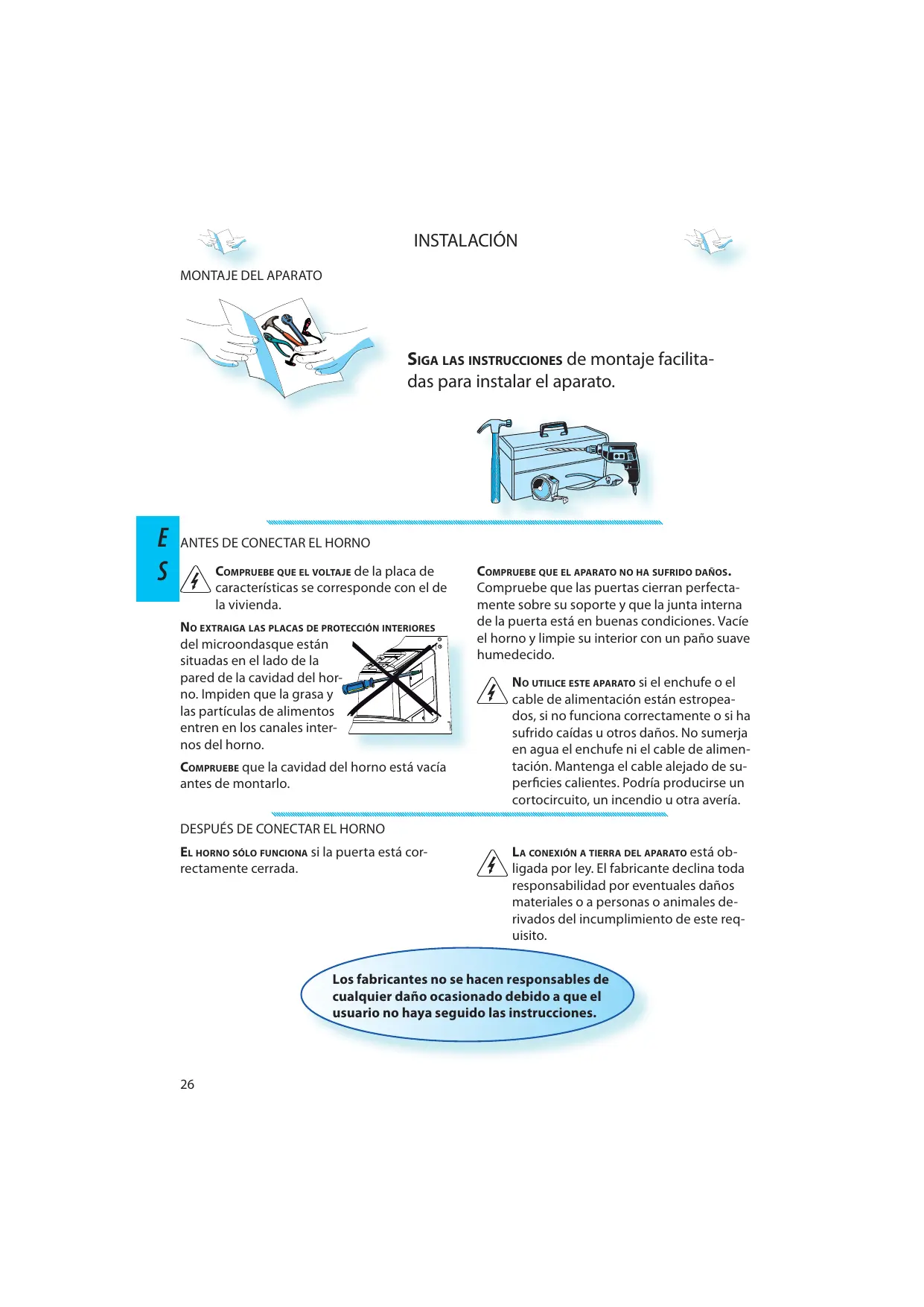 INSTALACIÓN

MONTAJE DEL APARATO

SIGA LAS INSTRUCCIONES de montaje facilitadas para instalar el aparato.

E
S

ANTES DE CONECTAR EL HORNO

COMPRUEBE QUE EL VOLTAJE de la placa de características se corresponde con el de la vivienda.

NO EXTRAIGA LAS PLACAS DE PROTECCIÓN INTERIORES del microondasque están situadas en el lado de la pared de la cavidad del horno. Impiden que la grasa y las partículas de alimentos entren en los canales internos del horno.

COMPRUEBE que la cavidad del horno está vacía antes de montarlo.

COMPRUEBE QUE EL APARATO NO HA SUFRIDO DAÑOS. Compruebe que las puertas cierran perfectamente sobre su soporte y que la junta interna de la puerta está en buenas condiciones. Vacíe el horno y limpie su interior con un paño suave humedecido.

NO UTILICE ESTE APARATO si el enchufe o el cable de alimentación están estropeados, si no funciona correctamente o si ha sufrido caídas u otros daños. No sumerja en agua el enchufe ni el cable de alimentación. Mantenga el cable alejado de superficies calientes. Podría producirse un cortocircuito, un incendio u otra avería.

DESPUÉS DE CONECTAR EL HORNO

EL HORNO SÓLO FUNCIONA si la puerta está correctamente cerrada.

LA CONEXIÓN A TIERRA DEL APARATO está obligada por ley. El fabricante declina toda responsabilidad por eventuales daños materiales o a personas o animales derivados del incumplimiento de este requisito.

Los fabricantes no se hacen responsables de cualquier daño ocasionado debido a que el usuario no haya seguido las instrucciones.

26