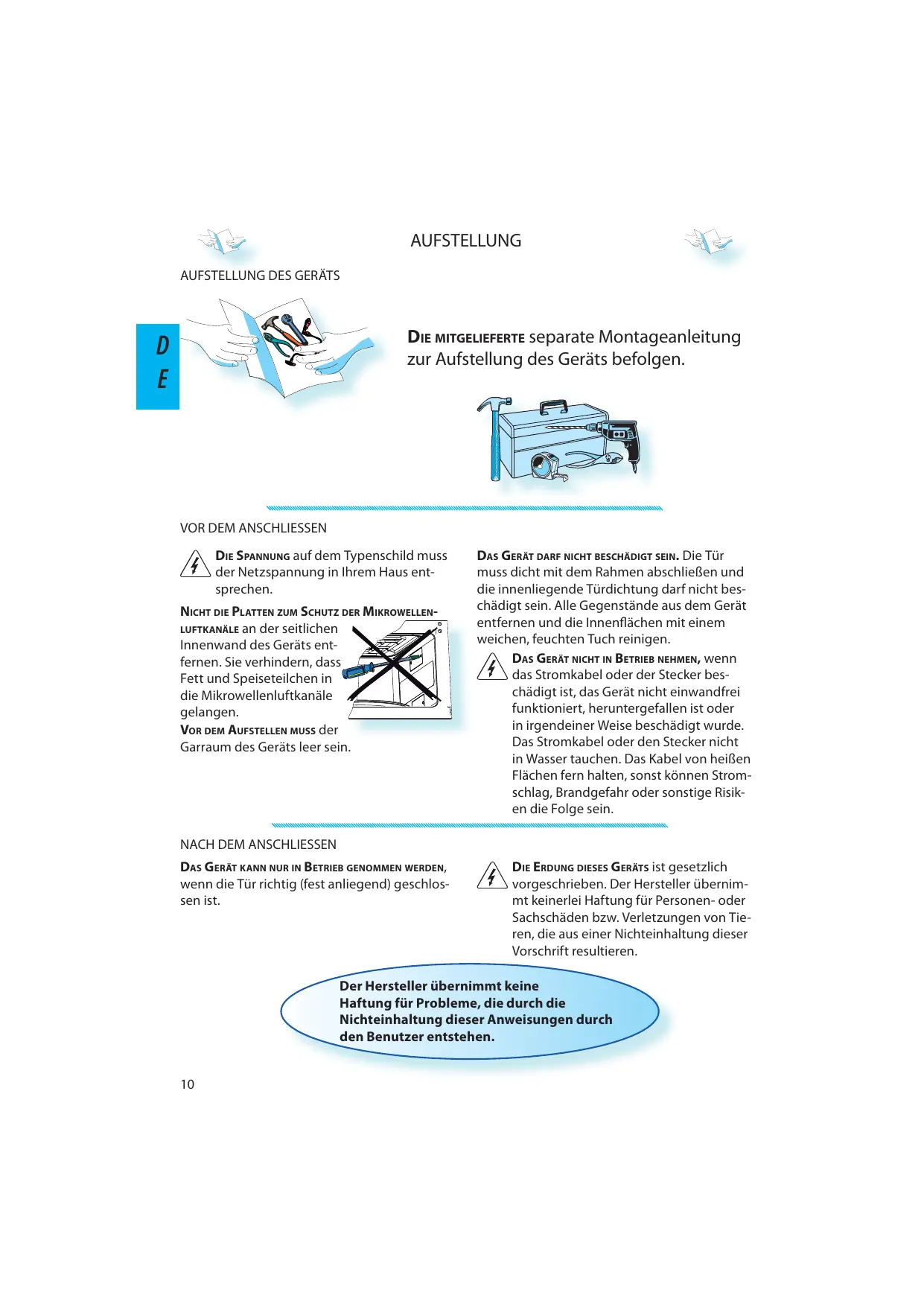 AUFSTELLUNG

AUFSTELLUNG DES GERÄTS

D
E

DIE MITGELIEFERTE separate Montageanleitung zur Aufstellung des Geräts befolgen.

VOR DEM ANSCHLIESSEN

DIE SPANNUNG auf dem Typenschild muss der Netzspannung in Ihrem Haus entsprechen.

NICHT DIE PLATTEN ZUM SCHUTZ DER MIKROWELLENLUFTKANÄLE an der seitlichen Innenwand des Geräts entfernen. Sie verhindern, dass Fett und Speiseteilchen in die Mikrowellenluftkanäle gelangen.

VOR DEM AUFSTELLEN MUSS der Garraum des Geräts leer sein.

DAS GERÄT DARF NICHT BESCHÄDIGT SEIN. Die Tür muss dicht mit dem Rahmen abschließen und die innenliegende Türdichtung darf nicht beschädigt sein. Alle Gegenstände aus dem Gerät entfernen und die Innenflächen mit einem weichen, feuchten Tuch reinigen.

DAS GERÄT NICHT IN BETRIEB NEHMEN, wenn das Stromkabel oder der Stecker beschädigt ist, das Gerät nicht einwandfrei funktioniert, heruntergefallen ist oder in irgendeiner Weise beschädigt wurde. Das Stromkabel oder den Stecker nicht in Wasser tauchen. Das Kabel von heißen Flächen fern halten, sonst können Stromschlag, Brandgefahr oder sonstige Risiken die Folge sein.

NACH DEM ANSCHLIESSEN

DAS GERÄT KANN NUR IN BETRIEB GENOMMEN WERDEN, wenn die Tür richtig (fest anliegend) geschlossen ist.

DIE ERDUNG DIESES GERÄTS ist gesetzlich vorgeschrieben. Der Hersteller übernimmt keinerlei Haftung für Personen- oder Sachschäden bzw. Verletzungen von Tieren, die aus einer Nichteinhaltung dieser Vorschrift resultieren.

Der Hersteller übernimmt keine Haftung für Probleme, die durch die Nichteinhaltung dieser Anweisungen durch den Benutzer entstehen.

10