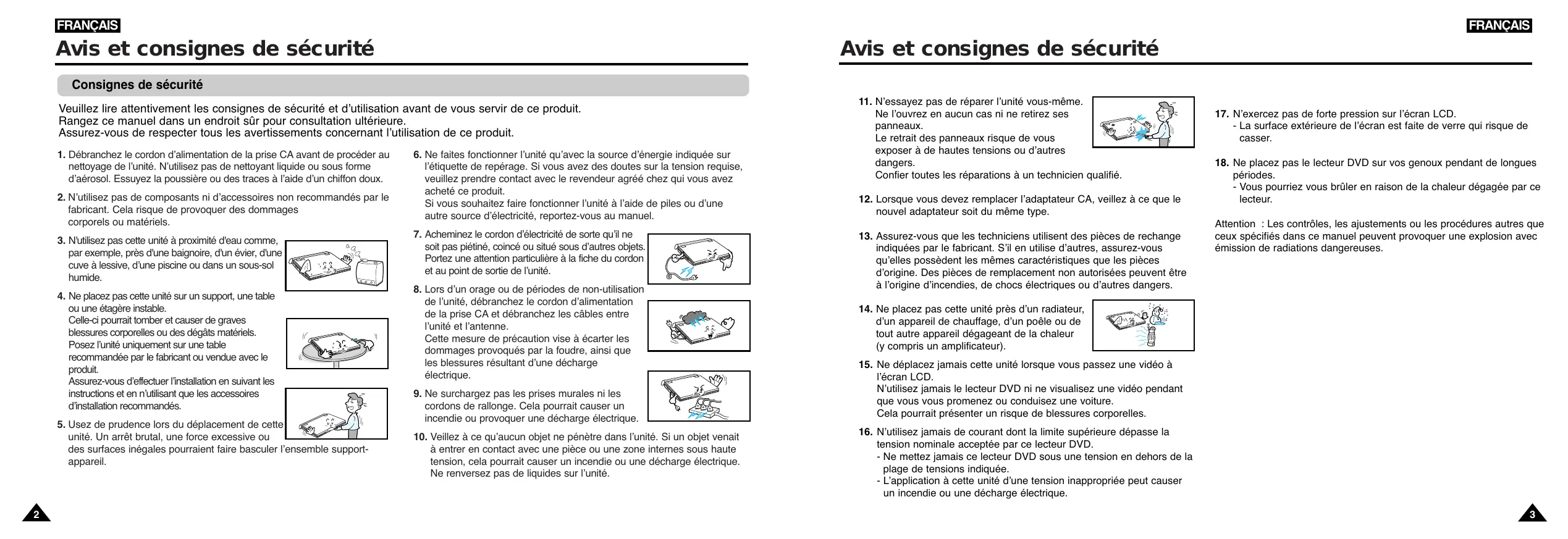 FRANÇAIS

Avis et consignes de sécurité

Consignes de sécurité

Veuillez lire attentivement les consignes de sécurité et d'utilisation avant de vous servir de ce produit. Rangez ce manuel dans un endroit sûr pour consultation ultérieure. Assurez-vous de respecter tous les avertissements concernant l'utilisation de ce produit.

1. Débranchez le cordon d'alimentation de la prise CA avant de procéder au nettoyage de l'unité. N'utilisez pas de nettoyant liquide ou sous forme d'aérosol. Essuyez la poussière ou des traces à l'aide d'un chiffon doux.

2. N'utilisez pas de composants ni d'accessoires non recommandés par le fabricant. Cela risque de provoquer des dommages corporels ou matériels.

3. N'utilisez pas cette unité à proximité d'eau comme, par exemple, près d'une baignoire, d'un évier, d'une cuve à lessive, d'une piscine ou dans un sous-sol humide.

4. Ne placez pas cette unité sur un support, une table ou une étagère instable. Celle-ci pourrait tomber et causer de graves blessures corporelles ou des dégâts matériels. Posez l'unité uniquement sur une table recommandée par le fabricant ou vendue avec le produit. Assurez-vous d'effectuer l'installation en suivant les instructions et en n'utilisant que les accessoires d'installation recommandés.

5. Usez de prudence lors du déplacement de cette unité. Un arrêt brutal, une force excessive ou des surfaces inégales pourraient faire basculer l'ensemble support-appareil.

6. Ne faites fonctionner l'unité qu'avec la source d'énergie indiquée sur l'étiquette de repérage. Si vous avez des doutes sur la tension requise, veuillez prendre contact avec le revendeur agréé chez qui vous avez acheté ce produit. Si vous souhaitez faire fonctionner l'unité à l'aide de piles ou d'une autre source d'électricité, reportez-vous au manuel.

7. Acheminez le cordon d'électricité de sorte qu'il ne soit pas piétiné, coincé ou situé sous d'autres objets. Portez une attention particulière à la fiche du cordon et au point de sortie de l'unité.

8. Lors d'un orage ou de périodes de non-utilisation de l'unité, débranchez le cordon d'alimentation de la prise CA et débranchez les câbles entre l'unité et l'antenne. Cette mesure de précaution vise à écarter les dommages provoqués par la foudre, ainsi que les blessures résultant d'une décharge électrique.

9. Ne surchargez pas les prises murales ni les cordons de rallonge. Cela pourrait causer un incendie ou provoquer une décharge électrique.

10. Veillez à ce qu'aucun objet ne pénètre dans l'unité. Si un objet venait à entrer en contact avec une pièce ou une zone internes sous haute tension, cela pourrait causer un incendie ou une décharge électrique. Ne renversez pas de liquides sur l'unité.

2

FRANÇAIS

Avis et consignes de sécurité

11. N'essayez pas de réparer l'unité vous-même. Ne l'ouvrez en aucun cas ni ne retirez ses panneaux. Le retrait des panneaux risque de vous exposer à de hautes tensions ou d'autres dangers. Confier toutes les réparations à un technicien qualifié.

12. Lorsque vous devez remplacer l'adaptateur CA, veillez à ce que le nouvel adaptateur soit du même type.

13. Assurez-vous que les techniciens utilisent des pièces de rechange indiquées par le fabricant. S'il en utilise d'autres, assurez-vous qu'elles possèdent les mêmes caractéristiques que les pièces d'origine. Des pièces de remplacement non autorisées peuvent être à l'origine d'incendies, de chocs électriques ou d'autres dangers.

14. Ne placez pas cette unité près d'un radiateur, d'un appareil de chauffage, d'un poêle ou de tout autre appareil dégageant de la chaleur (y compris un amplificateur).

15. Ne déplacez jamais cette unité lorsque vous passez une vidéo à l'écran LCD. N'utilisez jamais le lecteur DVD ni ne visualisez une vidéo pendant que vous vous promenez ou conduisez une voiture. Cela pourrait présenter un risque de blessures corporelles.

16. N'utilisez jamais de courant dont la limite supérieure dépasse la tension nominale acceptée par ce lecteur DVD.
- Ne mettez jamais ce lecteur DVD sous une tension en dehors de la plage de tensions indiquée.
- L'application à cette unité d'une tension inappropriée peut causer un incendie ou une décharge électrique.

17. N'exercez pas de forte pression sur l'écran LCD.
- La surface extérieure de l'écran est faite de verre qui risque de casser.

18. Ne placez pas le lecteur DVD sur vos genoux pendant de longues périodes.
- Vous pourriez vous brûler en raison de la chaleur dégagée par ce lecteur.

Attention : Les contrôles, les ajustements ou les procédures autres que ceux spécifiés dans ce manuel peuvent provoquer une explosion avec émission de radiations dangereuses.

3