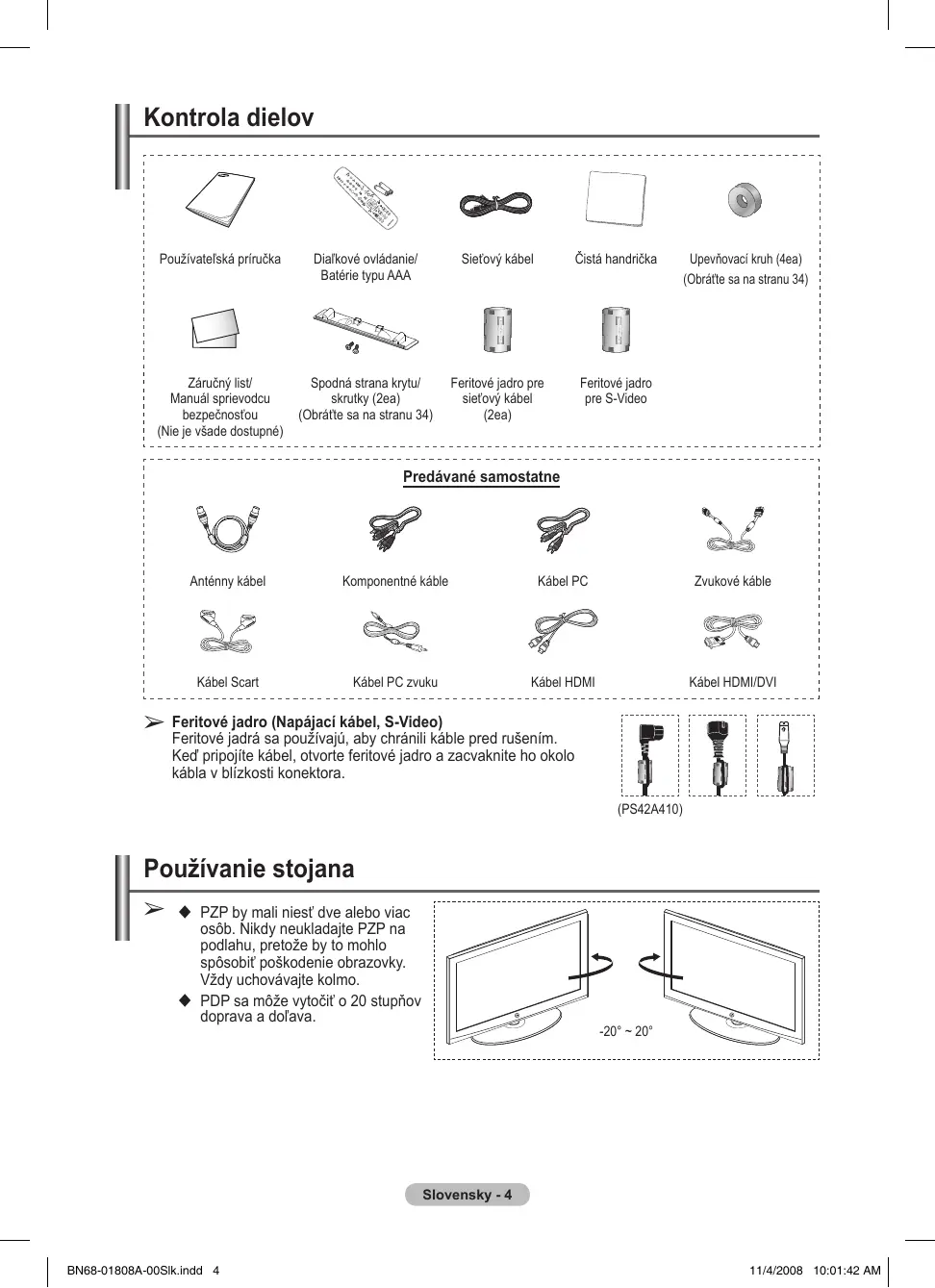 Kontrola dielov

Používateľská príručka

Diaľkové ovládanie/ Batérie typu AAA

Sieťový kábel

Čistá handrička

Upevňovací kruh (4ea) (Obráťte sa na stranu 34)

Záručný list/ Manuál sprievodcu bezpečnosťou (Nie je všade dostupné)

Spodná strana krytu/ skrutky (2ea) (Obráťte sa na stranu 34)

Feritové jadro pre sieťový kábel (2ea)

Feritové jadro pre S-Video

Predávané samostatne

Anténny kábel

Komponentné káble

Kábel PC

Zvukové káble

Kábel Scart

Kábel PC zvuku

Kábel HDMI

Kábel HDMI/DVI

➢ Feritové jadro (Napájací kábel, S-Video)
Feritové jadrá sa používajú, aby chránili káble pred rušením. Keď pripojíte kábel, otvorte feritové jadro a zacvaknite ho okolo kábla v blízkosti konektora.

(PS42A410)

Používanie stojana

➢ ◆ PZP by mali niesť dve alebo viac osôb. Nikdy neukladajte PZP na podlahu, pretože by to mohlo spôsobiť poškodenie obrazovky. Vždy uchovávajte kolmo.
◆ PDP sa môže vytočiť o 20 stupňov doprava a doľava.

-20° ~ 20°

Slovensky - 4

BN68-01808A-00Slk.indd 4

11/4/2008 10:01:42 AM