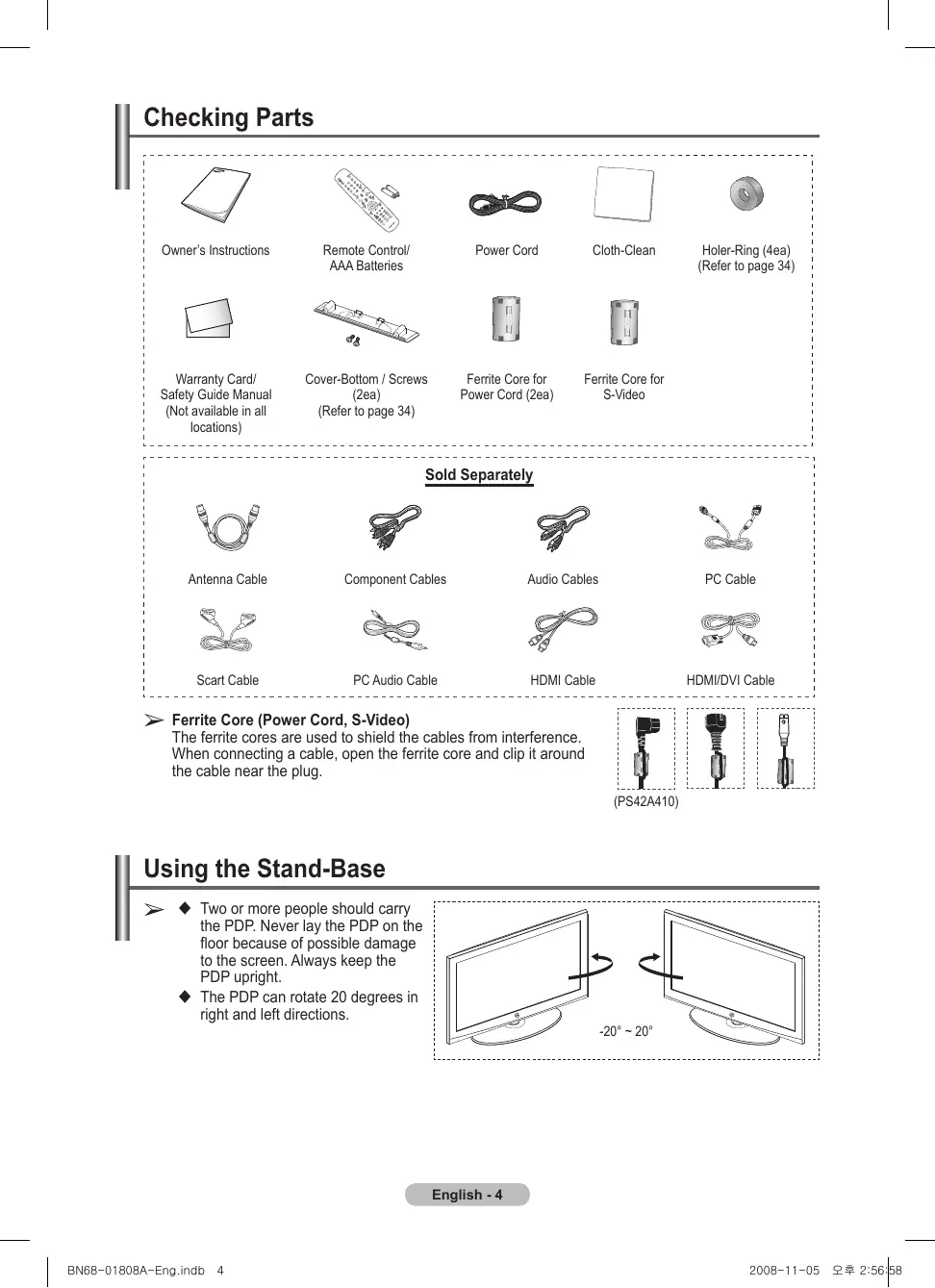 Checking Parts

Owner's Instructions

Remote Control/ AAA Batteries

Power Cord

Cloth-Clean

Holer-Ring (4ea) (Refer to page 34)

Warranty Card/ Safety Guide Manual (Not available in all locations)

Cover-Bottom / Screws (2ea) (Refer to page 34)

Ferrite Core for Power Cord (2ea)

Ferrite Core for S-Video

Sold Separately

Antenna Cable

Component Cables

Audio Cables

PC Cable

Scart Cable

PC Audio Cable

HDMI Cable

HDMI/DVI Cable

➢ Ferrite Core (Power Cord, S-Video)
The ferrite cores are used to shield the cables from interference. When connecting a cable, open the ferrite core and clip it around the cable near the plug.

(PS42A410)

Using the Stand-Base

➢ ◆ Two or more people should carry the PDP. Never lay the PDP on the floor because of possible damage to the screen. Always keep the PDP upright.
◆ The PDP can rotate 20 degrees in right and left directions.

-20° ~ 20°

English - 4

BN68-01808A-Eng.indb 4

2008-11-05 오후 2:56:58