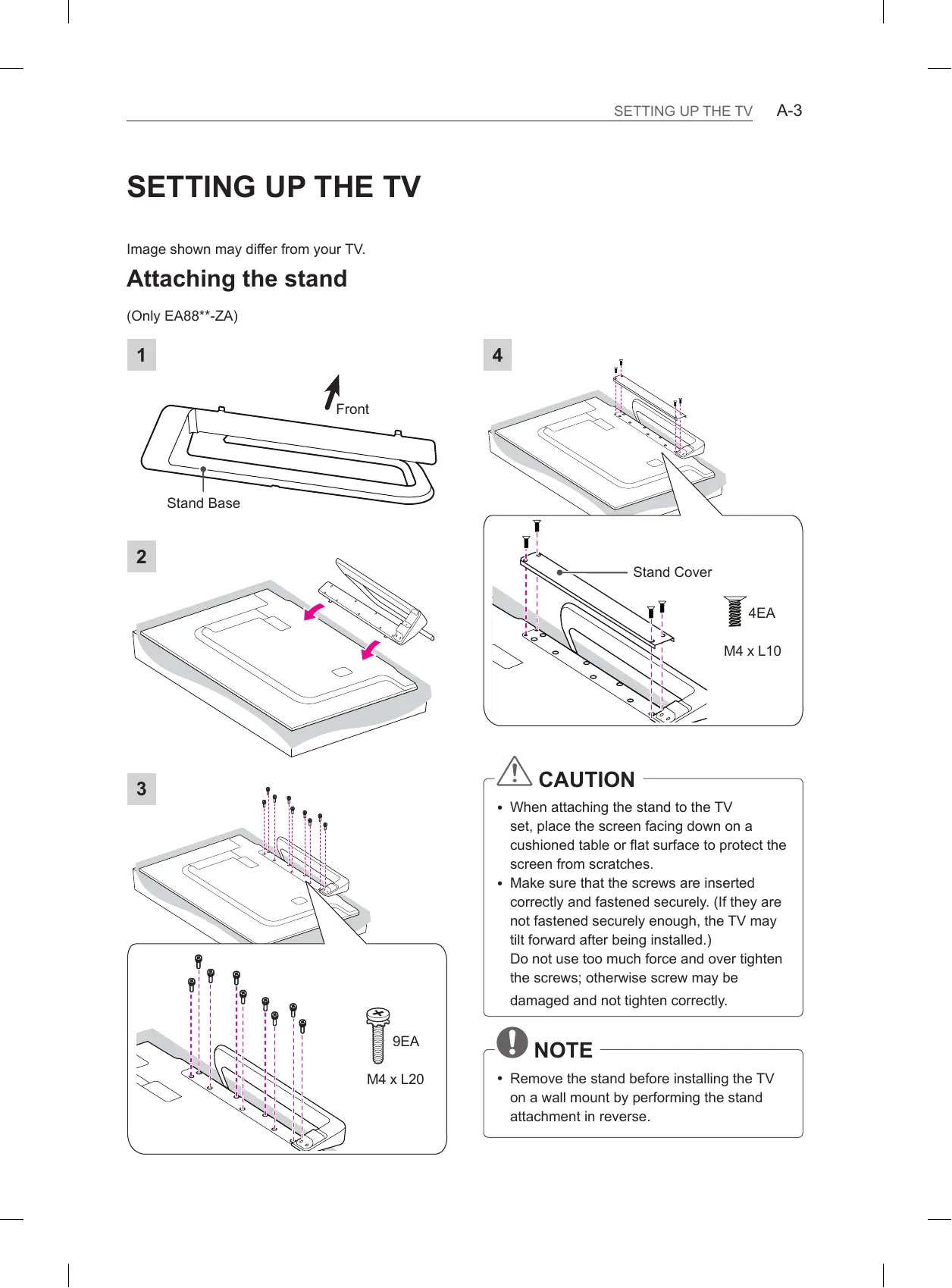 SETTING UP THE TV A-3

SETTING UP THE TV

Image shown may differ from your TV.

Attaching the stand

(Only EA88**-ZA)

1

Front

Stand Base

2

3

9EA

M4 x L20

4

Stand Cover

4EA

M4 x L10

CAUTION

• When attaching the stand to the TV set, place the screen facing down on a cushioned table or flat surface to protect the screen from scratches.
• Make sure that the screws are inserted correctly and fastened securely. (If they are not fastened securely enough, the TV may tilt forward after being installed.)
Do not use too much force and over tighten the screws; otherwise screw may be damaged and not tighten correctly.

NOTE

• Remove the stand before installing the TV on a wall mount by performing the stand attachment in reverse.