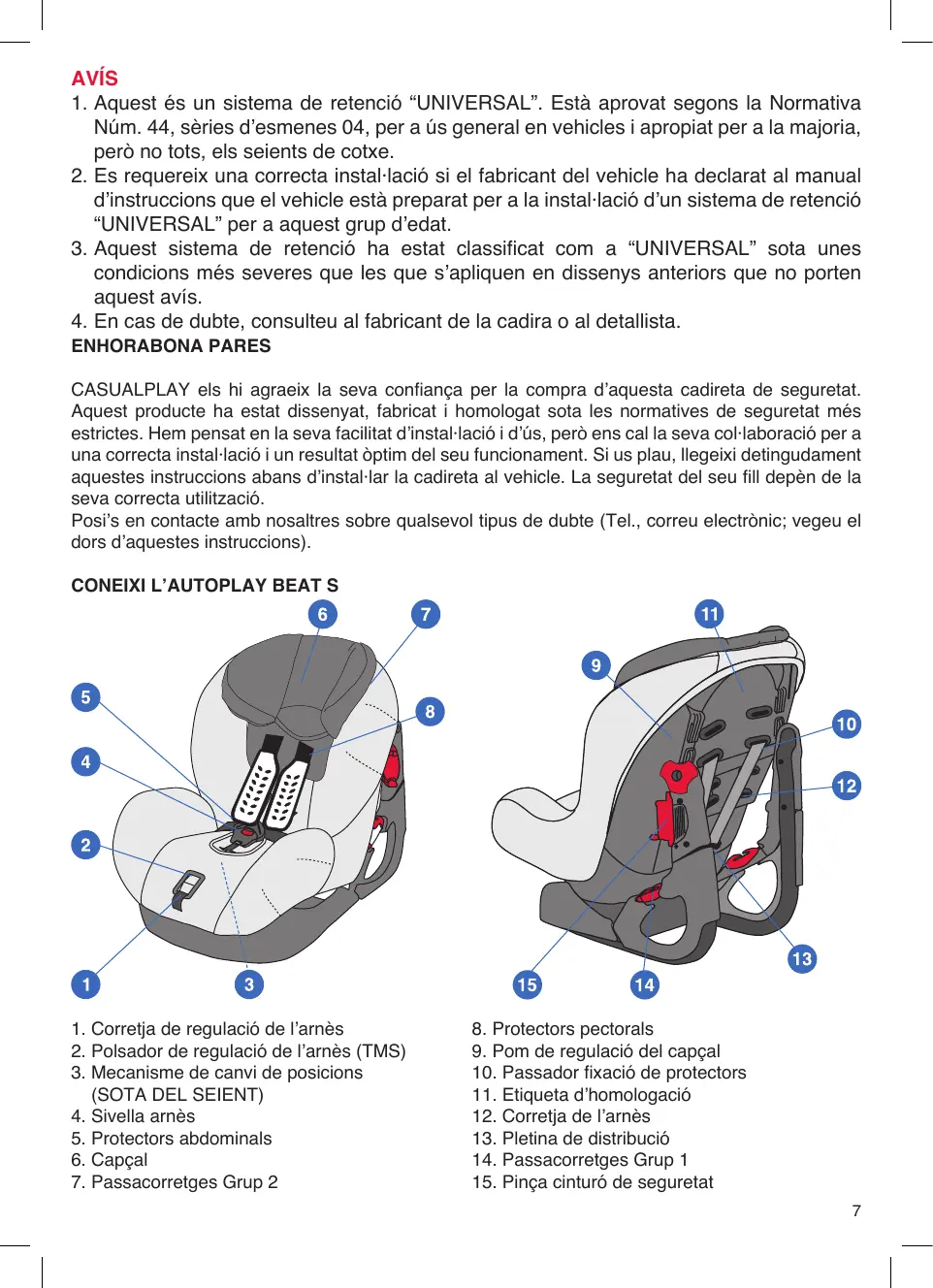 AVÍS
1. Aquest és un sistema de retenció “UNIVERSAL”. Està aprovat segons la Normativa Núm. 44, sèries d’esmenes 04, per a ús general en vehicles i apropiat per a la majoria, però no tots, els seients de cotxe.
2. Es requereix una correcta instal·lació si el fabricant del vehicle ha declarat al manual d’instruccions que el vehicle està preparat per a la instal·lació d’un sistema de retenció “UNIVERSAL” per a aquest grup d’edat.
3. Aquest sistema de retenció ha estat classificat com a “UNIVERSAL” sota unes condicions més severes que les que s’apliquen en dissenys anteriors que no porten aquest avís.
4. En cas de dubte, consulteu al fabricant de la cadira o al detallista.
ENHORABONA PARES

CASUALPLAY els hi agraeix la seva confiança per la compra d’aquesta cadireta de seguretat. Aquest producte ha estat dissenyat, fabricat i homologat sota les normatives de seguretat més estrictes. Hem pensat en la seva facilitat d’instal·lació i d’ús, però ens cal la seva col·laboració per a una correcta instal·lació i un resultat òptim del seu funcionament. Si us plau, llegeixi detingudament aquestes instruccions abans d’instal·lar la cadireta al vehicle. La seguretat del seu fill depèn de la seva correcta utilització.
Posi’s en contacte amb nosaltres sobre qualsevol tipus de dubte (Tel., correu electrònic; vegeu el dors d’aquestes instruccions).

CONEIXI L’AUTOPLAY BEAT S

6 7 5 8 4 2 1 3 11 9 10 12 13 15 14

1. Corretja de regulació de l’arnès
2. Polsador de regulació de l’arnès (TMS)
3. Mecanisme de canvi de posicions (SOTA DEL SEIENT)
4. Sivella arnès
5. Protectors abdominals
6. Capçal
7. Passacorretges Grup 2

8. Protectors pectorals
9. Pom de regulació del capçal
10. Passador fixació de protectors
11. Etiqueta d’homologació
12. Corretja de l’arnès
13. Pletina de distribució
14. Passacorretges Grup 1
15. Pinça cinturó de seguretat

7