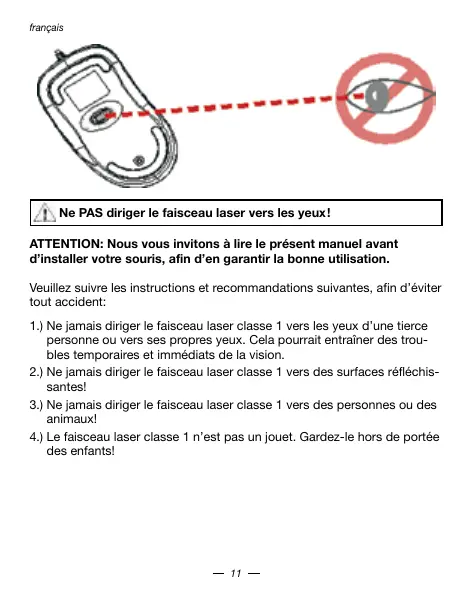 français

Ne PAS diriger le faisceau laser vers les yeux!

ATTENTION: Nous vous invitons à lire le présent manuel avant d'installer votre souris, afin d'en garantir la bonne utilisation.

Veuillez suivre les instructions et recommandations suivantes, afin d'éviter tout accident:

1.) Ne jamais diriger le faisceau laser classe 1 vers les yeux d'une tierce personne ou vers ses propres yeux. Cela pourrait entraîner des troubles temporaires et immédiats de la vision.
2.) Ne jamais diriger le faisceau laser classe 1 vers des surfaces réfléchissantes!
3.) Ne jamais diriger le faisceau laser classe 1 vers des personnes ou des animaux!
4.) Le faisceau laser classe 1 n'est pas un jouet. Gardez-le hors de portée des enfants!

— 11 —