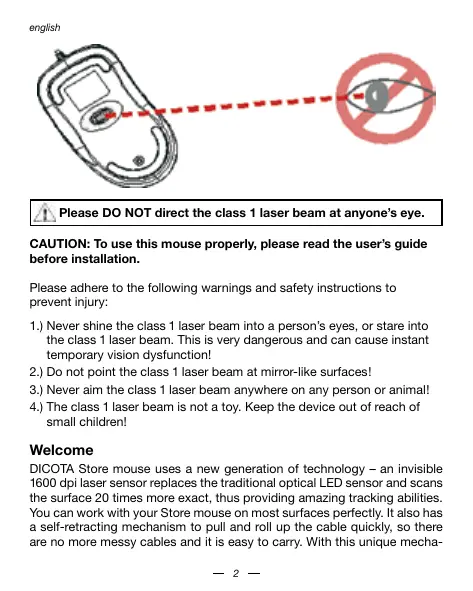 english

Please DO NOT direct the class 1 laser beam at anyone's eye.

CAUTION: To use this mouse properly, please read the user's guide before installation.

Please adhere to the following warnings and safety instructions to prevent injury:

1.) Never shine the class 1 laser beam into a person's eyes, or stare into the class 1 laser beam. This is very dangerous and can cause instant temporary vision dysfunction!
2.) Do not point the class 1 laser beam at mirror-like surfaces!
3.) Never aim the class 1 laser beam anywhere on any person or animal!
4.) The class 1 laser beam is not a toy. Keep the device out of reach of small children!

Welcome
DICOTA Store mouse uses a new generation of technology – an invisible 1600 dpi laser sensor replaces the traditional optical LED sensor and scans the surface 20 times more exact, thus providing amazing tracking abilities. You can work with your Store mouse on most surfaces perfectly. It also has a self-retracting mechanism to pull and roll up the cable quickly, so there are no more messy cables and it is easy to carry. With this unique mecha-

— 2 —