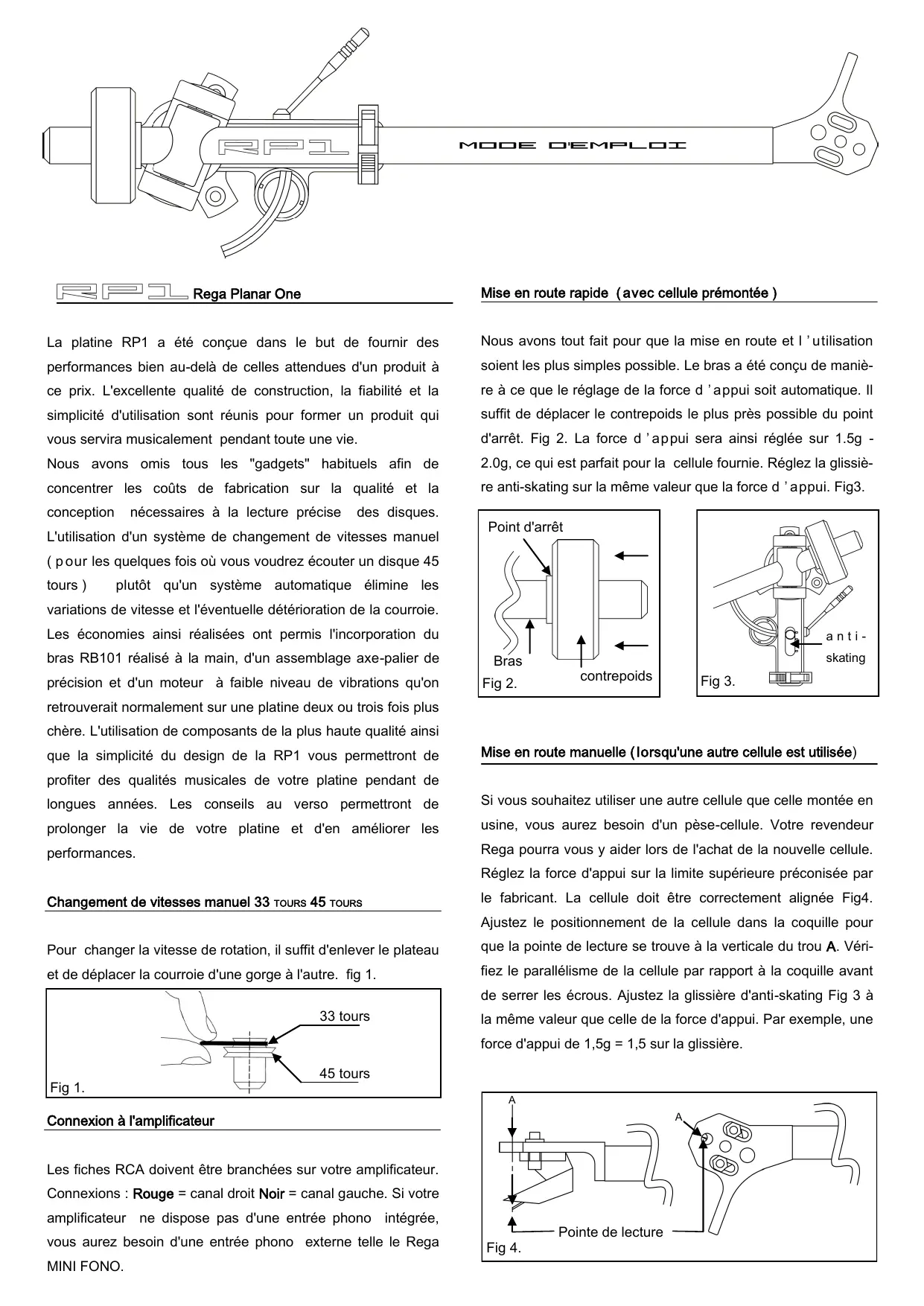 RP1

MODE D'EMPLOI

RP1 Rega Planar One

La platine RP1 a été conçue dans le but de fournir des performances bien au-delà de celles attendues d'un produit à ce prix. L'excellente qualité de construction, la fiabilité et la simplicité d'utilisation sont réunis pour former un produit qui vous servira musicalement pendant toute une vie.
Nous avons omis tous les "gadgets" habituels afin de concentrer les coûts de fabrication sur la qualité et la conception nécessaires à la lecture précise des disques. L'utilisation d'un système de changement de vitesses manuel ( pour les quelques fois où vous voudrez écouter un disque 45 tours ) plutôt qu'un système automatique élimine les variations de vitesse et l'éventuelle détérioration de la courroie. Les économies ainsi réalisées ont permis l'incorporation du bras RB101 réalisé à la main, d'un assemblage axe-palier de précision et d'un moteur à faible niveau de vibrations qu'on retrouverait normalement sur une platine deux ou trois fois plus chère. L'utilisation de composants de la plus haute qualité ainsi que la simplicité du design de la RP1 vous permettront de profiter des qualités musicales de votre platine pendant de longues années. Les conseils au verso permettront de prolonger la vie de votre platine et d'en améliorer les performances.

Changement de vitesses manuel 33 TOURS 45 TOURS

Pour changer la vitesse de rotation, il suffit d'enlever le plateau et de déplacer la courroie d'une gorge à l'autre. fig 1.

33 tours
45 tours
Fig 1.

Connexion à l'amplificateur

Les fiches RCA doivent être branchées sur votre amplificateur. Connexions : Rouge = canal droit Noir = canal gauche. Si votre amplificateur ne dispose pas d'une entrée phono intégrée, vous aurez besoin d'une entrée phono externe telle le Rega MINI FONO.

Mise en route rapide ( avec cellule prémontée )

Nous avons tout fait pour que la mise en route et l ' utilisation soient les plus simples possible. Le bras a été conçu de manière à ce que le réglage de la force d ' appui soit automatique. Il suffit de déplacer le contrepoids le plus près possible du point d'arrêt. Fig 2. La force d ' appui sera ainsi réglée sur 1.5g - 2.0g, ce qui est parfait pour la cellule fournie. Réglez la glissière anti-skating sur la même valeur que la force d ' appui. Fig3.

Point d'arrêt
Bras
contrepoids
Fig 2.

anti-skating
Fig 3.

Mise en route manuelle (lorsqu'une autre cellule est utilisée)

Si vous souhaitez utiliser une autre cellule que celle montée en usine, vous aurez besoin d'un pèse-cellule. Votre revendeur Rega pourra vous y aider lors de l'achat de la nouvelle cellule. Réglez la force d'appui sur la limite supérieure préconisée par le fabricant. La cellule doit être correctement alignée Fig4. Ajustez le positionnement de la cellule dans la coquille pour que la pointe de lecture se trouve à la verticale du trou A. Vérifiez le parallélisme de la cellule par rapport à la coquille avant de serrer les écrous. Ajustez la glissière d'anti-skating Fig 3 à la même valeur que celle de la force d'appui. Par exemple, une force d'appui de 1,5g = 1,5 sur la glissière.

A
A
Pointe de lecture
Fig 4.