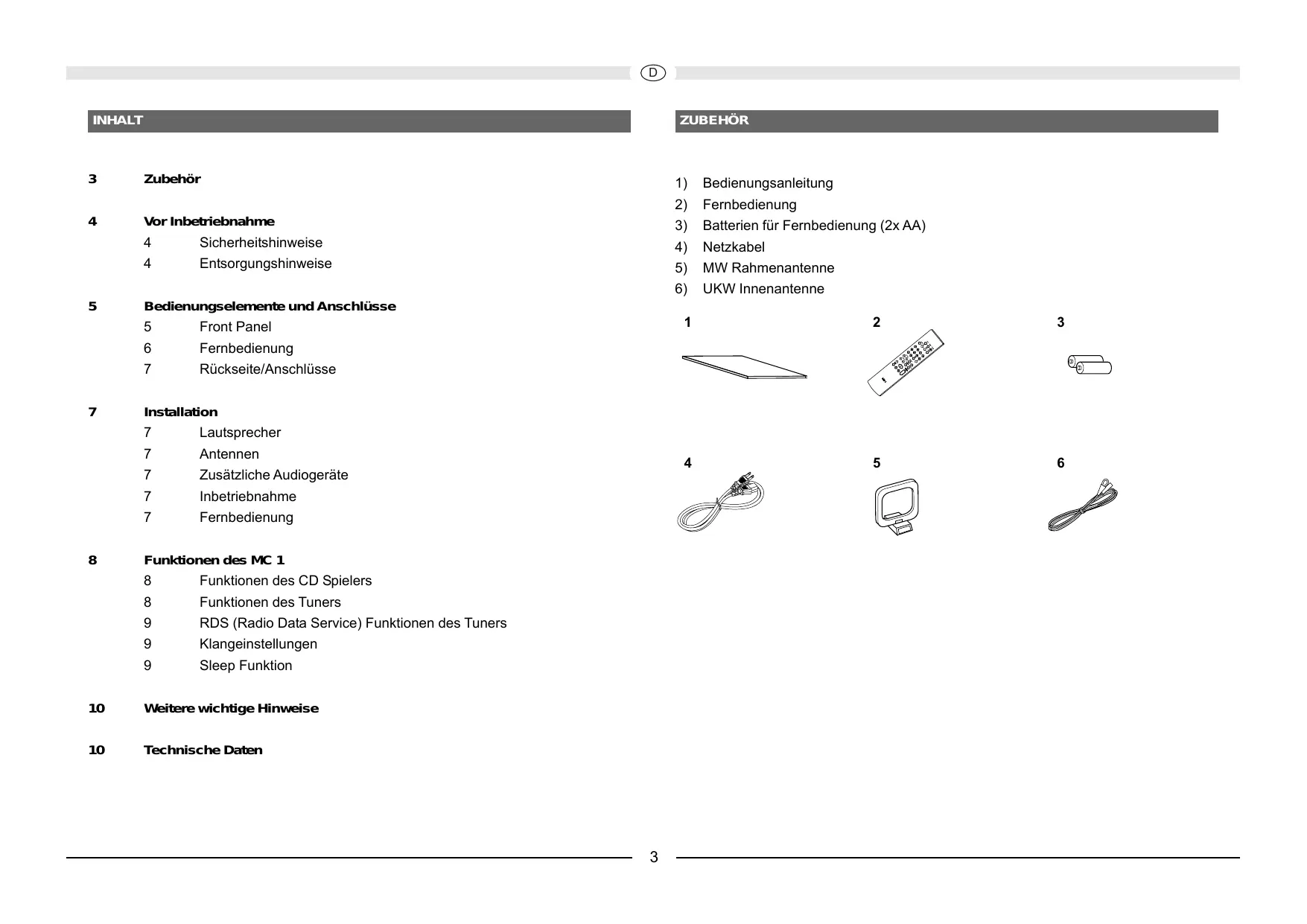 D

INHALT

3 Zubehör

4 Vor Inbetriebnahme
4 Sicherheitshinweise
4 Entsorgungshinweise

5 Bedienungselemente und Anschlüsse
5 Front Panel
6 Fernbedienung
7 Rückseite/Anschlüsse

7 Installation
7 Lautsprecher
7 Antennen
7 Zusätzliche Audiogeräte
7 Inbetriebnahme
7 Fernbedienung

8 Funktionen des MC 1
8 Funktionen des CD Spielers
8 Funktionen des Tuners
9 RDS (Radio Data Service) Funktionen des Tuners
9 Klangeinstellungen
9 Sleep Funktion

10 Weitere wichtige Hinweise

10 Technische Daten

ZUBEHÖR

1) Bedienungsanleitung
2) Fernbedienung
3) Batterien für Fernbedienung (2x AA)
4) Netzkabel
5) MW Rahmenantenne
6) UKW Innenantenne

1

2

3

4

5

6

3