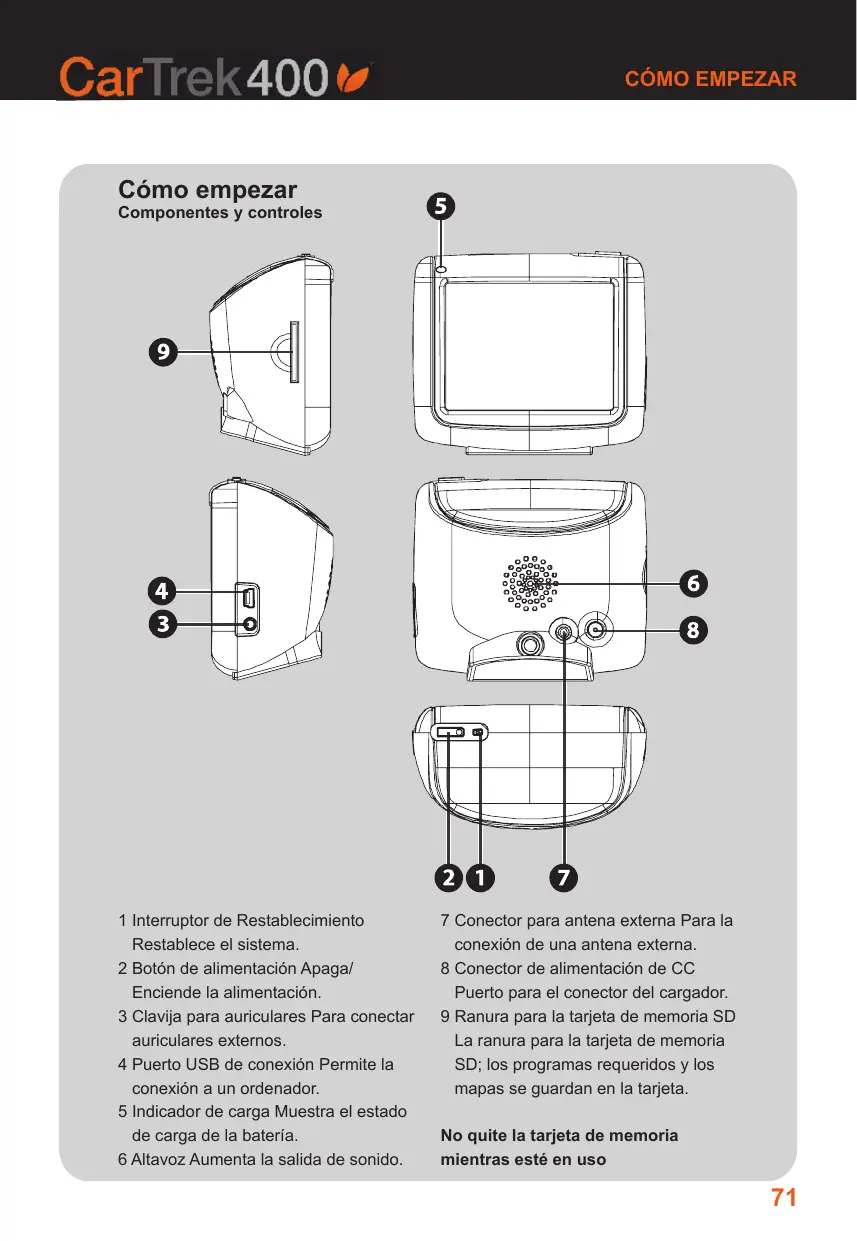 CarTrek400

CÓMO EMPEZAR

Cómo empezar
Componentes y controles

5

9

4

3

6

8

2 1 7

1 Interruptor de Restablecimiento Restablece el sistema.
2 Botón de alimentación Apaga/ Enciende la alimentación.
3 Clavija para auriculares Para conectar auriculares externos.
4 Puerto USB de conexión Permite la conexión a un ordenador.
5 Indicador de carga Muestra el estado de carga de la batería.
6 Altavoz Aumenta la salida de sonido.

7 Conector para antena externa Para la conexión de una antena externa.
8 Conector de alimentación de CC Puerto para el conector del cargador.
9 Ranura para la tarjeta de memoria SD La ranura para la tarjeta de memoria SD; los programas requeridos y los mapas se guardan en la tarjeta.

No quite la tarjeta de memoria mientras esté en uso

71