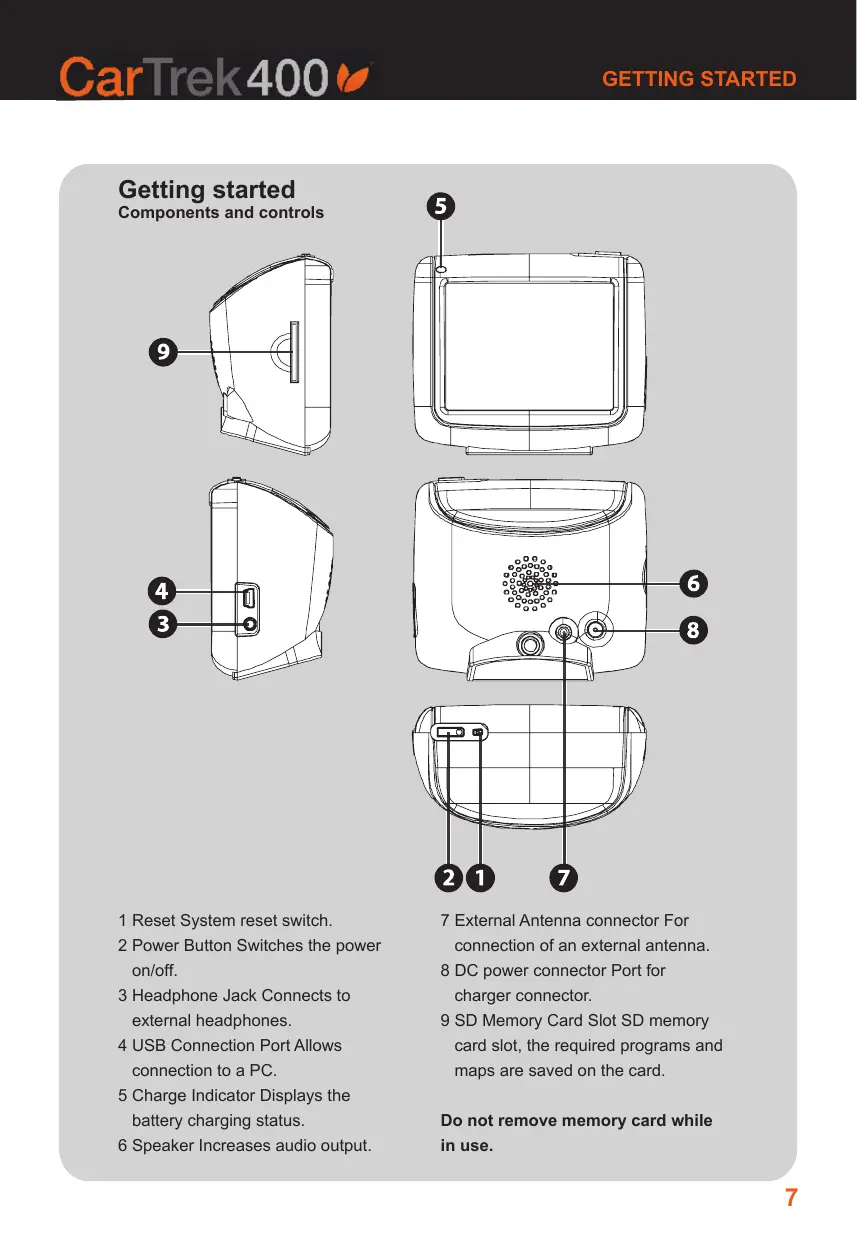 CarTrek400

GETTING STARTED

Getting started
Components and controls

5

9

4

3

6

8

2 1 7

1 Reset System reset switch.
2 Power Button Switches the power on/off.
3 Headphone Jack Connects to external headphones.
4 USB Connection Port Allows connection to a PC.
5 Charge Indicator Displays the battery charging status.
6 Speaker Increases audio output.

7 External Antenna connector For connection of an external antenna.
8 DC power connector Port for charger connector.
9 SD Memory Card Slot SD memory card slot, the required programs and maps are saved on the card.

Do not remove memory card while in use.

7