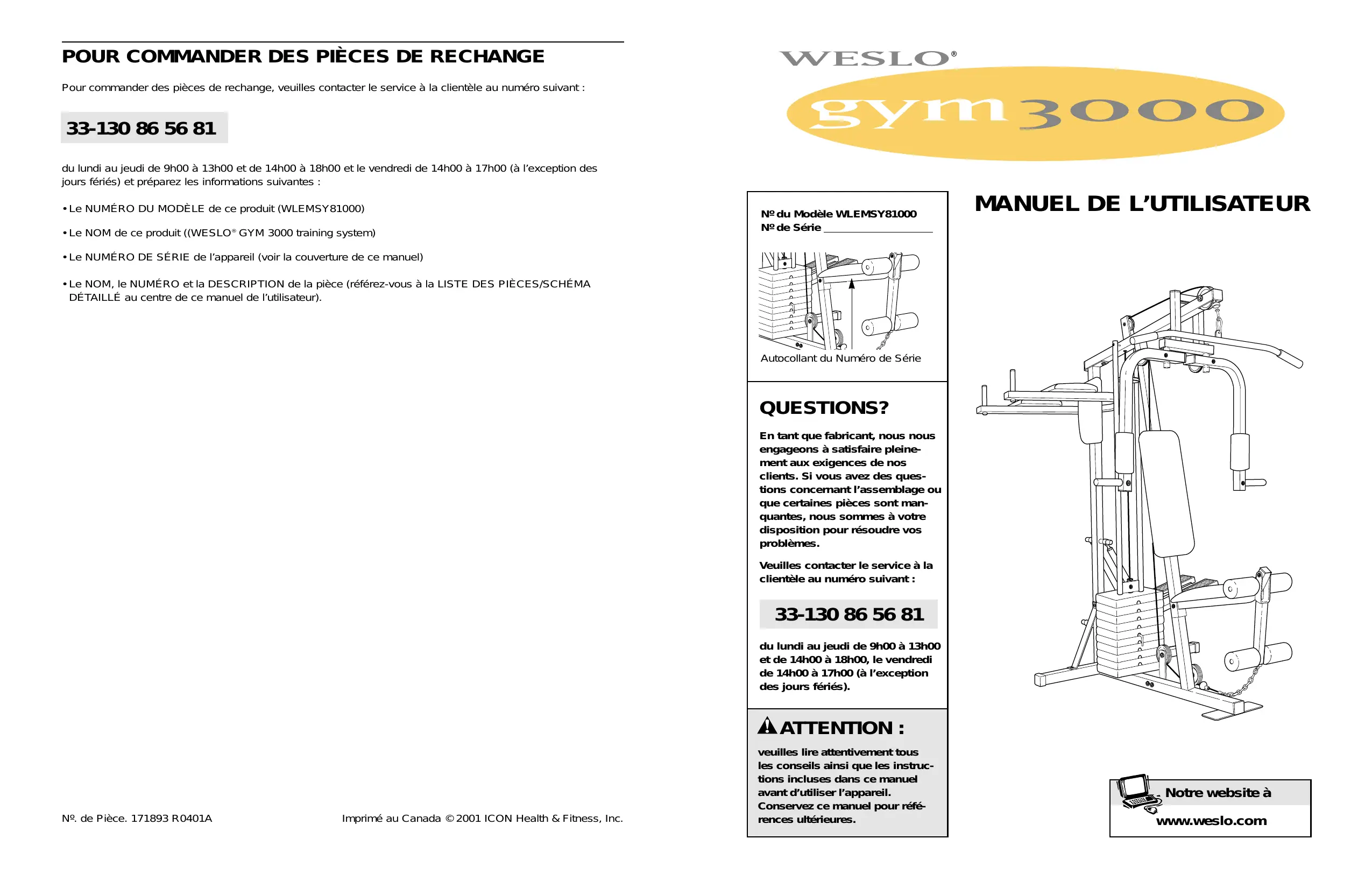 POUR COMMANDER DES PIÈCES DE RECHANGE

Pour commander des pièces de rechange, veuilles contacter le service à la clientèle au numéro suivant :

33-130 86 56 81

du lundi au jeudi de 9h00 à 13h00 et de 14h00 à 18h00 et le vendredi de 14h00 à 17h00 (à l'exception des jours fériés) et préparez les informations suivantes :

• Le NUMÉRO DU MODÈLE de ce produit (WLEMSY81000)

• Le NOM de ce produit ((WESLO® GYM 3000 training system)

• Le NUMÉRO DE SÉRIE de l'appareil (voir la couverture de ce manuel)

• Le NOM, le NUMÉRO et la DESCRIPTION de la pièce (référez-vous à la LISTE DES PIÈCES/SCHÉMA DÉTAILLÉ au centre de ce manuel de l'utilisateur).

Nº. de Pièce. 171893 R0401A

Imprimé au Canada © 2001 ICON Health & Fitness, Inc.

WESLO®

gym3000

Nº du Modèle WLEMSY81000
Nº de Série ________________

Autocollant du Numéro de Série

QUESTIONS?

En tant que fabricant, nous nous engageons à satisfaire pleinement aux exigences de nos clients. Si vous avez des questions concernant l'assemblage ou que certaines pièces sont manquantes, nous sommes à votre disposition pour résoudre vos problèmes.

Veuilles contacter le service à la clientèle au numéro suivant :

33-130 86 56 81

du lundi au jeudi de 9h00 à 13h00 et de 14h00 à 18h00, le vendredi de 14h00 à 17h00 (à l'exception des jours fériés).

ATTENTION :

veuilles lire attentivement tous les conseils ainsi que les instructions incluses dans ce manuel avant d'utiliser l'appareil. Conservez ce manuel pour références ultérieures.

MANUEL DE L'UTILISATEUR

Notre website à
www.weslo.com