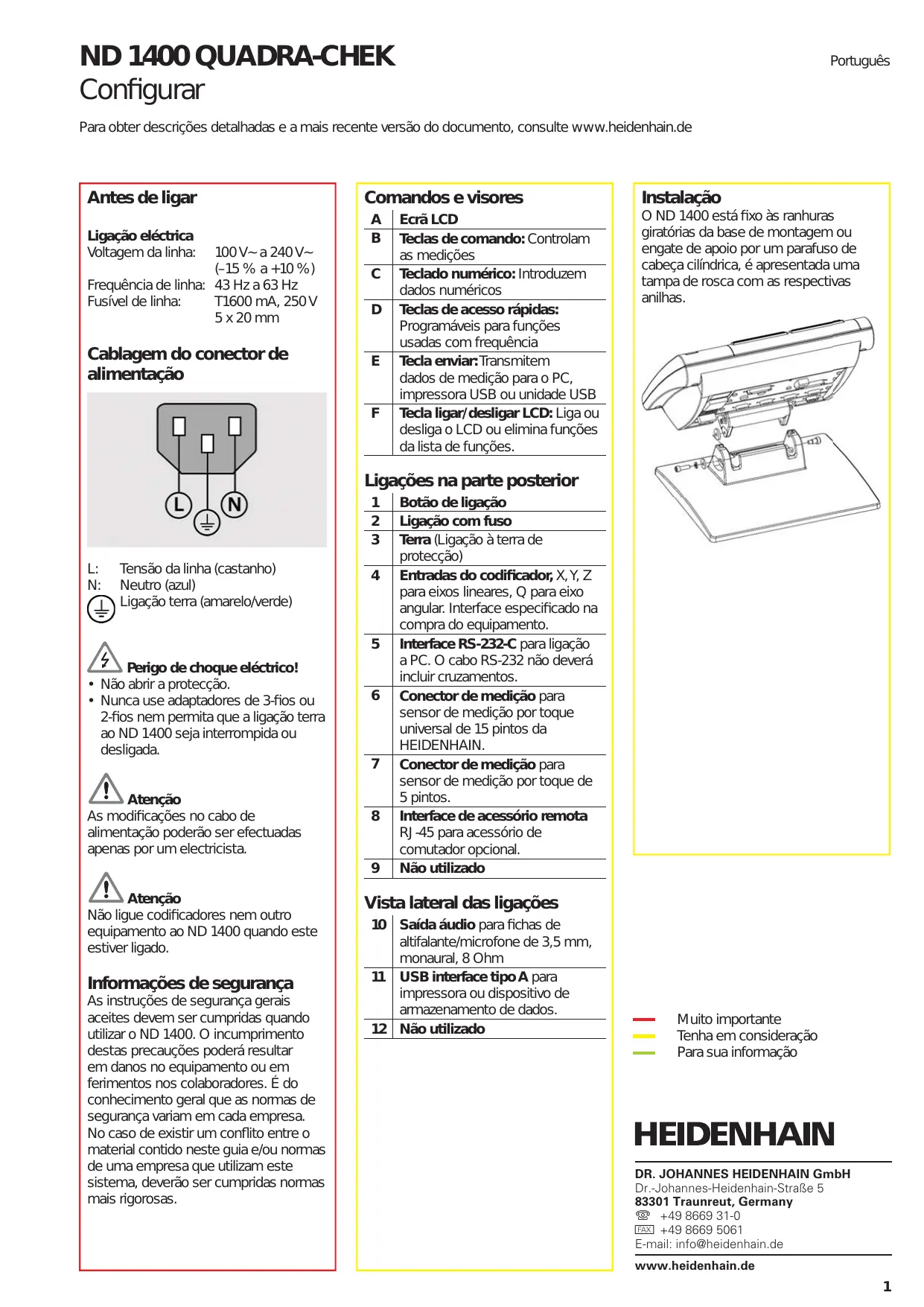 ND 1400 QUADRA-CHEK
Configurar

Português

Para obter descrições detalhadas e a mais recente versão do documento, consulte www.heidenhain.de

Antes de ligar

Ligação eléctrica
Voltagem da linha: 100 V~ a 240 V~ (–15 % a +10 %)
Frequência de linha: 43 Hz a 63 Hz
Fusível de linha: T1600 mA, 250 V 5 x 20 mm

Cablagem do conector de alimentação

L
N

L: Tensão da linha (castanho)
N: Neutro (azul)
Ligação terra (amarelo/verde)

Perigo de choque eléctrico!
• Não abrir a protecção.
• Nunca use adaptadores de 3-fios ou 2-fios nem permita que a ligação terra ao ND 1400 seja interrompida ou desligada.

Atenção
As modificações no cabo de alimentação poderão ser efectuadas apenas por um electricista.

Atenção
Não ligue codificadores nem outro equipamento ao ND 1400 quando este estiver ligado.

Informações de segurança
As instruções de segurança gerais aceites devem ser cumpridas quando utilizar o ND 1400. O incumprimento destas precauções poderá resultar em danos no equipamento ou em ferimentos nos colaboradores. É do conhecimento geral que as normas de segurança variam em cada empresa. No caso de existir um conflito entre o material contido neste guia e/ou normas de uma empresa que utilizam este sistema, deverão ser cumpridas normas mais rigorosas.

Comandos e visores
| A | Ecrã LCD |
|---|---|
| B | Teclas de comando: Controlam as medições |
| C | Teclado numérico: Introduzem dados numéricos |
| D | Teclas de acesso rápidas: Programáveis para funções usadas com frequência |
| E | Tecla enviar: Transmitem dados de medição para o PC, impressora USB ou unidade USB |
| F | Tecla ligar/desligar LCD: Liga ou desliga o LCD ou elimina funções da lista de funções. |

Ligações na parte posterior
| 1 | Botão de ligação |
|---|---|
| 2 | Ligação com fuso |
| 3 | Terra (Ligação à terra de protecção) |
| 4 | Entradas do codificador, X, Y, Z para eixos lineares, Q para eixo angular. Interface especificado na compra do equipamento. |
| 5 | Interface RS-232-C para ligação a PC. O cabo RS-232 não deverá incluir cruzamentos. |
| 6 | Conector de medição para sensor de medição por toque universal de 15 pintos da HEIDENHAIN. |
| 7 | Conector de medição para sensor de medição por toque de 5 pintos. |
| 8 | Interface de acessório remota RJ-45 para acessório de comutador opcional. |
| 9 | Não utilizado |

Vista lateral das ligações
| 10 | Saída áudio para fichas de altifalante/microfone de 3,5 mm, monaural, 8 Ohm |
|---|---|
| 11 | USB interface tipo A para impressora ou dispositivo de armazenamento de dados. |
| 12 | Não utilizado |

Instalação
O ND 1400 está fixo às ranhuras giratórias da base de montagem ou engate de apoio por um parafuso de cabeça cilíndrica, é apresentada uma tampa de rosca com as respectivas anilhas.

Muito importante
Tenha em consideração
Para sua informação

HEIDENHAIN
DR. JOHANNES HEIDENHAIN GmbH
Dr.-Johannes-Heidenhain-Straße 5
83301 Traunreut, Germany
+49 8669 31-0
FAX +49 8669 5061
E-mail: info@heidenhain.de
www.heidenhain.de

1