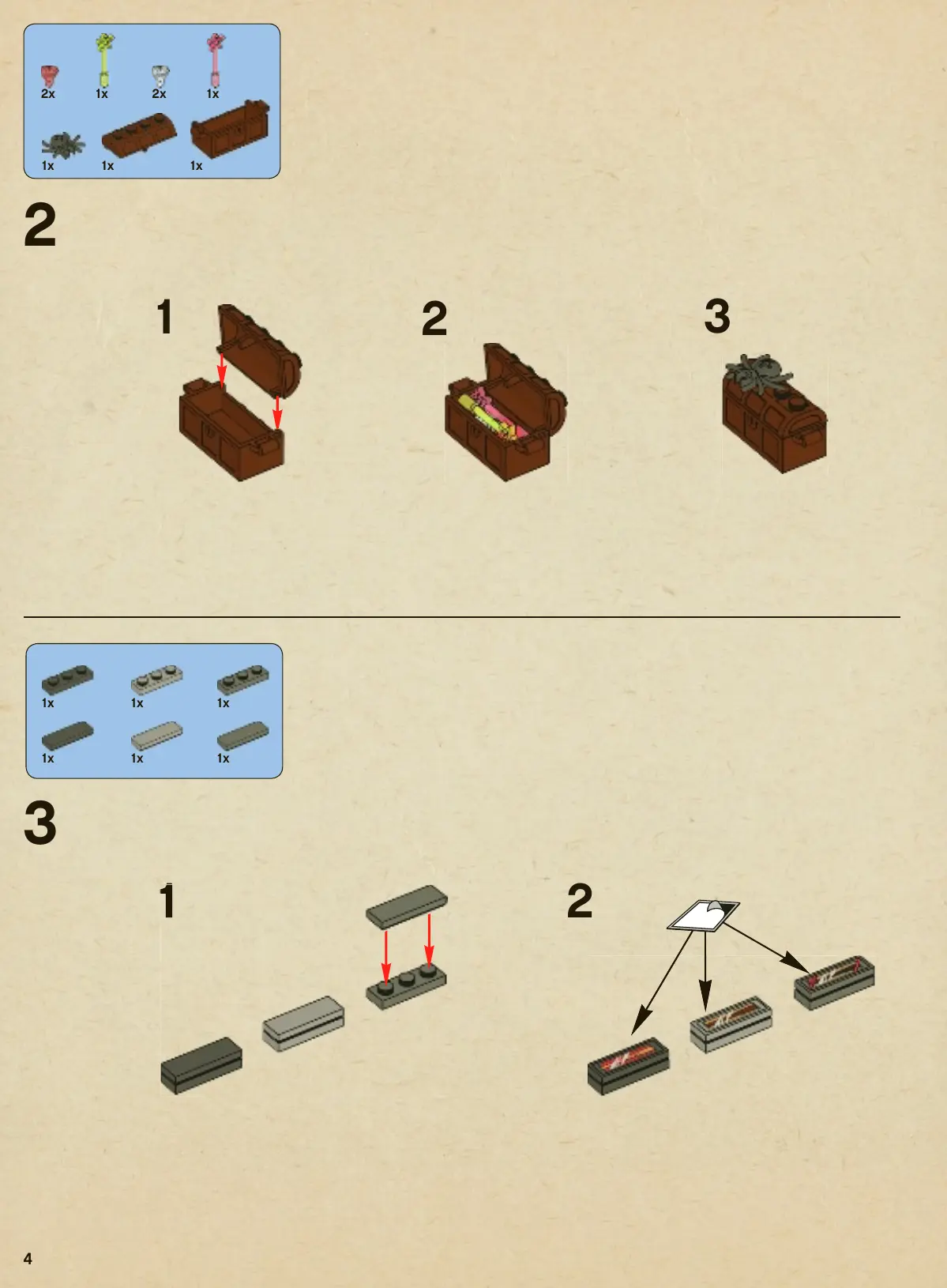 2x 1x 2x 1x

1x 1x 1x

2

1

2

3

1x 1x 1x

1x 1x 1x

3

1

2

4