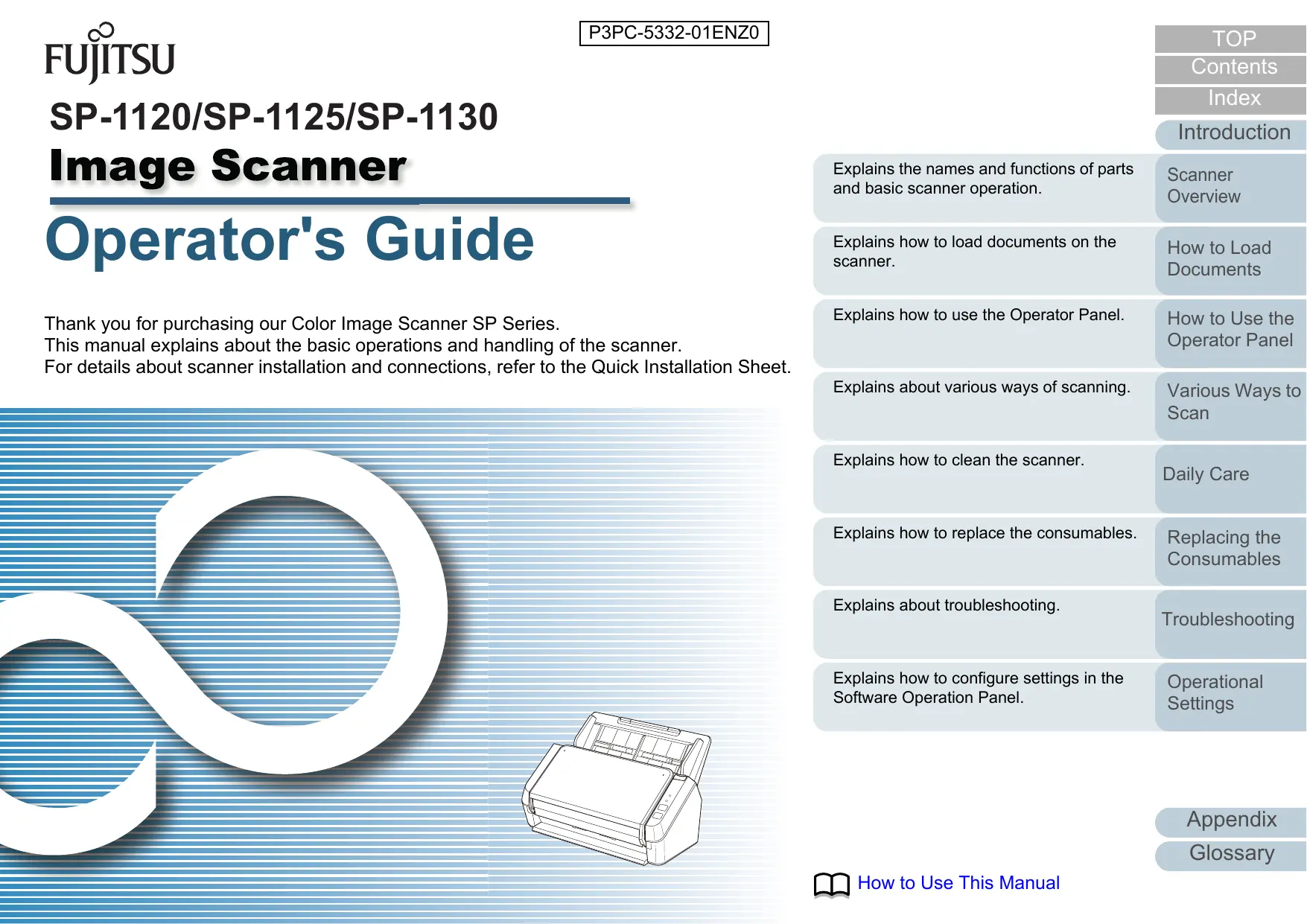 FUJITSU

P3PC-5332-01ENZ0

SP-1120/SP-1125/SP-1130

Image Scanner

Operator's Guide

Thank you for purchasing our Color Image Scanner SP Series.
This manual explains about the basic operations and handling of the scanner.
For details about scanner installation and connections, refer to the Quick Installation Sheet.

TOP
Contents
Index
Introduction

Explains the names and functions of parts and basic scanner operation.
Scanner Overview

Explains how to load documents on the scanner.
How to Load Documents

Explains how to use the Operator Panel.
How to Use the Operator Panel

Explains about various ways of scanning.
Various Ways to Scan

Explains how to clean the scanner.
Daily Care

Explains how to replace the consumables.
Replacing the Consumables

Explains about troubleshooting.
Troubleshooting

Explains how to configure settings in the Software Operation Panel.
Operational Settings

Appendix
Glossary

How to Use This Manual