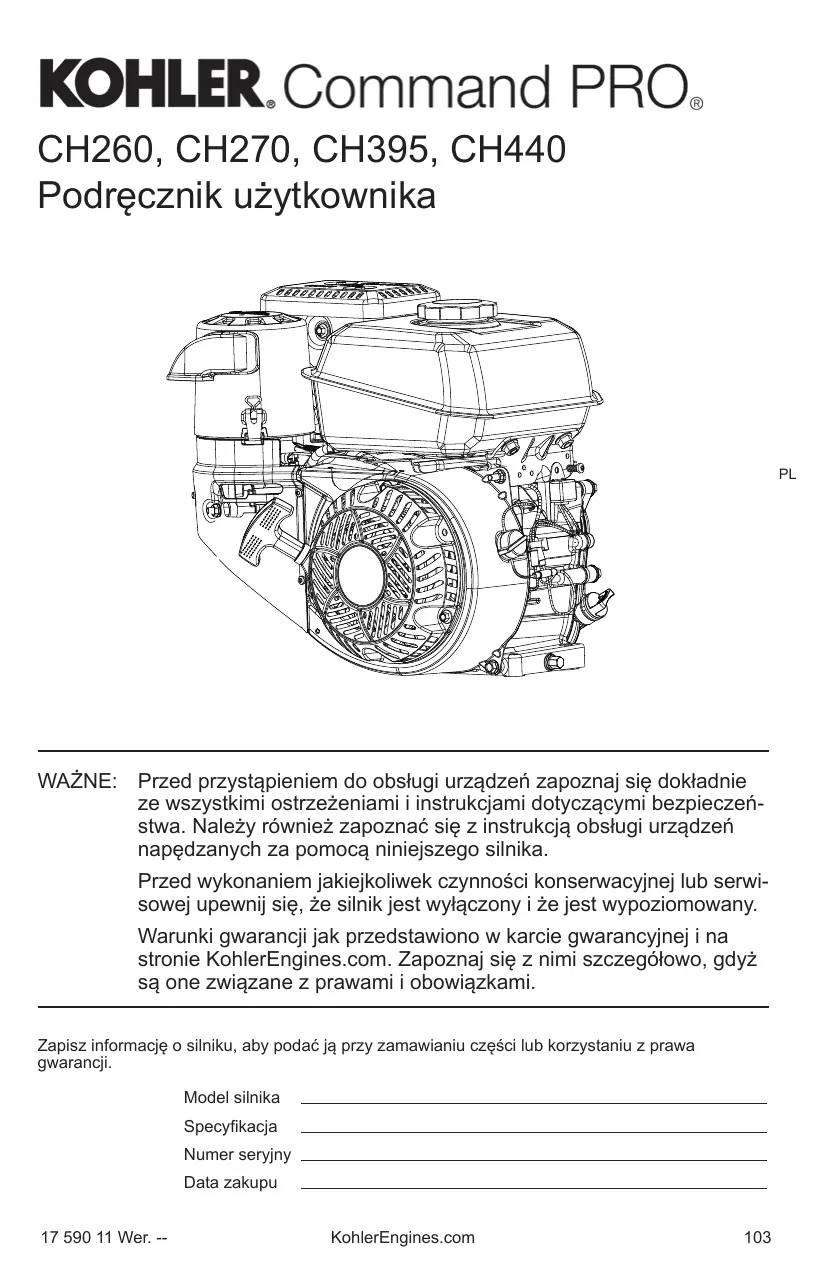 KOHLER. Command PRO®

CH260, CH270, CH395, CH440
Podręcznik użytkownika

PL

WAŻNE: Przed przystąpieniem do obsługi urządzeń zapoznaj się dokładnie ze wszystkimi ostrzeżeniami i instrukcjami dotyczącymi bezpieczeństwa. Należy również zapoznać się z instrukcją obsługi urządzeń napędzanych za pomocą niniejszego silnika.

Przed wykonaniem jakiejkoliwek czynności konserwacyjnej lub serwisowej upewnij się, że silnik jest wyłączony i że jest wypoziomowany.

Warunki gwarancji jak przedstawiono w karcie gwarancyjnej i na stronie KohlerEngines.com. Zapoznaj się z nimi szczegółowo, gdyż są one związane z prawami i obowiązkami.

Zapisz informację o silniku, aby podać ją przy zamawianiu części lub korzystaniu z prawa gwarancji.

Model silnika
Specyfikacja
Numer seryjny
Data zakupu

17 590 11 Wer. --
KohlerEngines.com
103