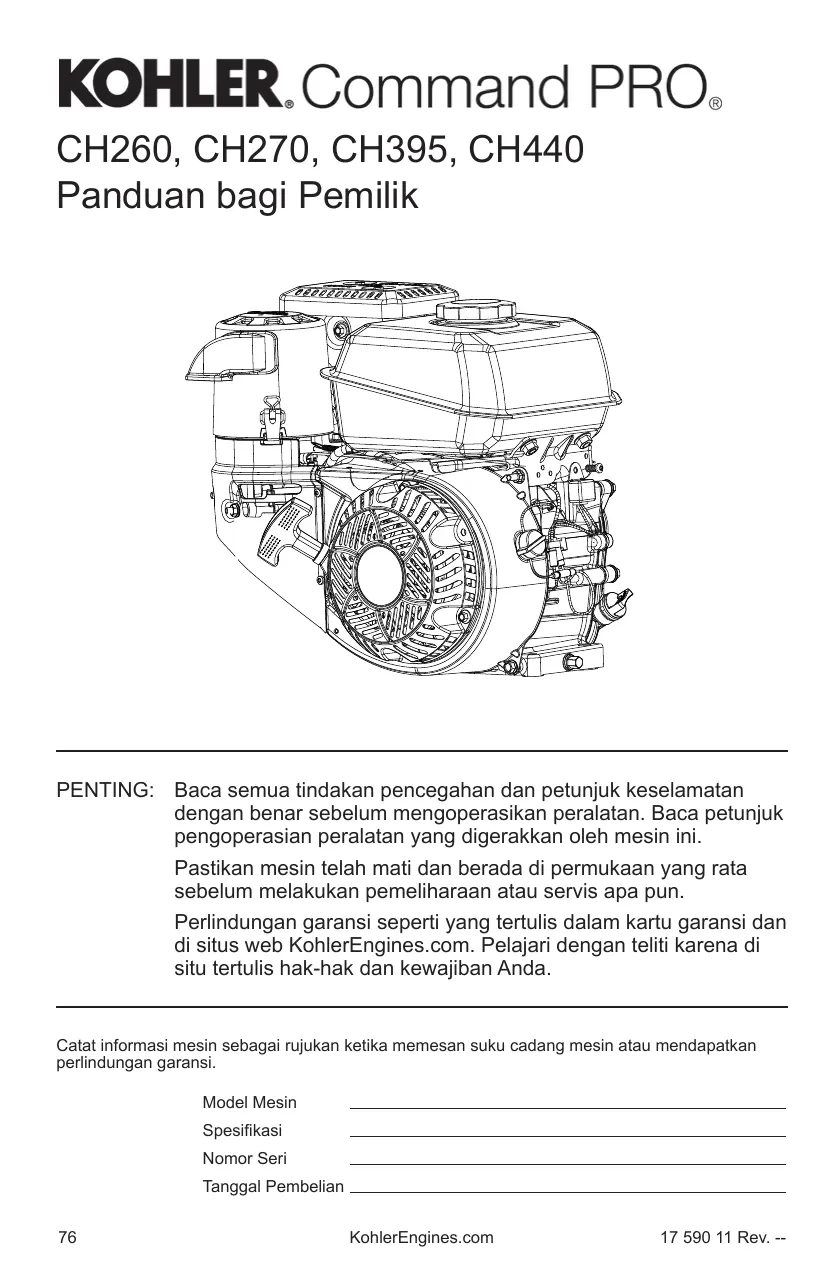 KOHLER® Command PRO®

CH260, CH270, CH395, CH440
Panduan bagi Pemilik

PENTING: Baca semua tindakan pencegahan dan petunjuk keselamatan dengan benar sebelum mengoperasikan peralatan. Baca petunjuk pengoperasian peralatan yang digerakkan oleh mesin ini.

Pastikan mesin telah mati dan berada di permukaan yang rata sebelum melakukan pemeliharaan atau servis apa pun.

Perlindungan garansi seperti yang tertulis dalam kartu garansi dan di situs web KohlerEngines.com. Pelajari dengan teliti karena di situ tertulis hak-hak dan kewajiban Anda.

Catat informasi mesin sebagai rujukan ketika memesan suku cadang mesin atau mendapatkan perlindungan garansi.

Model Mesin
Spesifikasi
Nomor Seri
Tanggal Pembelian

76 KohlerEngines.com 17 590 11 Rev. --