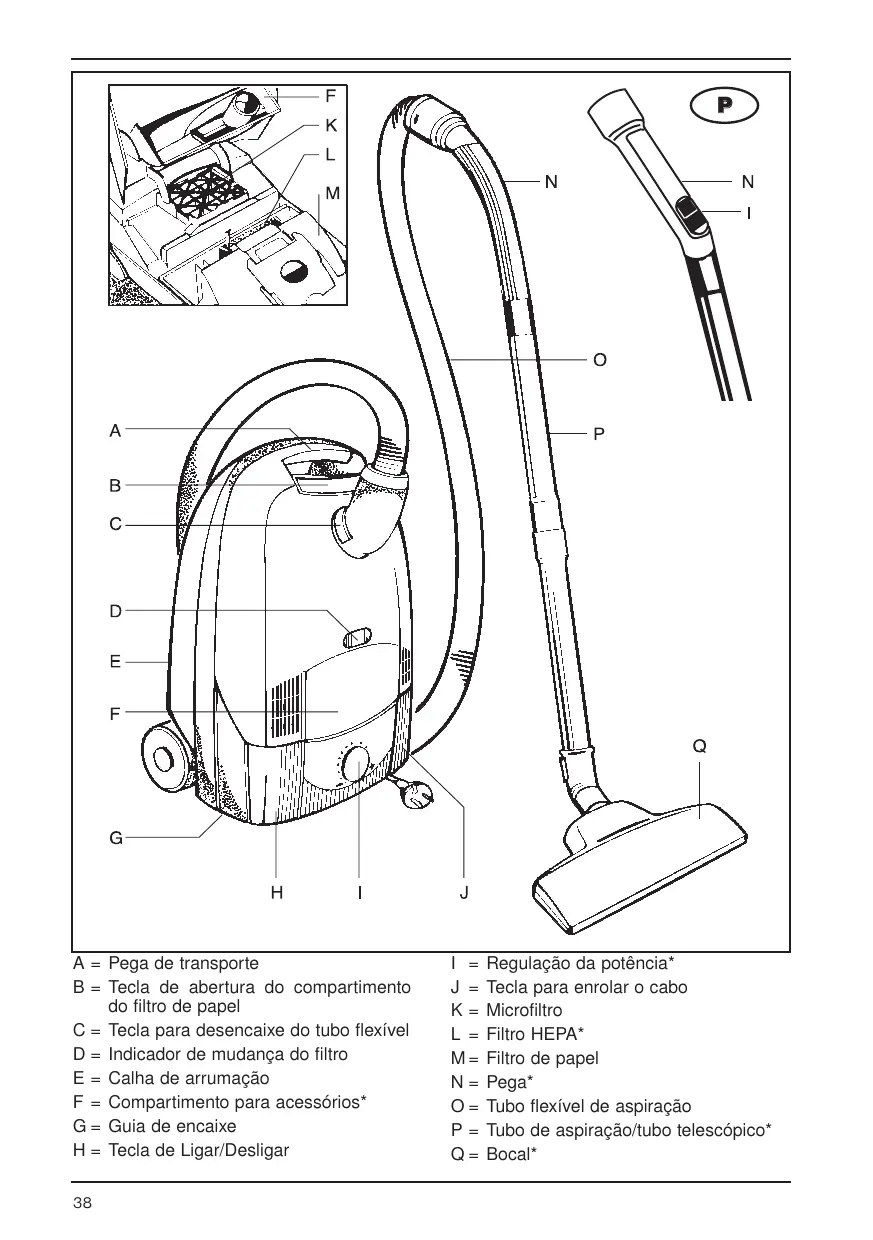 F
K
L
M
N
P
N
I
O
A
P
B
C
D
E
F
Q
G
H
I
J

A = Pega de transporte
B = Tecla de abertura do compartimento do filtro de papel
C = Tecla para desencaixe do tubo flexível
D = Indicador de mudança do filtro
E = Calha de arrumação
F = Compartimento para acessórios*
G = Guia de encaixe
H = Tecla de Ligar/Desligar

I = Regulação da potência*
J = Tecla para enrolar o cabo
K = Microfiltro
L = Filtro HEPA*
M = Filtro de papel
N = Pega*
O = Tubo flexível de aspiração
P = Tubo de aspiração/tubo telescópico*
Q = Bocal*

38