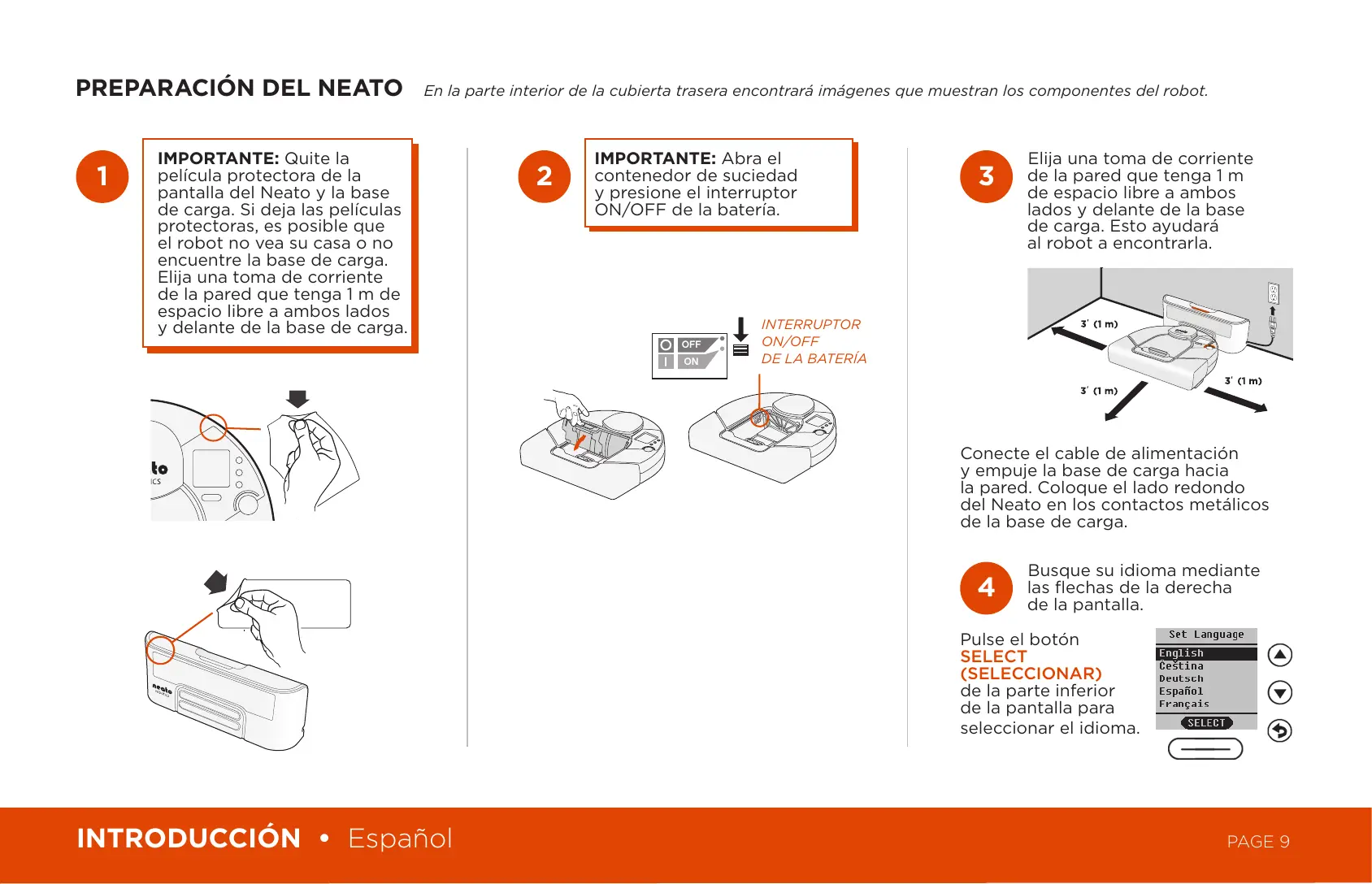 PREPARACIÓN DEL NEATO En la parte interior de la cubierta trasera encontrará imágenes que muestran los componentes del robot.

1

IMPORTANTE: Quite la película protectora de la pantalla del Neato y la base de carga. Si deja las películas protectoras, es posible que el robot no vea su casa o no encuentre la base de carga. Elija una toma de corriente de la pared que tenga 1 m de espacio libre a ambos lados y delante de la base de carga.

to
ICS

neato

2

IMPORTANTE: Abra el contenedor de suciedad y presione el interruptor ON/OFF de la batería.

OFF
ON

INTERRUPTOR ON/OFF DE LA BATERÍA

3

Elija una toma de corriente de la pared que tenga 1 m de espacio libre a ambos lados y delante de la base de carga. Esto ayudará al robot a encontrarla.

3' (1 m)
3' (1 m)
3' (1 m)

Conecte el cable de alimentación y empuje la base de carga hacia la pared. Coloque el lado redondo del Neato en los contactos metálicos de la base de carga.

4

Busque su idioma mediante las flechas de la derecha de la pantalla.

Pulse el botón SELECT (SELECCIONAR) de la parte inferior de la pantalla para seleccionar el idioma.

Set Language
English
Čeština
Deutsch
Español
Français
SELECT

INTRODUCCIÓN • Español

PAGE 9