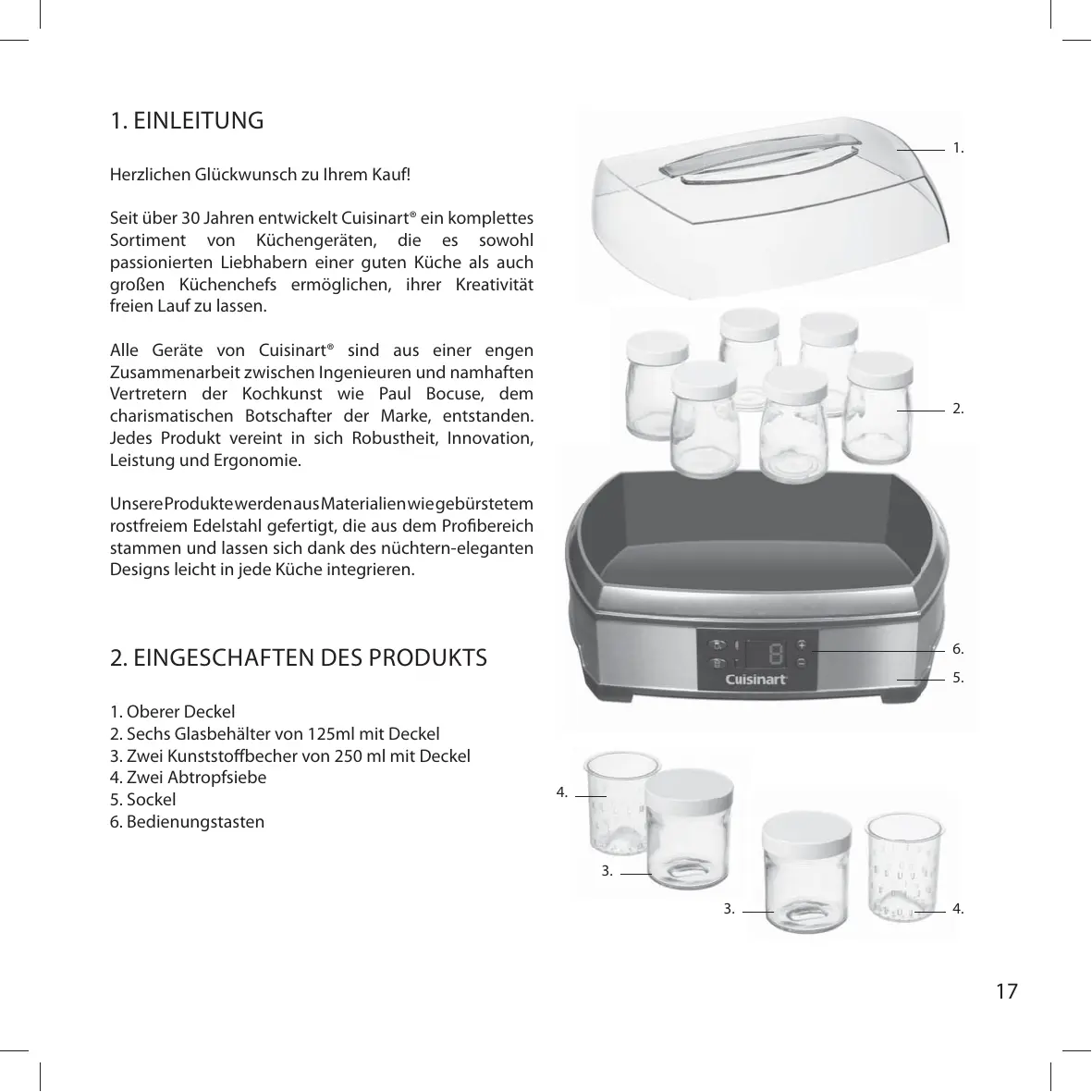 1. EINLEITUNG

Herzlichen Glückwunsch zu Ihrem Kauf!

Seit über 30 Jahren entwickelt Cuisinart® ein komplettes Sortiment von Küchengeräten, die es sowohl passionierten Liebhabern einer guten Küche als auch großen Küchenchefs ermöglichen, ihrer Kreativität freien Lauf zu lassen.

Alle Geräte von Cuisinart® sind aus einer engen Zusammenarbeit zwischen Ingenieuren und namhaften Vertretern der Kochkunst wie Paul Bocuse, dem charismatischen Botschafter der Marke, entstanden. Jedes Produkt vereint in sich Robustheit, Innovation, Leistung und Ergonomie.

Unsere Produkte werden aus Materialien wie gebürstetem rostfreiem Edelstahl gefertigt, die aus dem Profibereich stammen und lassen sich dank des nüchtern-eleganten Designs leicht in jede Küche integrieren.

2. EINGESCHAFTEN DES PRODUKTS

1. Oberer Deckel
2. Sechs Glasbehälter von 125ml mit Deckel
3. Zwei Kunststoffbecher von 250 ml mit Deckel
4. Zwei Abtropfsiebe
5. Sockel
6. Bedienungstasten

1.
2.
6.
5.
Cuisinart
4.
3.
3.
4.

17