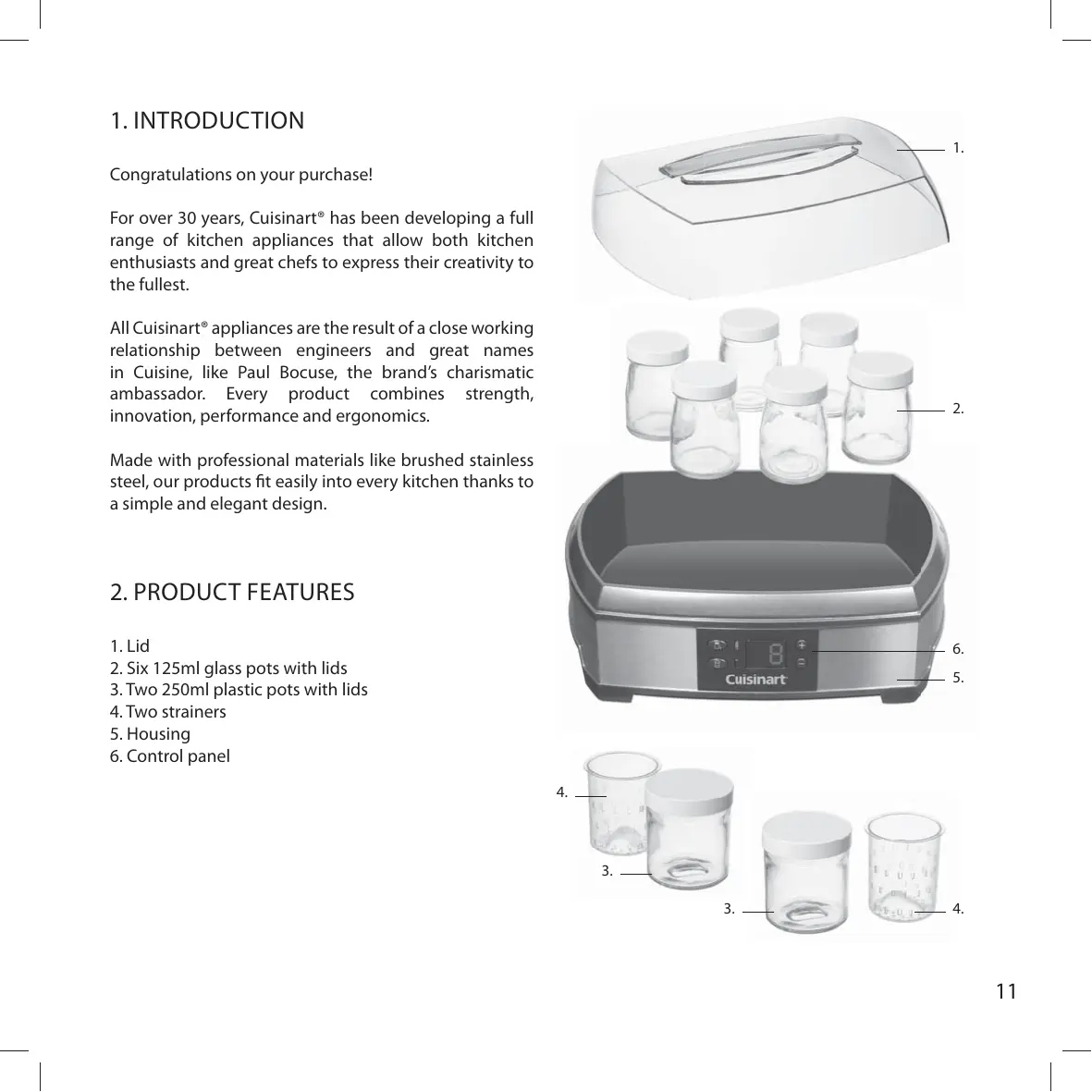 1. INTRODUCTION

Congratulations on your purchase!

For over 30 years, Cuisinart® has been developing a full range of kitchen appliances that allow both kitchen enthusiasts and great chefs to express their creativity to the fullest.

All Cuisinart® appliances are the result of a close working relationship between engineers and great names in Cuisine, like Paul Bocuse, the brand's charismatic ambassador. Every product combines strength, innovation, performance and ergonomics.

Made with professional materials like brushed stainless steel, our products fit easily into every kitchen thanks to a simple and elegant design.

2. PRODUCT FEATURES

1. Lid
2. Six 125ml glass pots with lids
3. Two 250ml plastic pots with lids
4. Two strainers
5. Housing
6. Control panel

1.
2.
8
Cuisinart
6.
5.
4.
3.
3.
4.

11